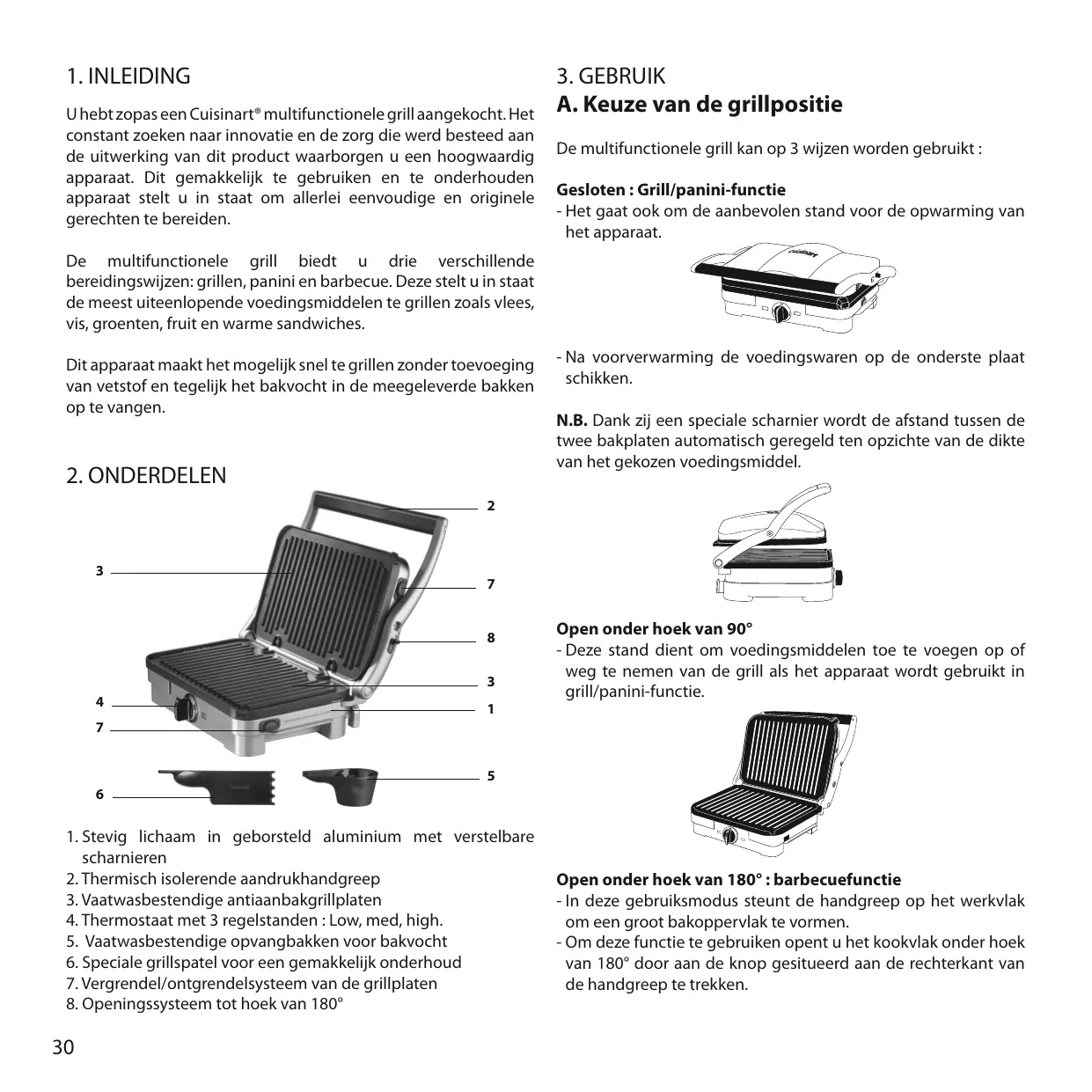 1. INLEIDING

U hebt zopas een Cuisinart® multifunctionele grill aangekocht. Het constant zoeken naar innovatie en de zorg die werd besteed aan de uitwerking van dit product waarborgen u een hoogwaardig apparaat. Dit gemakkelijk te gebruiken en te onderhouden apparaat stelt u in staat om allerlei eenvoudige en originele gerechten te bereiden.

De multifunctionele grill biedt u drie verschillende bereidingswijzen: grillen, panini en barbecue. Deze stelt u in staat de meest uiteenlopende voedingsmiddelen te grillen zoals vlees, vis, groenten, fruit en warme sandwiches.

Dit apparaat maakt het mogelijk snel te grillen zonder toevoeging van vetstof en tegelijk het bakvocht in de meegeleverde bakken op te vangen.

2. ONDERDELEN

2
3
7
8
3
4
1
7
5
6

1. Stevig lichaam in geborsteld aluminium met verstelbare scharnieren
2. Thermisch isolerende aandrukhandgreep
3. Vaatwasbestendige antiaanbakgrillplaten
4. Thermostaat met 3 regelstanden : Low, med, high.
5. Vaatwasbestendige opvangbakken voor bakvocht
6. Speciale grillspatel voor een gemakkelijk onderhoud
7. Vergrendel/ontgrendelsysteem van de grillplaten
8. Openingssysteem tot hoek van 180°

30

3. GEBRUIK
A. Keuze van de grillpositie

De multifunctionele grill kan op 3 wijzen worden gebruikt :

Gesloten : Grill/panini-functie
- Het gaat ook om de aanbevolen stand voor de opwarming van het apparaat.

Cuisinart

- Na voorverwarming de voedingswaren op de onderste plaat schikken.

N.B. Dank zij een speciale scharnier wordt de afstand tussen de twee bakplaten automatisch geregeld ten opzichte van de dikte van het gekozen voedingsmiddel.

Open onder hoek van 90°
- Deze stand dient om voedingsmiddelen toe te voegen op of weg te nemen van de grill als het apparaat wordt gebruikt in grill/panini-functie.

Open onder hoek van 180° : barbecuefunctie
- In deze gebruiksmodus steunt de handgreep op het werkvlak om een groot bakoppervlak te vormen.
- Om deze functie te gebruiken opent u het kookvlak onder hoek van 180° door aan de knop gesitueerd aan de rechterkant van de handgreep te trekken.