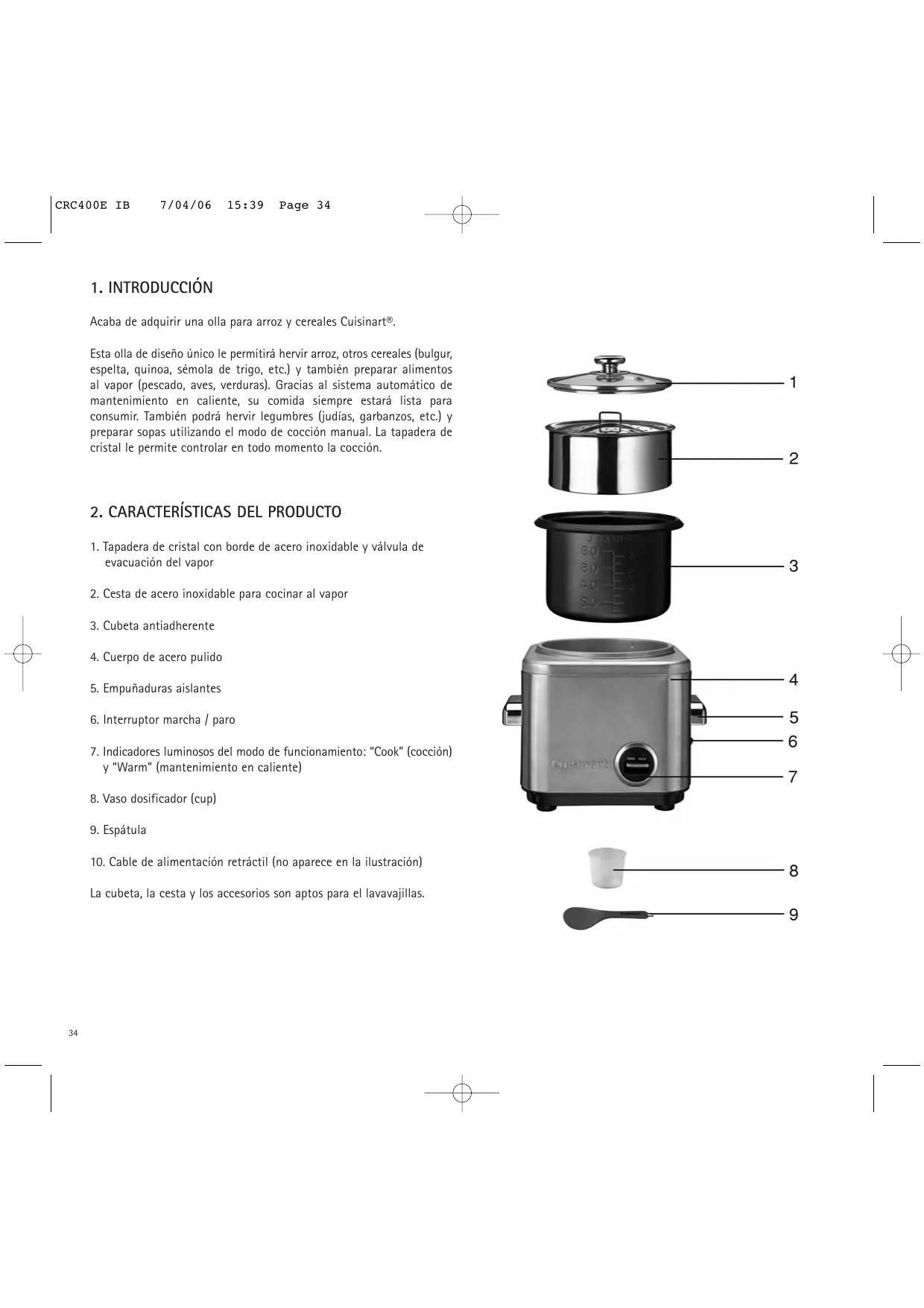 CRC400E IB 7/04/06 15:39 Page 34

1. INTRODUCCIÓN

Acaba de adquirir una olla para arroz y cereales Cuisinart®.

Esta olla de diseño único le permitirá hervir arroz, otros cereales (bulgur, espelta, quinoa, sémola de trigo, etc.) y también preparar alimentos al vapor (pescado, aves, verduras). Gracias al sistema automático de mantenimiento en caliente, su comida siempre estará lista para consumir. También podrá hervir legumbres (judías, garbanzos, etc.) y preparar sopas utilizando el modo de cocción manual. La tapadera de cristal le permite controlar en todo momento la cocción.

2. CARACTERÍSTICAS DEL PRODUCTO

1. Tapadera de cristal con borde de acero inoxidable y válvula de evacuación del vapor

2. Cesta de acero inoxidable para cocinar al vapor

3. Cubeta antiadherente

4. Cuerpo de acero pulido

5. Empuñaduras aislantes

6. Interruptor marcha / paro

7. Indicadores luminosos del modo de funcionamiento: "Cook" (cocción) y "Warm" (mantenimiento en caliente)

8. Vaso dosificador (cup)

9. Espátula

10. Cable de alimentación retráctil (no aparece en la ilustración)

La cubeta, la cesta y los accesorios son aptos para el lavavajillas.

1
2
3
4
5
6
7
8
9

Cuisinart

34