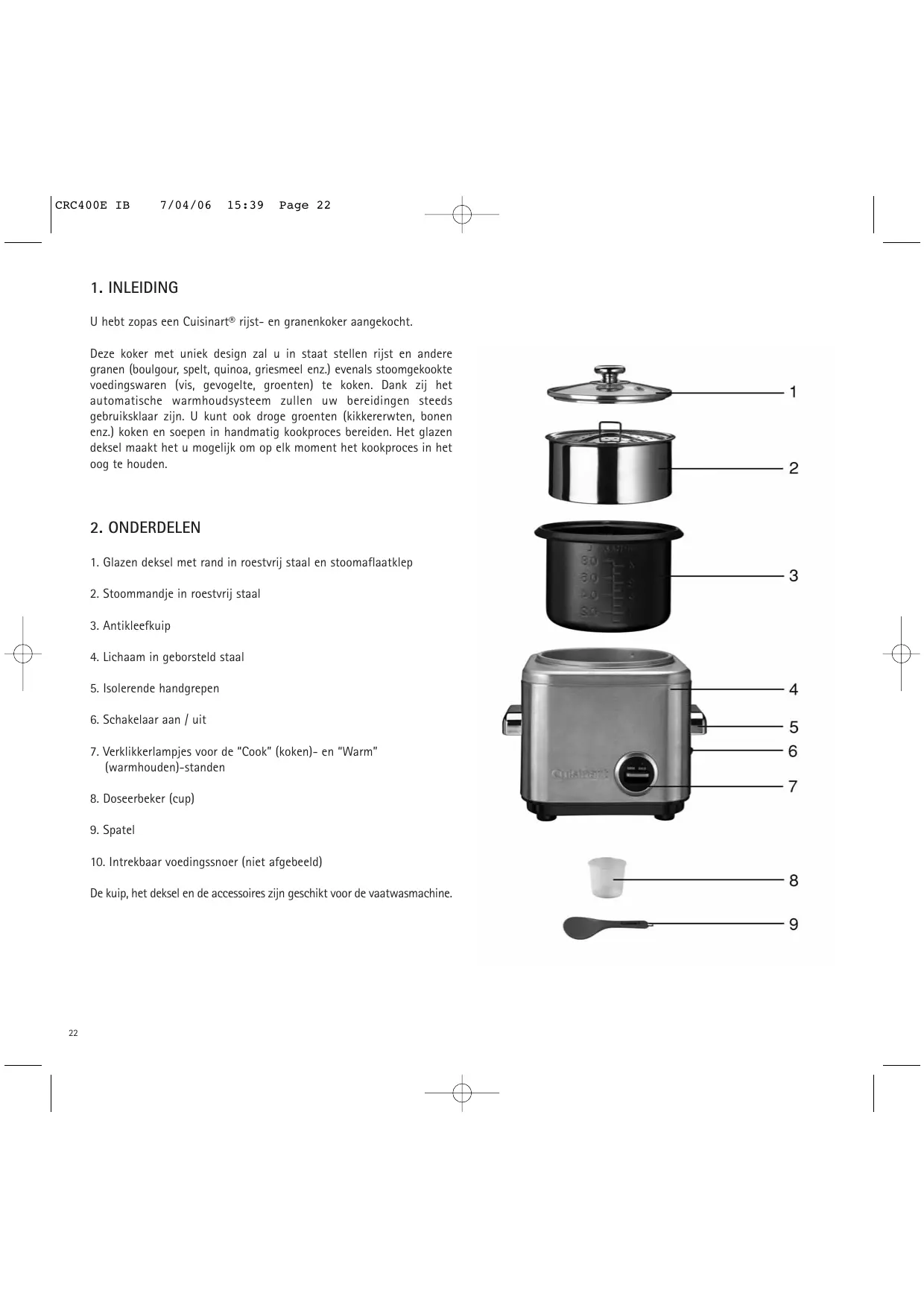 CRC400E IB 7/04/06 15:39 Page 22

1. INLEIDING

U hebt zopas een Cuisinart® rijst- en granenkoker aangekocht.

Deze koker met uniek design zal u in staat stellen rijst en andere granen (boulgour, spelt, quinoa, griesmeel enz.) evenals stoomgekookte voedingswaren (vis, gevogelte, groenten) te koken. Dank zij het automatische warmhoudsysteem zullen uw bereidingen steeds gebruiksklaar zijn. U kunt ook droge groenten (kikkererwten, bonen enz.) koken en soepen in handmatig kookproces bereiden. Het glazen deksel maakt het u mogelijk om op elk moment het kookproces in het oog te houden.

2. ONDERDELEN

1. Glazen deksel met rand in roestvrij staal en stoomaflaatklep

2. Stoommandje in roestvrij staal

3. Antikleefkuip

4. Lichaam in geborsteld staal

5. Isolerende handgrepen

6. Schakelaar aan / uit

7. Verklikkerlampjes voor de "Cook" (koken)- en "Warm" (warmhouden)-standen

8. Doseerbeker (cup)

9. Spatel

10. Intrekbaar voedingssnoer (niet afgebeeld)

De kuip, het deksel en de accessoires zijn geschikt voor de vaatwasmachine.

1
2
3
4
5
6
7
8
9

Cuisinart

22