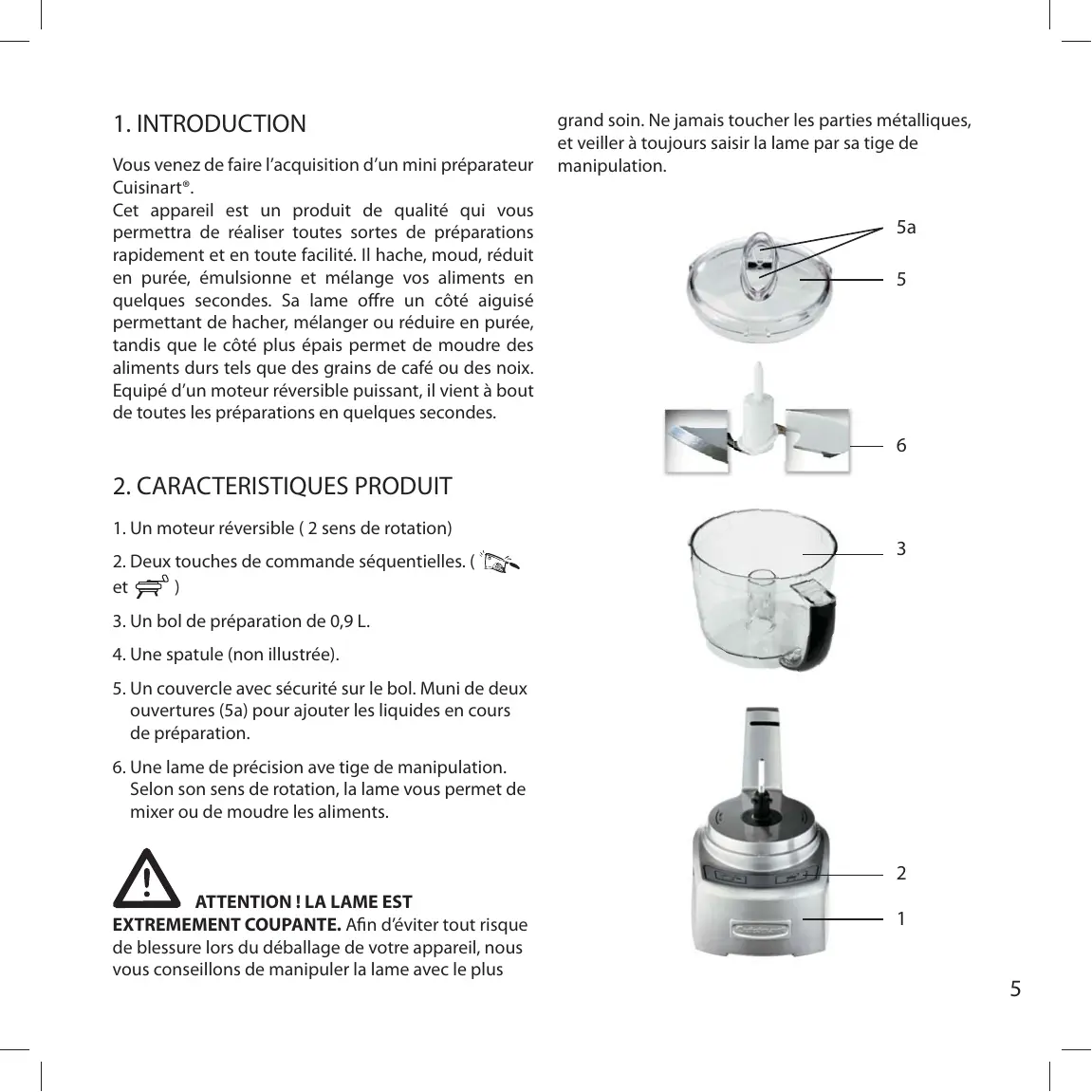 1. INTRODUCTION

Vous venez de faire l'acquisition d'un mini préparateur Cuisinart®.
Cet appareil est un produit de qualité qui vous permettra de réaliser toutes sortes de préparations rapidement et en toute facilité. Il hache, moud, réduit en purée, émulsionne et mélange vos aliments en quelques secondes. Sa lame offre un côté aiguisé permettant de hacher, mélanger ou réduire en purée, tandis que le côté plus épais permet de moudre des aliments durs tels que des grains de café ou des noix. Equipé d'un moteur réversible puissant, il vient à bout de toutes les préparations en quelques secondes.

2. CARACTERISTIQUES PRODUIT

1. Un moteur réversible ( 2 sens de rotation)

2. Deux touches de commande séquentielles. ( et )

3. Un bol de préparation de 0,9 L.

4. Une spatule (non illustrée).

5. Un couvercle avec sécurité sur le bol. Muni de deux ouvertures (5a) pour ajouter les liquides en cours de préparation.

6. Une lame de précision ave tige de manipulation. Selon son sens de rotation, la lame vous permet de mixer ou de moudre les aliments.

ATTENTION ! LA LAME EST EXTREMEMENT COUPANTE. Afin d'éviter tout risque de blessure lors du déballage de votre appareil, nous vous conseillons de manipuler la lame avec le plus grand soin. Ne jamais toucher les parties métalliques, et veiller à toujours saisir la lame par sa tige de manipulation.

5a
5
6
3
2
1

5