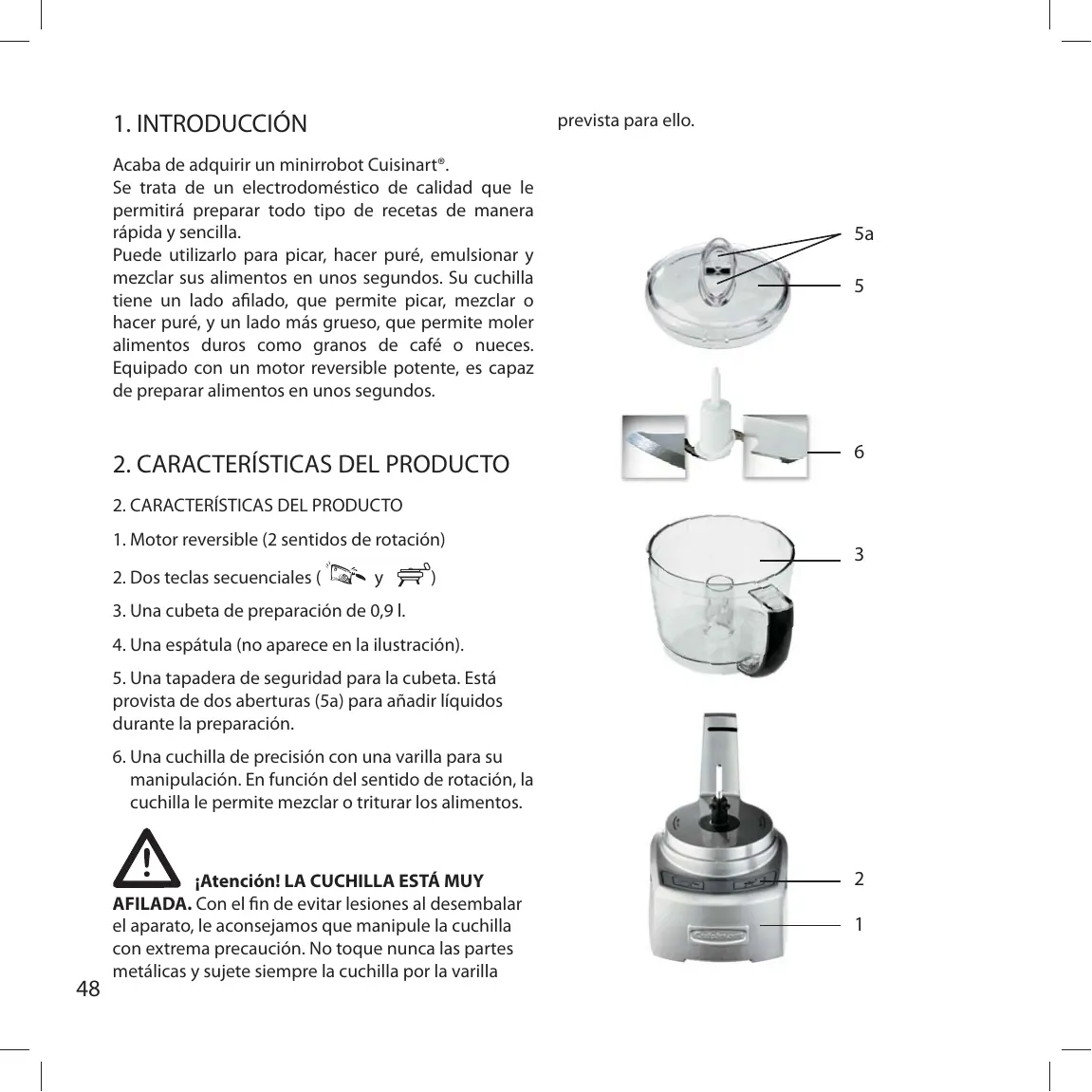 1. INTRODUCCIÓN

Acaba de adquirir un minirrobot Cuisinart®.
Se trata de un electrodoméstico de calidad que le permitirá preparar todo tipo de recetas de manera rápida y sencilla.
Puede utilizarlo para picar, hacer puré, emulsionar y mezclar sus alimentos en unos segundos. Su cuchilla tiene un lado afilado, que permite picar, mezclar o hacer puré, y un lado más grueso, que permite moler alimentos duros como granos de café o nueces. Equipado con un motor reversible potente, es capaz de preparar alimentos en unos segundos.

2. CARACTERÍSTICAS DEL PRODUCTO

2. CARACTERÍSTICAS DEL PRODUCTO

1. Motor reversible (2 sentidos de rotación)

2. Dos teclas secuenciales ( y )

3. Una cubeta de preparación de 0,9 l.

4. Una espátula (no aparece en la ilustración).

5. Una tapadera de seguridad para la cubeta. Está provista de dos aberturas (5a) para añadir líquidos durante la preparación.

6. Una cuchilla de precisión con una varilla para su manipulación. En función del sentido de rotación, la cuchilla le permite mezclar o triturar los alimentos.

¡Atención! LA CUCHILLA ESTÁ MUY AFILADA. Con el fin de evitar lesiones al desembalar el aparato, le aconsejamos que manipule la cuchilla con extrema precaución. No toque nunca las partes metálicas y sujete siempre la cuchilla por la varilla

48

prevista para ello.

5a
5
6
3
2
1