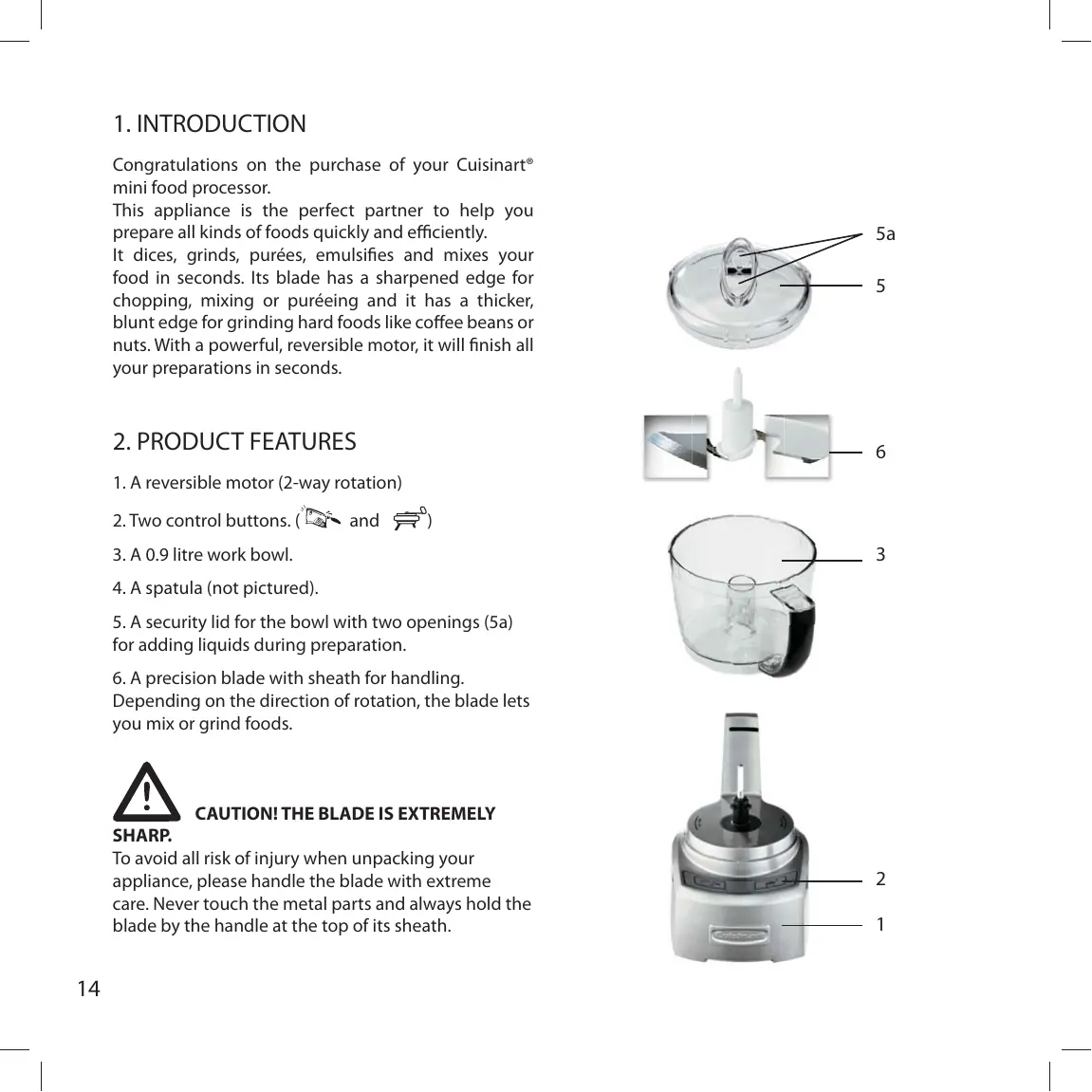 1. INTRODUCTION

Congratulations on the purchase of your Cuisinart® mini food processor.
This appliance is the perfect partner to help you prepare all kinds of foods quickly and efficiently.
It dices, grinds, purées, emulsifies and mixes your food in seconds. Its blade has a sharpened edge for chopping, mixing or puréeing and it has a thicker, blunt edge for grinding hard foods like coffee beans or nuts. With a powerful, reversible motor, it will finish all your preparations in seconds.

2. PRODUCT FEATURES

1. A reversible motor (2-way rotation)

2. Two control buttons. ( and )

3. A 0.9 litre work bowl.

4. A spatula (not pictured).

5. A security lid for the bowl with two openings (5a) for adding liquids during preparation.

6. A precision blade with sheath for handling. Depending on the direction of rotation, the blade lets you mix or grind foods.

CAUTION! THE BLADE IS EXTREMELY SHARP.
To avoid all risk of injury when unpacking your appliance, please handle the blade with extreme care. Never touch the metal parts and always hold the blade by the handle at the top of its sheath.

5a
5
6
3
2
1

14