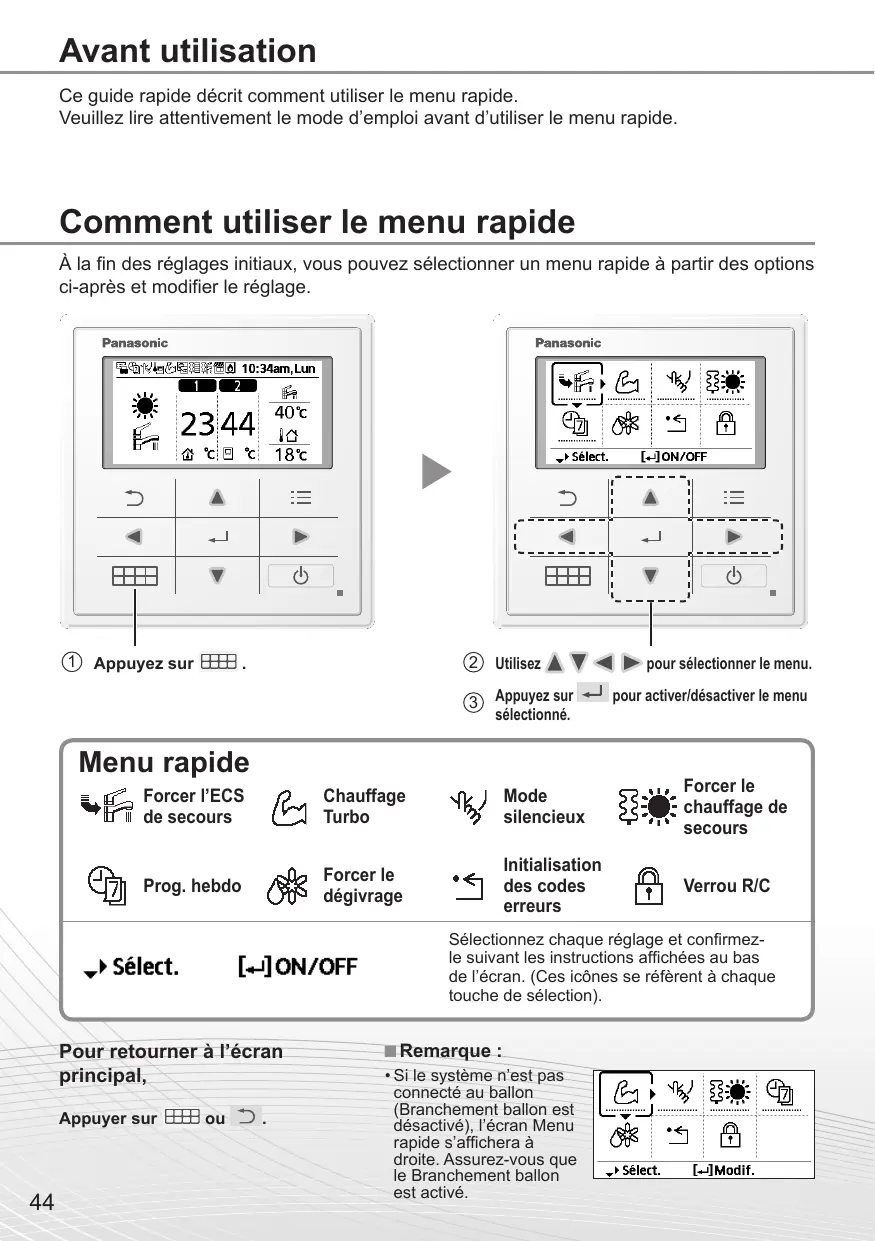 Avant utilisation

Ce guide rapide décrit comment utiliser le menu rapide.
Veuillez lire attentivement le mode d'emploi avant d'utiliser le menu rapide.

Comment utiliser le menu rapide

À la fin des réglages initiaux, vous pouvez sélectionner un menu rapide à partir des options ci-après et modifier le réglage.

Panasonic
10:34am,Lun
1 2
23 44
40℃
18℃
℃ ℃

Panasonic
Sélect. [↵]ON/OFF

① Appuyez sur .

② Utilisez pour sélectionner le menu.

③ Appuyez sur pour activer/désactiver le menu sélectionné.

Menu rapide

Forcer l'ECS de secours
Chauffage Turbo
Mode silencieux
Forcer le chauffage de secours
Prog. hebdo
Forcer le dégivrage
Initialisation des codes erreurs
Verrou R/C

Sélect. [↵]ON/OFF

Sélectionnez chaque réglage et confirmez-le suivant les instructions affichées au bas de l'écran. (Ces icônes se réfèrent à chaque touche de sélection).

Pour retourner à l'écran principal,

Appuyer sur ou .

■ Remarque :
• Si le système n'est pas connecté au ballon (Branchement ballon est désactivé), l'écran Menu rapide s'affichera à droite. Assurez-vous que le Branchement ballon est activé.

Sélect. [↵]Modif.

44