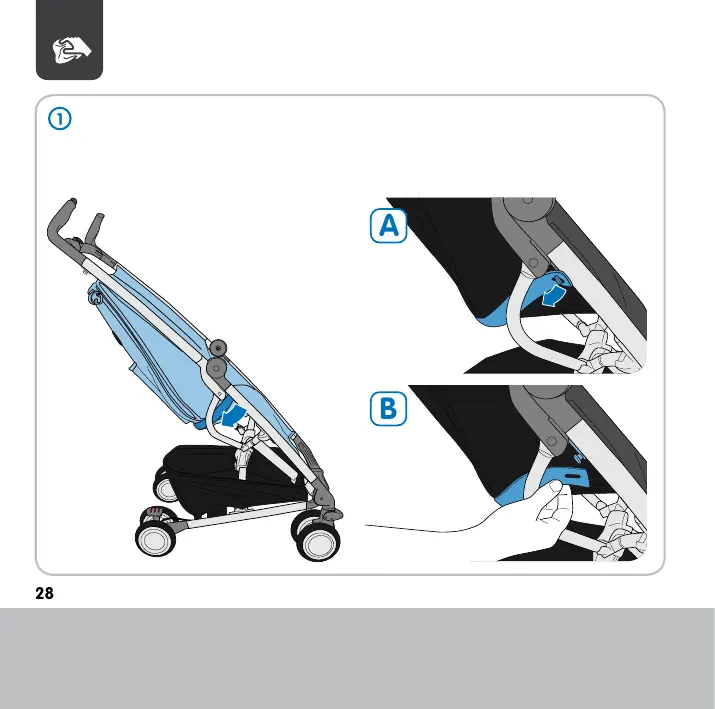 1

A

B

28