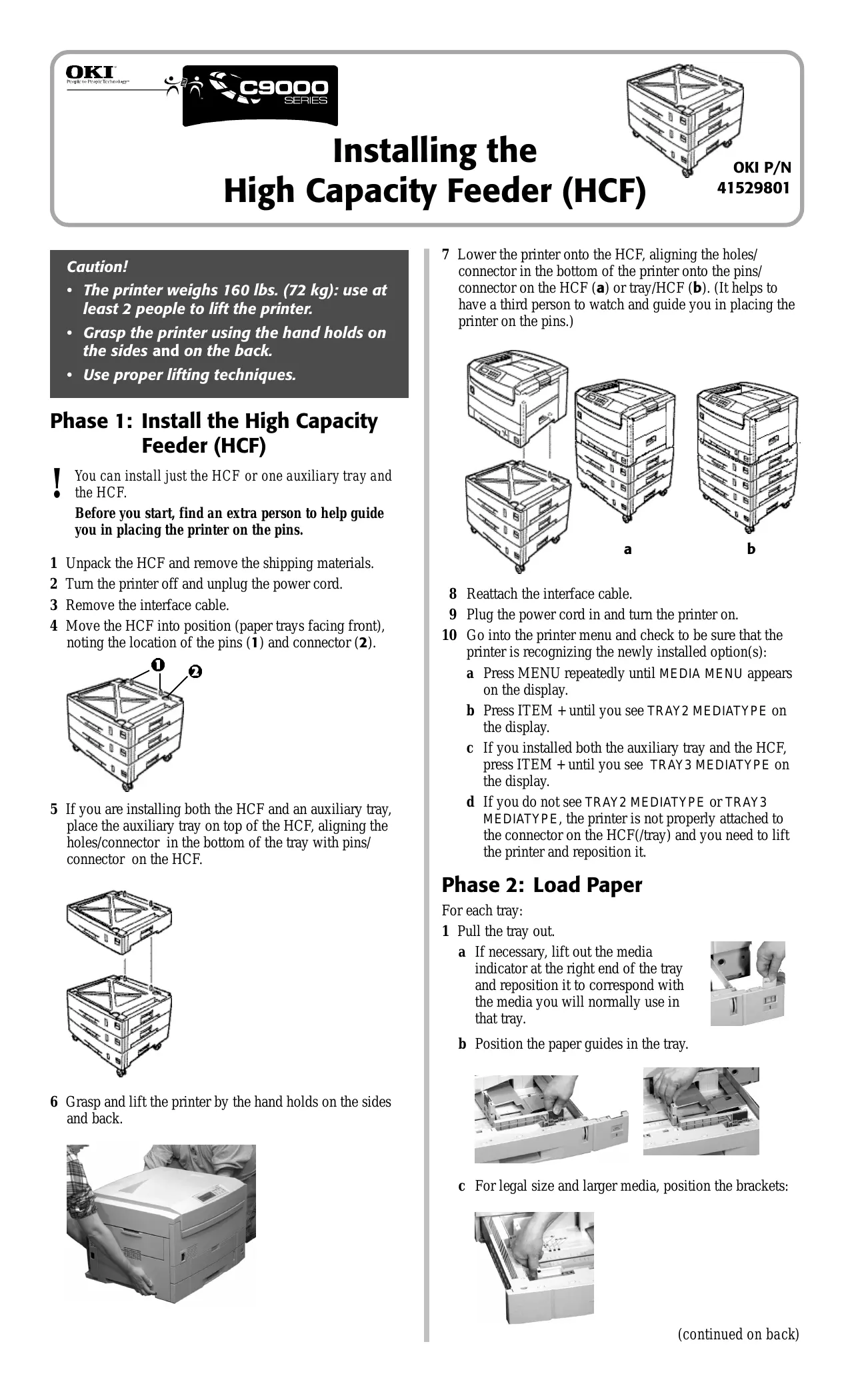 OKI
People to People Technology

C9000 SERIES

Installing the
High Capacity Feeder (HCF)

OKI P/N
41529801

Caution!
• The printer weighs 160 lbs. (72 kg): use at least 2 people to lift the printer.
• Grasp the printer using the hand holds on the sides and on the back.
• Use proper lifting techniques.

Phase 1: Install the High Capacity Feeder (HCF)

! You can install just the HCF or one auxiliary tray and the HCF.
Before you start, find an extra person to help guide you in placing the printer on the pins.

1 Unpack the HCF and remove the shipping materials.
2 Turn the printer off and unplug the power cord.
3 Remove the interface cable.
4 Move the HCF into position (paper trays facing front), noting the location of the pins (1) and connector (2).

1 2

5 If you are installing both the HCF and an auxiliary tray, place the auxiliary tray on top of the HCF, aligning the holes/connector in the bottom of the tray with pins/connector on the HCF.

6 Grasp and lift the printer by the hand holds on the sides and back.

7 Lower the printer onto the HCF, aligning the holes/connector in the bottom of the printer onto the pins/connector on the HCF (a) or tray/HCF (b). (It helps to have a third person to watch and guide you in placing the printer on the pins.)

a b

8 Reattach the interface cable.
9 Plug the power cord in and turn the printer on.
10 Go into the printer menu and check to be sure that the printer is recognizing the newly installed option(s):
a Press MENU repeatedly until MEDIA MENU appears on the display.
b Press ITEM + until you see TRAY2 MEDIATYPE on the display.
c If you installed both the auxiliary tray and the HCF, press ITEM + until you see TRAY3 MEDIATYPE on the display.
d If you do not see TRAY2 MEDIATYPE or TRAY3 MEDIATYPE, the printer is not properly attached to the connector on the HCF(/tray) and you need to lift the printer and reposition it.

Phase 2: Load Paper

For each tray:
1 Pull the tray out.
a If necessary, lift out the media indicator at the right end of the tray and reposition it to correspond with the media you will normally use in that tray.
b Position the paper guides in the tray.
c For legal size and larger media, position the brackets:

(continued on back)