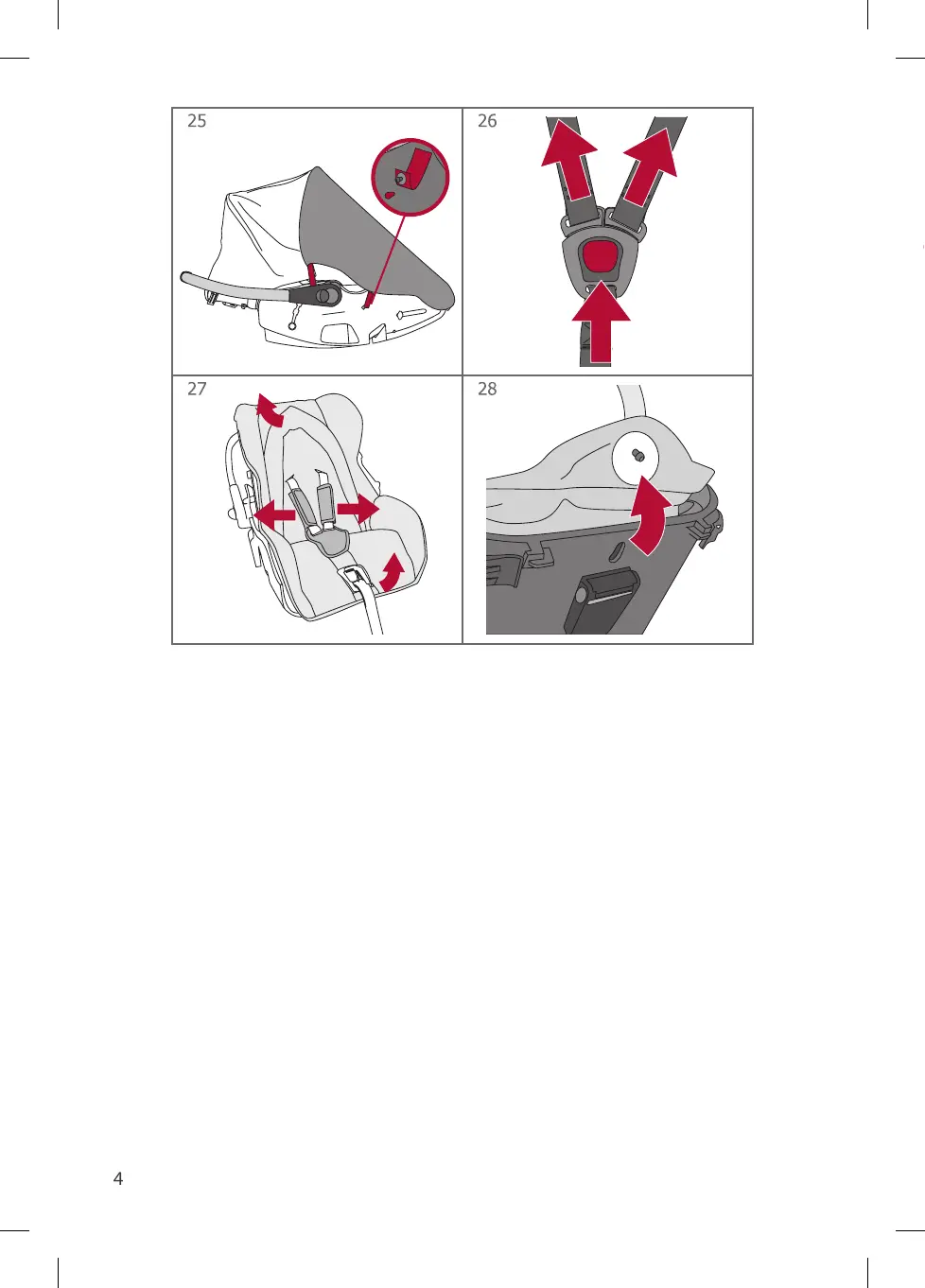 25

26

27

28

4