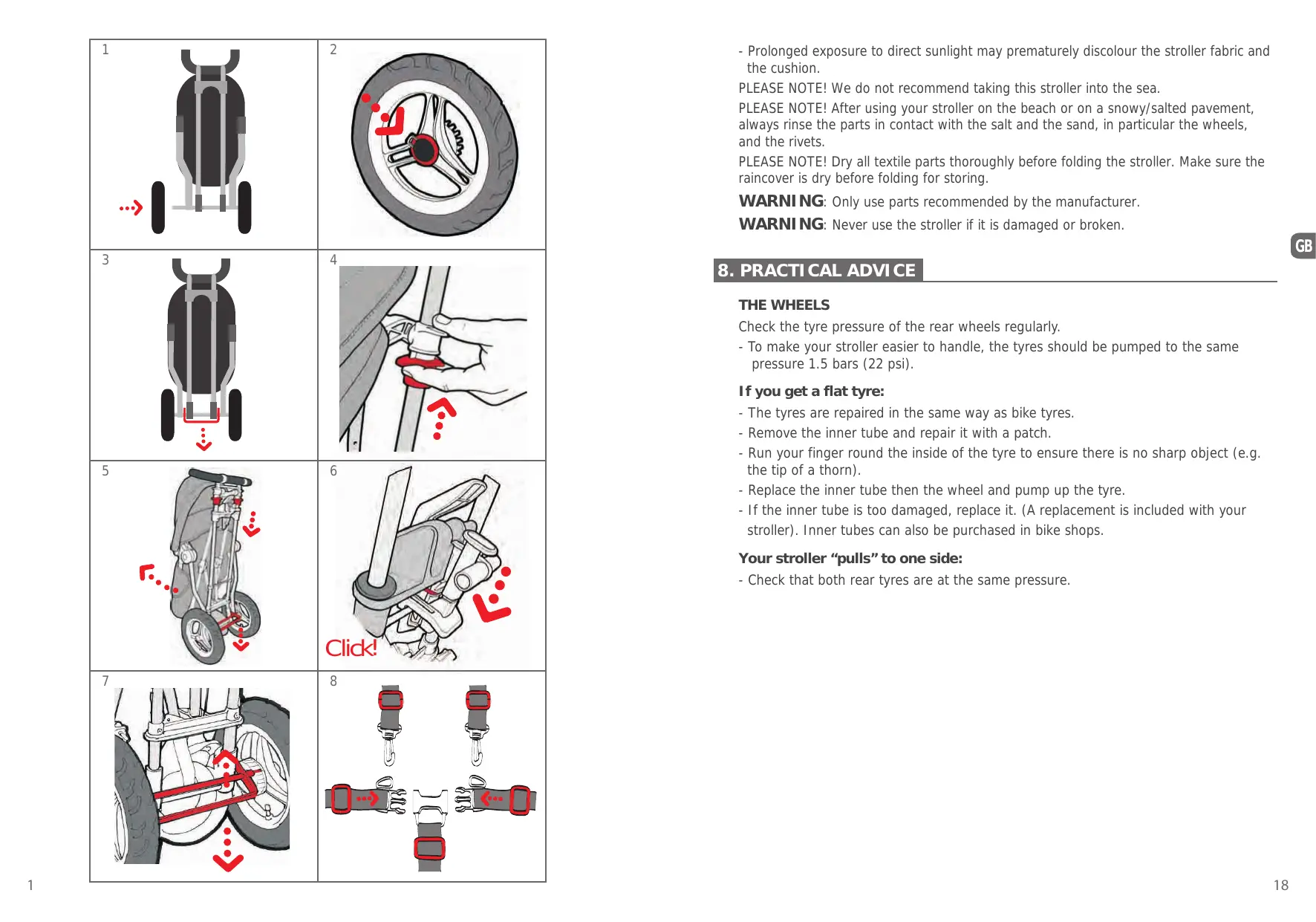 1

2

3

4

5

6

Click!

7

8

1

- Prolonged exposure to direct sunlight may prematurely discolour the stroller fabric and the cushion.

PLEASE NOTE! We do not recommend taking this stroller into the sea.

PLEASE NOTE! After using your stroller on the beach or on a snowy/salted pavement, always rinse the parts in contact with the salt and the sand, in particular the wheels, and the rivets.

PLEASE NOTE! Dry all textile parts thoroughly before folding the stroller. Make sure the raincover is dry before folding for storing.

WARNING: Only use parts recommended by the manufacturer.

WARNING: Never use the stroller if it is damaged or broken.

GB

8. PRACTICAL ADVICE

THE WHEELS

Check the tyre pressure of the rear wheels regularly.

- To make your stroller easier to handle, the tyres should be pumped to the same pressure 1.5 bars (22 psi).

If you get a flat tyre:

- The tyres are repaired in the same way as bike tyres.

- Remove the inner tube and repair it with a patch.

- Run your finger round the inside of the tyre to ensure there is no sharp object (e.g. the tip of a thorn).

- Replace the inner tube then the wheel and pump up the tyre.

- If the inner tube is too damaged, replace it. (A replacement is included with your stroller). Inner tubes can also be purchased in bike shops.

Your stroller “pulls” to one side:

- Check that both rear tyres are at the same pressure.

18