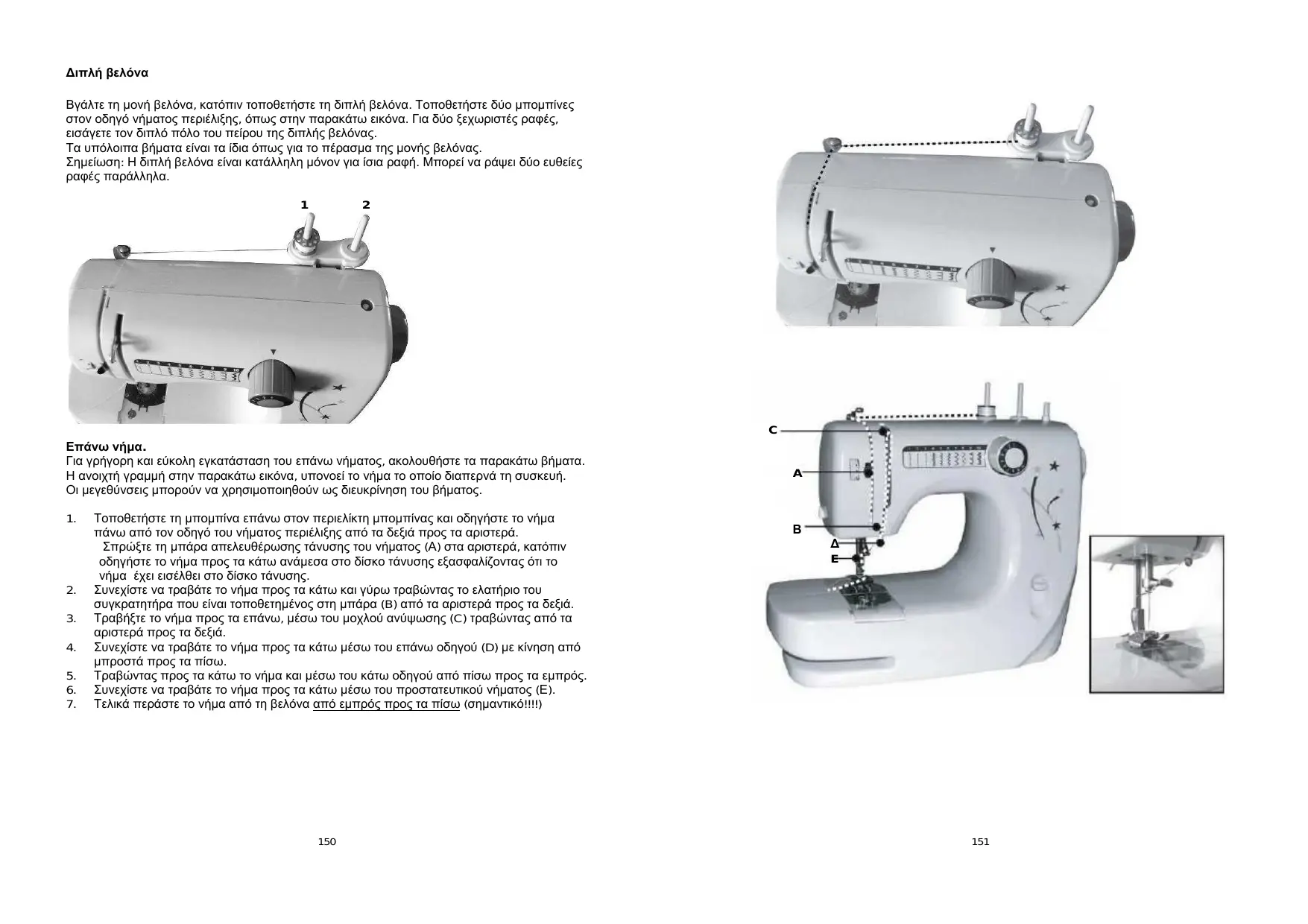 **Διπλή βελόνα**

Βγάλτε τη μονή βελόνα, κατόπιν τοποθετήστε τη διπλή βελόνα. Τοποθετήστε δύο μπομπίνες στον οδηγό νήματος περιέλιξης, όπως στην παρακάτω εικόνα. Για δύο ξεχωριστές ραφές, εισάγετε τον διπλό πόλο του πείρου της διπλής βελόνας.
Τα υπόλοιπα βήματα είναι τα ίδια όπως για το πέρασμα της μονής βελόνας.
Σημείωση: Η διπλή βελόνα είναι κατάλληλη μόνον για ίσια ραφή. Μπορεί να ράψει δύο ευθείες ραφές παράλληλα.

1 2

**Επάνω νήμα.**
Για γρήγορη και εύκολη εγκατάσταση του επάνω νήματος, ακολουθήστε τα παρακάτω βήματα.
Η ανοιχτή γραμμή στην παρακάτω εικόνα, υπονοεί το νήμα το οποίο διαπερνά τη συσκευή.
Οι μεγεθύνσεις μπορούν να χρησιμοποιηθούν ως διευκρίνηση του βήματος.

1. Τοποθετήστε τη μπομπίνα επάνω στον περιελίκτη μπομπίνας και οδηγήστε το νήμα πάνω από τον οδηγό του νήματος περιέλιξης από τα δεξιά προς τα αριστερά.
Σπρώξτε τη μπάρα απελευθέρωσης τάνυσης του νήματος (A) στα αριστερά, κατόπιν οδηγήστε το νήμα προς τα κάτω ανάμεσα στο δίσκο τάνυσης εξασφαλίζοντας ότι το νήμα έχει εισέλθει στο δίσκο τάνυσης.
2. Συνεχίστε να τραβάτε το νήμα προς τα κάτω και γύρω τραβώντας το ελατήριο του συγκρατητήρα που είναι τοποθετημένος στη μπάρα (B) από τα αριστερά προς τα δεξιά.
3. Τραβήξτε το νήμα προς τα επάνω, μέσω του μοχλού ανύψωσης (C) τραβώντας από τα αριστερά προς τα δεξιά.
4. Συνεχίστε να τραβάτε το νήμα προς τα κάτω μέσω του επάνω οδηγού (D) με κίνηση από μπροστά προς τα πίσω.
5. Τραβώντας προς τα κάτω το νήμα και μέσω του κάτω οδηγού από πίσω προς τα εμπρός.
6. Συνεχίστε να τραβάτε το νήμα προς τα κάτω μέσω του προστατευτικού νήματος (E).
7. Τελικά περάστε το νήμα από τη βελόνα από εμπρός προς τα πίσω (σημαντικό!!!!)

150

C
A
B
Δ
E

151