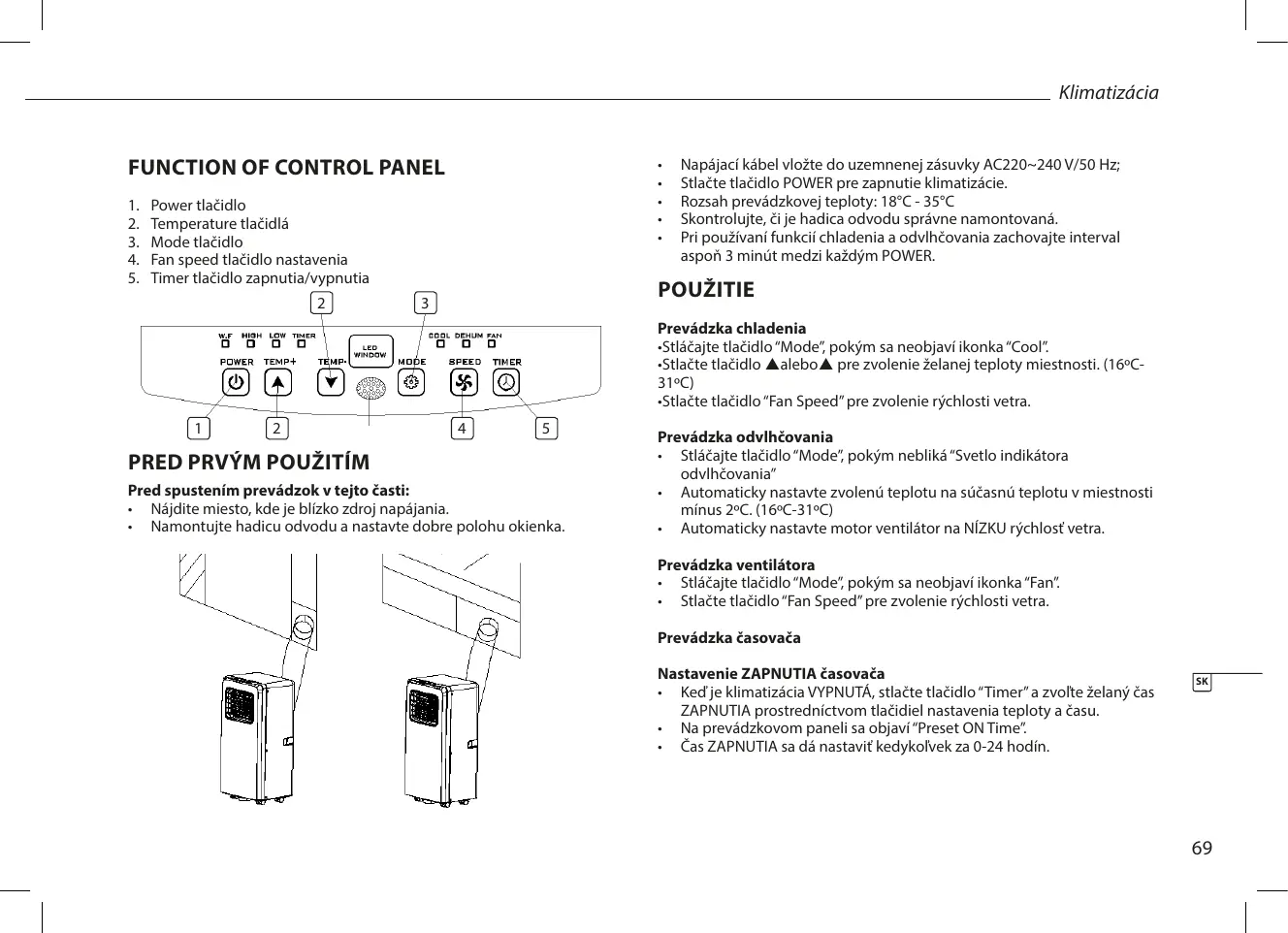 Klimatizácia

FUNCTION OF CONTROL PANEL

1. Power tlačidlo
2. Temperature tlačidlá
3. Mode tlačidlo
4. Fan speed tlačidlo nastavenia
5. Timer tlačidlo zapnutia/vypnutia

2 3

W.F HIGH LOW TIMER LED WINDOW COOL DEHUM FAN
POWER TEMP+ TEMP- MODE SPEED TIMER

1 2 4 5

PRED PRVÝM POUŽITÍM

Pred spustením prevádzok v tejto časti:
• Nájdite miesto, kde je blízko zdroj napájania.
• Namontujte hadicu odvodu a nastavte dobre polohu okienka.

• Napájací kábel vložte do uzemnenej zásuvky AC220~240 V/50 Hz;
• Stlačte tlačidlo POWER pre zapnutie klimatizácie.
• Rozsah prevádzkovej teploty: 18°C - 35°C
• Skontrolujte, či je hadica odvodu správne namontovaná.
• Pri používaní funkcií chladenia a odvlhčovania zachovajte interval aspoň 3 minút medzi každým POWER.

POUŽITIE

Prevádzka chladenia
•Stláčajte tlačidlo “Mode”, pokým sa neobjaví ikonka “Cool”.
•Stlačte tlačidlo ▲alebo▲ pre zvolenie želanej teploty miestnosti. (16ºC-31ºC)
•Stlačte tlačidlo “Fan Speed” pre zvolenie rýchlosti vetra.

Prevádzka odvlhčovania
• Stláčajte tlačidlo “Mode”, pokým nebliká “Svetlo indikátora odvlhčovania”
• Automaticky nastavte zvolenú teplotu na súčasnú teplotu v miestnosti mínus 2ºC. (16ºC-31ºC)
• Automaticky nastavte motor ventilátor na NÍZKU rýchlosť vetra.

Prevádzka ventilátora
• Stláčajte tlačidlo “Mode”, pokým sa neobjaví ikonka “Fan”.
• Stlačte tlačidlo “Fan Speed” pre zvolenie rýchlosti vetra.

Prevádzka časovača

Nastavenie ZAPNUTIA časovača
• Keď je klimatizácia VYPNUTÁ, stlačte tlačidlo “Timer” a zvoľte želaný čas ZAPNUTIA prostredníctvom tlačidiel nastavenia teploty a času.
• Na prevádzkovom paneli sa objaví “Preset ON Time”.
• Čas ZAPNUTIA sa dá nastaviť kedykoľvek za 0-24 hodín.

SK

69