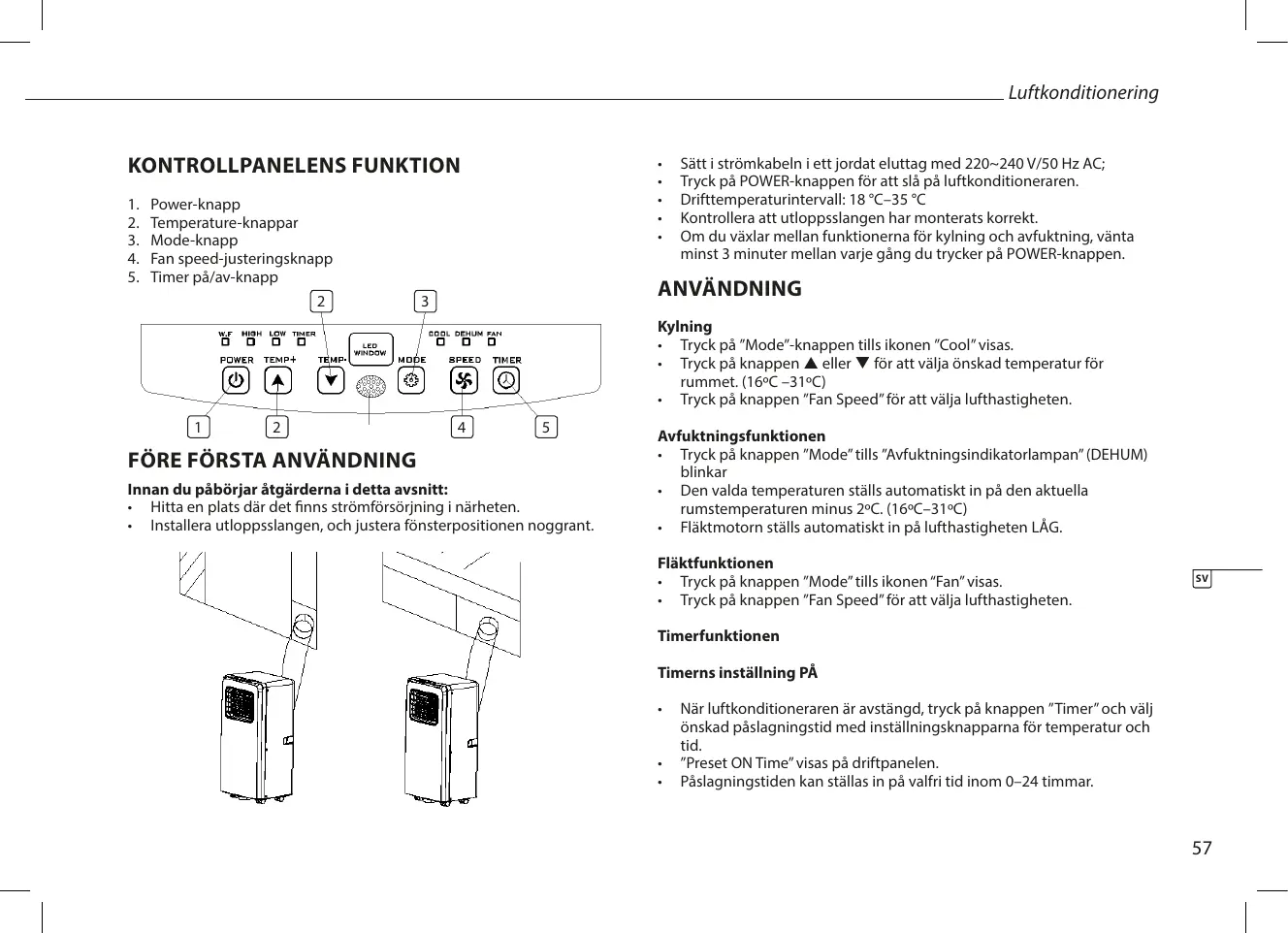 Luftkonditionering

KONTROLLPANELENS FUNKTION

1. Power-knapp
2. Temperature-knappar
3. Mode-knapp
4. Fan speed-justeringsknapp
5. Timer på/av-knapp

2 3

W.F HIGH LOW TIMER LED WINDOW COOL DEHUM FAN

POWER TEMP+ TEMP- MODE SPEED TIMER

1 2 4 5

FÖRE FÖRSTA ANVÄNDNING

Innan du påbörjar åtgärderna i detta avsnitt:
• Hitta en plats där det finns strömförsörjning i närheten.
• Installera utloppsslangen, och justera fönsterpositionen noggrant.

• Sätt i strömkabeln i ett jordat eluttag med 220~240 V/50 Hz AC;
• Tryck på POWER-knappen för att slå på luftkonditioneraren.
• Drifttemperaturintervall: 18 °C–35 °C
• Kontrollera att utloppsslangen har monterats korrekt.
• Om du växlar mellan funktionerna för kylning och avfuktning, vänta minst 3 minuter mellan varje gång du trycker på POWER-knappen.

ANVÄNDNING

Kylning
• Tryck på ”Mode”-knappen tills ikonen ”Cool” visas.
• Tryck på knappen ▲ eller ▼ för att välja önskad temperatur för rummet. (16ºC –31ºC)
• Tryck på knappen ”Fan Speed” för att välja lufthastigheten.

Avfuktningsfunktionen
• Tryck på knappen ”Mode” tills ”Avfuktningsindikatorlampan” (DEHUM) blinkar
• Den valda temperaturen ställs automatiskt in på den aktuella rumstemperaturen minus 2ºC. (16ºC–31ºC)
• Fläktmotorn ställs automatiskt in på lufthastigheten LÅG.

Fläktfunktionen
• Tryck på knappen ”Mode” tills ikonen “Fan” visas.
• Tryck på knappen ”Fan Speed” för att välja lufthastigheten.

Timerfunktionen

Timerns inställning PÅ

• När luftkonditioneraren är avstängd, tryck på knappen ”Timer” och välj önskad påslagningstid med inställningsknapparna för temperatur och tid.
• ”Preset ON Time” visas på driftpanelen.
• Påslagningstiden kan ställas in på valfri tid inom 0–24 timmar.

SV

57