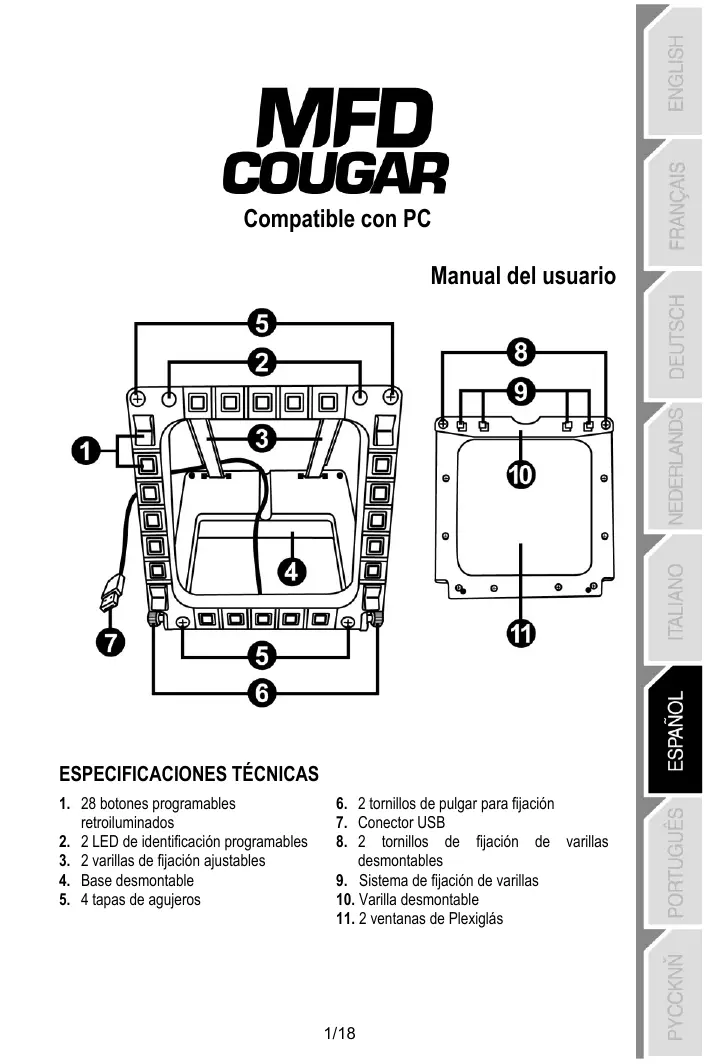 MFD
COUGAR
Compatible con PC

Manual del usuario

5
2
3
1
4
7
5
6
8
9
10
11

ESPECIFICACIONES TÉCNICAS

1. 28 botones programables retroiluminados
2. 2 LED de identificación programables
3. 2 varillas de fijación ajustables
4. Base desmontable
5. 4 tapas de agujeros

6. 2 tornillos de pulgar para fijación
7. Conector USB
8. 2 tornillos de fijación de varillas desmontables
9. Sistema de fijación de varillas
10. Varilla desmontable
11. 2 ventanas de Plexiglás

1/18

ENGLISH
FRANÇAIS
DEUTSCH
NEDERLANDS
ITALIANO
ESPAÑOL
PORTUGUÊS
РУССКИЙ