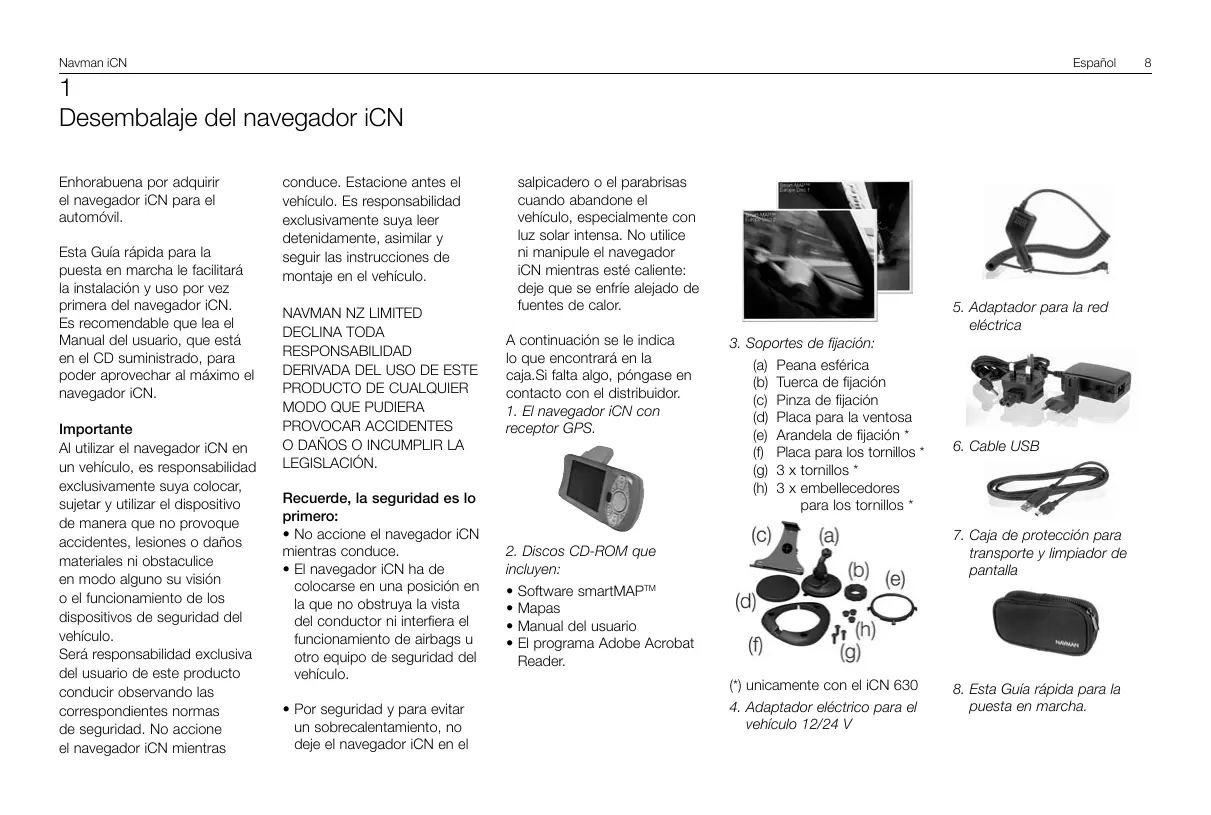 Navman iCN

Español 8

1
Desembalaje del navegador iCN

Enhorabuena por adquirir el navegador iCN para el automóvil.

Esta Guía rápida para la puesta en marcha le facilitará la instalación y uso por vez primera del navegador iCN. Es recomendable que lea el Manual del usuario, que está en el CD suministrado, para poder aprovechar al máximo el navegador iCN.

Importante
Al utilizar el navegador iCN en un vehículo, es responsabilidad exclusivamente suya colocar, sujetar y utilizar el dispositivo de manera que no provoque accidentes, lesiones o daños materiales ni obstaculice en modo alguno su visión o el funcionamiento de los dispositivos de seguridad del vehículo.
Será responsabilidad exclusiva del usuario de este producto conducir observando las correspondientes normas de seguridad. No accione el navegador iCN mientras conduce. Estacione antes el vehículo. Es responsabilidad exclusivamente suya leer detenidamente, asimilar y seguir las instrucciones de montaje en el vehículo.

NAVMAN NZ LIMITED DECLINA TODA RESPONSABILIDAD DERIVADA DEL USO DE ESTE PRODUCTO DE CUALQUIER MODO QUE PUDIERA PROVOCAR ACCIDENTES O DAÑOS O INCUMPLIR LA LEGISLACIÓN.

Recuerde, la seguridad es lo primero:
• No accione el navegador iCN mientras conduce.
• El navegador iCN ha de colocarse en una posición en la que no obstruya la vista del conductor ni interfiera el funcionamiento de airbags u otro equipo de seguridad del vehículo.

• Por seguridad y para evitar un sobrecalentamiento, no deje el navegador iCN en el salpicadero o el parabrisas cuando abandone el vehículo, especialmente con luz solar intensa. No utilice ni manipule el navegador iCN mientras esté caliente: deje que se enfríe alejado de fuentes de calor.

A continuación se le indica lo que encontrará en la caja.Si falta algo, póngase en contacto con el distribuidor.
1. El navegador iCN con receptor GPS.

2. Discos CD-ROM que incluyen:
• Software smartMAP™
• Mapas
• Manual del usuario
• El programa Adobe Acrobat Reader.

3. Soportes de fijación:
(a) Peana esférica
(b) Tuerca de fijación
(c) Pinza de fijación
(d) Placa para la ventosa
(e) Arandela de fijación *
(f) Placa para los tornillos *
(g) 3 x tornillos *
(h) 3 x embellecedores para los tornillos *

(c) (a) (b) (e) (d) (h) (f) (g)

(*) unicamente con el iCN 630
4. Adaptador eléctrico para el vehículo 12/24 V

5. Adaptador para la red eléctrica

6. Cable USB

7. Caja de protección para transporte y limpiador de pantalla

NAVMAN

8. Esta Guía rápida para la puesta en marcha.