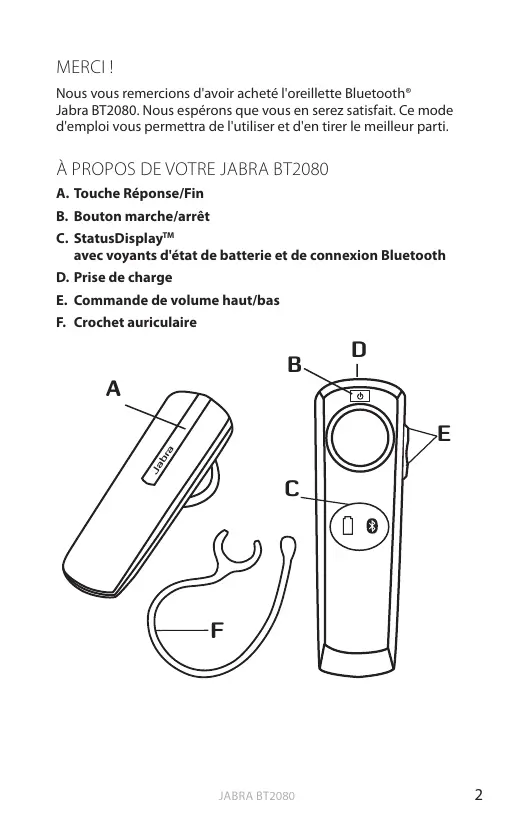 MERCI !

Nous vous remercions d'avoir acheté l'oreillette Bluetooth® Jabra BT2080. Nous espérons que vous en serez satisfait. Ce mode d'emploi vous permettra de l'utiliser et d'en tirer le meilleur parti.

À PROPOS DE VOTRE JABRA BT2080

A. Touche Réponse/Fin

B. Bouton marche/arrêt

C. StatusDisplay™
avec voyants d'état de batterie et de connexion Bluetooth

D. Prise de charge

E. Commande de volume haut/bas

F. Crochet auriculaire

A

Jabra

B

D

E

C

F

JABRA BT2080

2