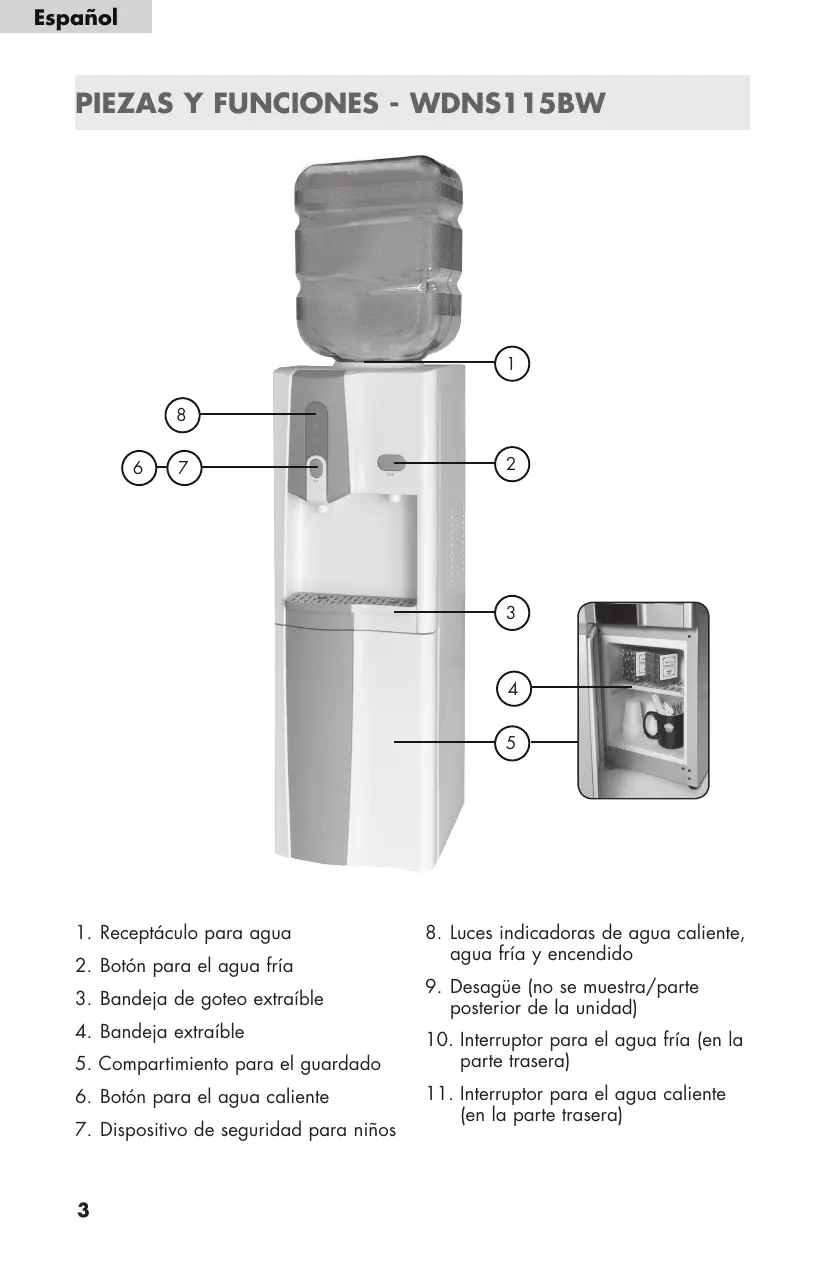 Español

PIEZAS Y FUNCIONES - WDNS115BW

1

8

6 7

2

3

4

5

1. Receptáculo para agua
2. Botón para el agua fría
3. Bandeja de goteo extraíble
4. Bandeja extraíble
5. Compartimiento para el guardado
6. Botón para el agua caliente
7. Dispositivo de seguridad para niños

8. Luces indicadoras de agua caliente, agua fría y encendido
9. Desagüe (no se muestra/parte posterior de la unidad)
10. Interruptor para el agua fría (en la parte trasera)
11. Interruptor para el agua caliente (en la parte trasera)

3