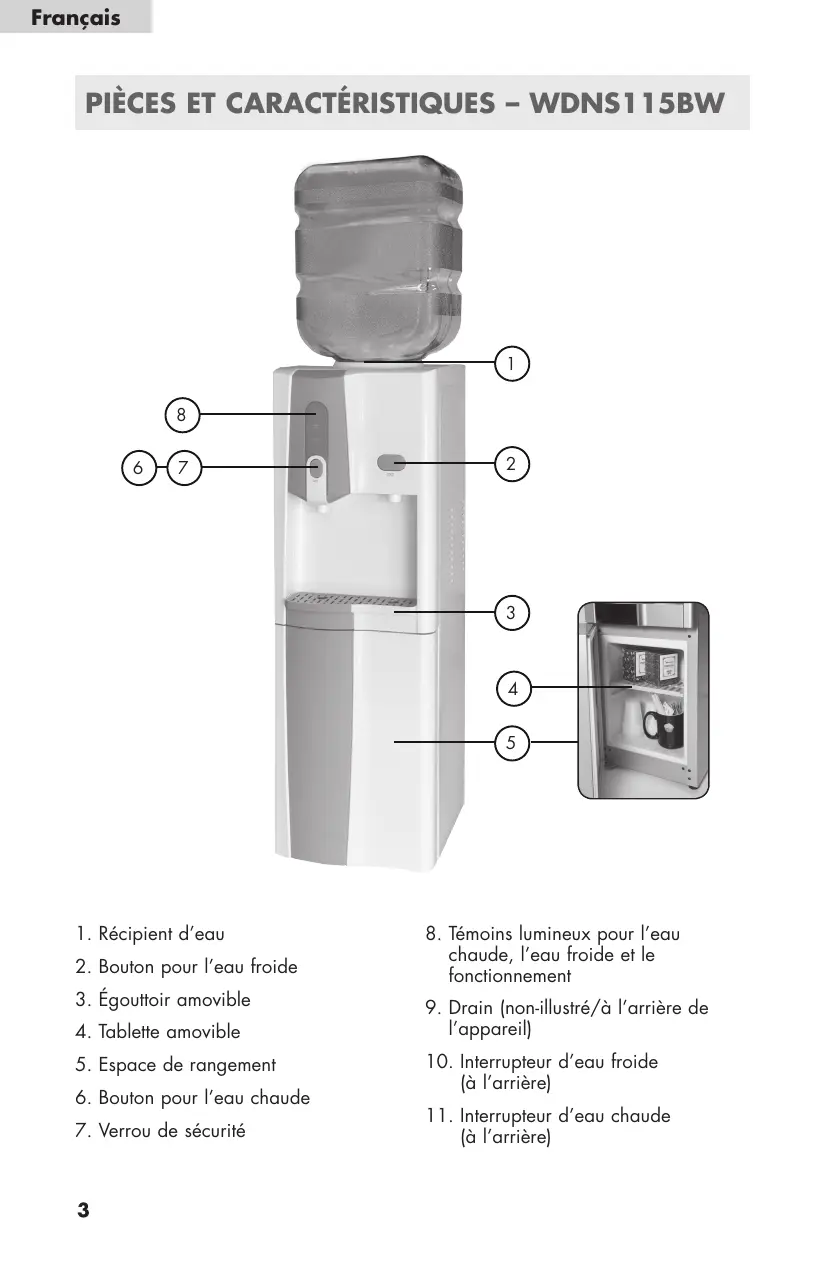 Français

PIÈCES ET CARACTÉRISTIQUES – WDNS115BW

1

8

6 7

2

3

4

5

1. Récipient d'eau

2. Bouton pour l'eau froide

3. Égouttoir amovible

4. Tablette amovible

5. Espace de rangement

6. Bouton pour l'eau chaude

7. Verrou de sécurité

8. Témoins lumineux pour l'eau chaude, l'eau froide et le fonctionnement

9. Drain (non-illustré/à l'arrière de l'appareil)

10. Interrupteur d'eau froide (à l'arrière)

11. Interrupteur d'eau chaude (à l'arrière)

3