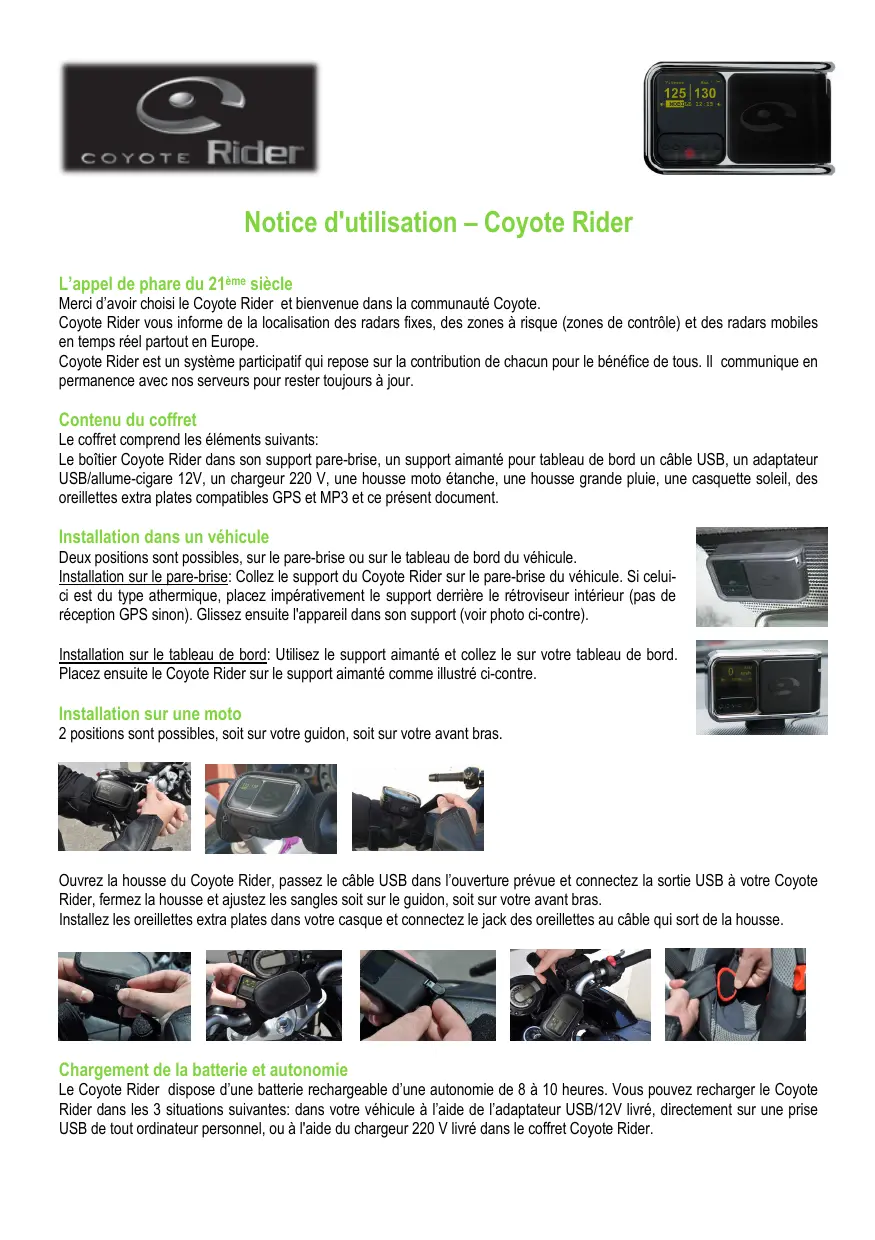 COYOTE Rider

125 130

Notice d'utilisation – Coyote Rider

L'appel de phare du 21ème siècle
Merci d'avoir choisi le Coyote Rider et bienvenue dans la communauté Coyote.
Coyote Rider vous informe de la localisation des radars fixes, des zones à risque (zones de contrôle) et des radars mobiles en temps réel partout en Europe.
Coyote Rider est un système participatif qui repose sur la contribution de chacun pour le bénéfice de tous. Il communique en permanence avec nos serveurs pour rester toujours à jour.

Contenu du coffret
Le coffret comprend les éléments suivants:
Le boîtier Coyote Rider dans son support pare-brise, un support aimanté pour tableau de bord un câble USB, un adaptateur USB/allume-cigare 12V, un chargeur 220 V, une housse moto étanche, une housse grande pluie, une casquette soleil, des oreillettes extra plates compatibles GPS et MP3 et ce présent document.

Installation dans un véhicule
Deux positions sont possibles, sur le pare-brise ou sur le tableau de bord du véhicule.
Installation sur le pare-brise: Collez le support du Coyote Rider sur le pare-brise du véhicule. Si celui-ci est du type athermique, placez impérativement le support derrière le rétroviseur intérieur (pas de réception GPS sinon). Glissez ensuite l'appareil dans son support (voir photo ci-contre).

Installation sur le tableau de bord: Utilisez le support aimanté et collez le sur votre tableau de bord. Placez ensuite le Coyote Rider sur le support aimanté comme illustré ci-contre.

Installation sur une moto
2 positions sont possibles, soit sur votre guidon, soit sur votre avant bras.

Ouvrez la housse du Coyote Rider, passez le câble USB dans l'ouverture prévue et connectez la sortie USB à votre Coyote Rider, fermez la housse et ajustez les sangles soit sur le guidon, soit sur votre avant bras.
Installez les oreillettes extra plates dans votre casque et connectez le jack des oreillettes au câble qui sort de la housse.

Chargement de la batterie et autonomie
Le Coyote Rider dispose d'une batterie rechargeable d'une autonomie de 8 à 10 heures. Vous pouvez recharger le Coyote Rider dans les 3 situations suivantes: dans votre véhicule à l'aide de l'adaptateur USB/12V livré, directement sur une prise USB de tout ordinateur personnel, ou à l'aide du chargeur 220 V livré dans le coffret Coyote Rider.