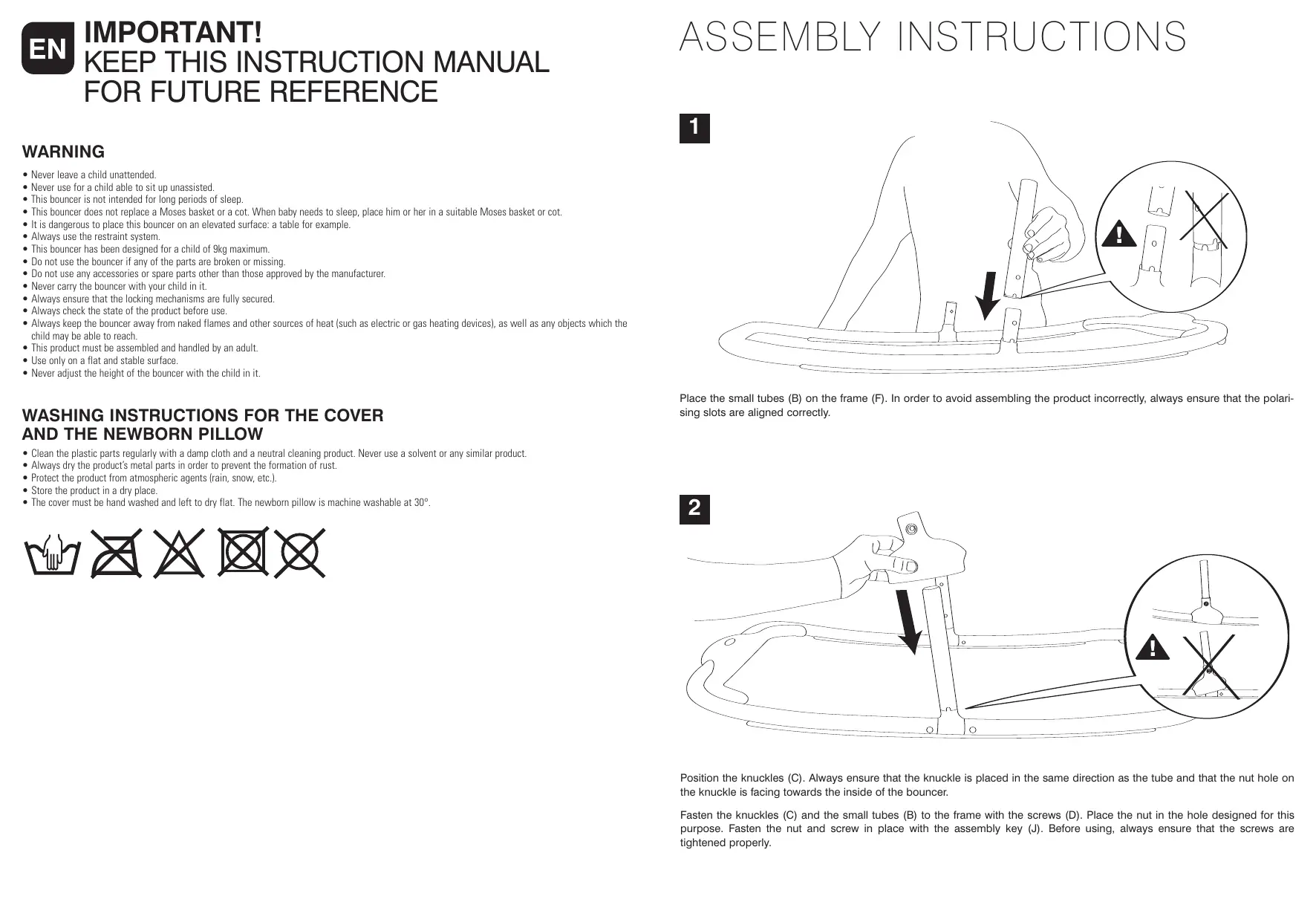 EN

IMPORTANT!
KEEP THIS INSTRUCTION MANUAL
FOR FUTURE REFERENCE

WARNING

• Never leave a child unattended.
• Never use for a child able to sit up unassisted.
• This bouncer is not intended for long periods of sleep.
• This bouncer does not replace a Moses basket or a cot. When baby needs to sleep, place him or her in a suitable Moses basket or cot.
• It is dangerous to place this bouncer on an elevated surface: a table for example.
• Always use the restraint system.
• This bouncer has been designed for a child of 9kg maximum.
• Do not use the bouncer if any of the parts are broken or missing.
• Do not use any accessories or spare parts other than those approved by the manufacturer.
• Never carry the bouncer with your child in it.
• Always ensure that the locking mechanisms are fully secured.
• Always check the state of the product before use.
• Always keep the bouncer away from naked flames and other sources of heat (such as electric or gas heating devices), as well as any objects which the child may be able to reach.
• This product must be assembled and handled by an adult.
• Use only on a flat and stable surface.
• Never adjust the height of the bouncer with the child in it.

WASHING INSTRUCTIONS FOR THE COVER AND THE NEWBORN PILLOW

• Clean the plastic parts regularly with a damp cloth and a neutral cleaning product. Never use a solvent or any similar product.
• Always dry the product's metal parts in order to prevent the formation of rust.
• Protect the product from atmospheric agents (rain, snow, etc.).
• Store the product in a dry place.
• The cover must be hand washed and left to dry flat. The newborn pillow is machine washable at 30°.

ASSEMBLY INSTRUCTIONS

1

!

Place the small tubes (B) on the frame (F). In order to avoid assembling the product incorrectly, always ensure that the polarising slots are aligned correctly.

2

!

Position the knuckles (C). Always ensure that the knuckle is placed in the same direction as the tube and that the nut hole on the knuckle is facing towards the inside of the bouncer.

Fasten the knuckles (C) and the small tubes (B) to the frame with the screws (D). Place the nut in the hole designed for this purpose. Fasten the nut and screw in place with the assembly key (J). Before using, always ensure that the screws are tightened properly.