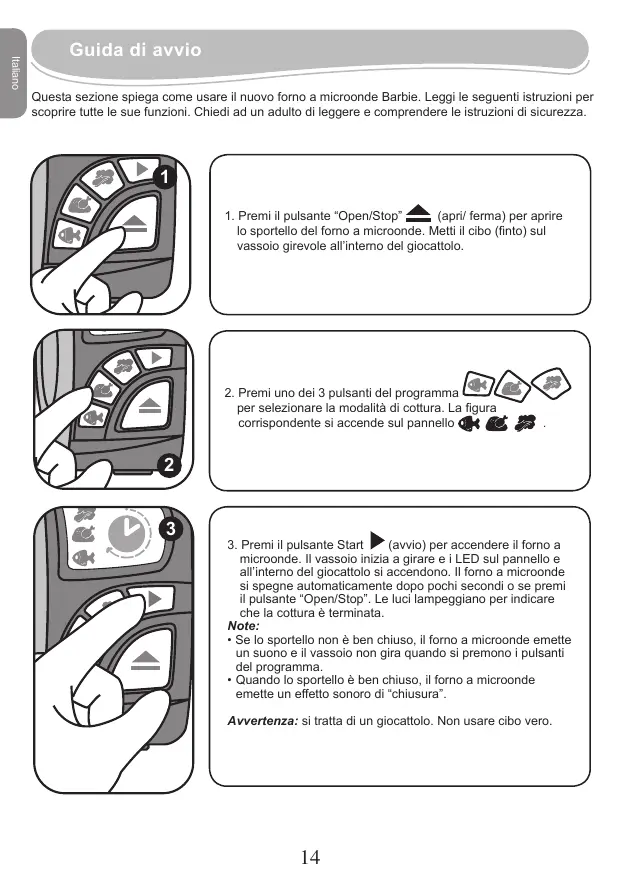 Italiano

Guida di avvio

Questa sezione spiega come usare il nuovo forno a microonde Barbie. Leggi le seguenti istruzioni per scoprire tutte le sue funzioni. Chiedi ad un adulto di leggere e comprendere le istruzioni di sicurezza.

1

1. Premi il pulsante “Open/Stop” (apri/ ferma) per aprire lo sportello del forno a microonde. Metti il cibo (finto) sul vassoio girevole all’interno del giocattolo.

2

2. Premi uno dei 3 pulsanti del programma per selezionare la modalità di cottura. La figura corrispondente si accende sul pannello .

3

3. Premi il pulsante Start (avvio) per accendere il forno a microonde. Il vassoio inizia a girare e i LED sul pannello e all’interno del giocattolo si accendono. Il forno a microonde si spegne automaticamente dopo pochi secondi o se premi il pulsante “Open/Stop”. Le luci lampeggiano per indicare che la cottura è terminata.
Note:
• Se lo sportello non è ben chiuso, il forno a microonde emette un suono e il vassoio non gira quando si premono i pulsanti del programma.
• Quando lo sportello è ben chiuso, il forno a microonde emette un effetto sonoro di “chiusura”.

Avvertenza: si tratta di un giocattolo. Non usare cibo vero.

14