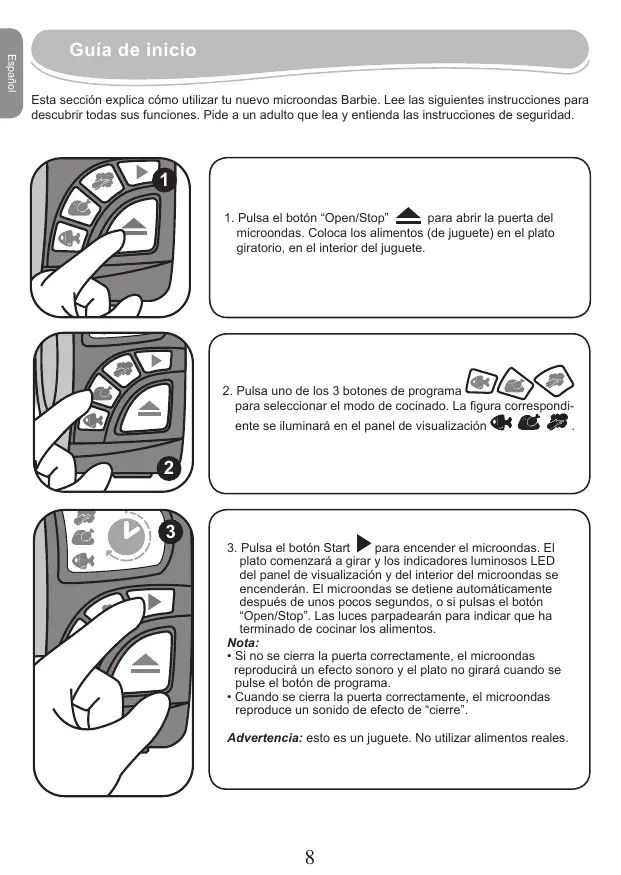 Español

Guía de inicio

Esta sección explica cómo utilizar tu nuevo microondas Barbie. Lee las siguientes instrucciones para descubrir todas sus funciones. Pide a un adulto que lea y entienda las instrucciones de seguridad.

1

1. Pulsa el botón “Open/Stop” para abrir la puerta del microondas. Coloca los alimentos (de juguete) en el plato giratorio, en el interior del juguete.

2

2. Pulsa uno de los 3 botones de programa para seleccionar el modo de cocinado. La figura correspondiente se iluminará en el panel de visualización .

3

3. Pulsa el botón Start para encender el microondas. El plato comenzará a girar y los indicadores luminosos LED del panel de visualización y del interior del microondas se encenderán. El microondas se detiene automáticamente después de unos pocos segundos, o si pulsas el botón “Open/Stop”. Las luces parpadearán para indicar que ha terminado de cocinar los alimentos.
Nota:
• Si no se cierra la puerta correctamente, el microondas reproducirá un efecto sonoro y el plato no girará cuando se pulse el botón de programa.
• Cuando se cierra la puerta correctamente, el microondas reproduce un sonido de efecto de “cierre”.

Advertencia: esto es un juguete. No utilizar alimentos reales.

8