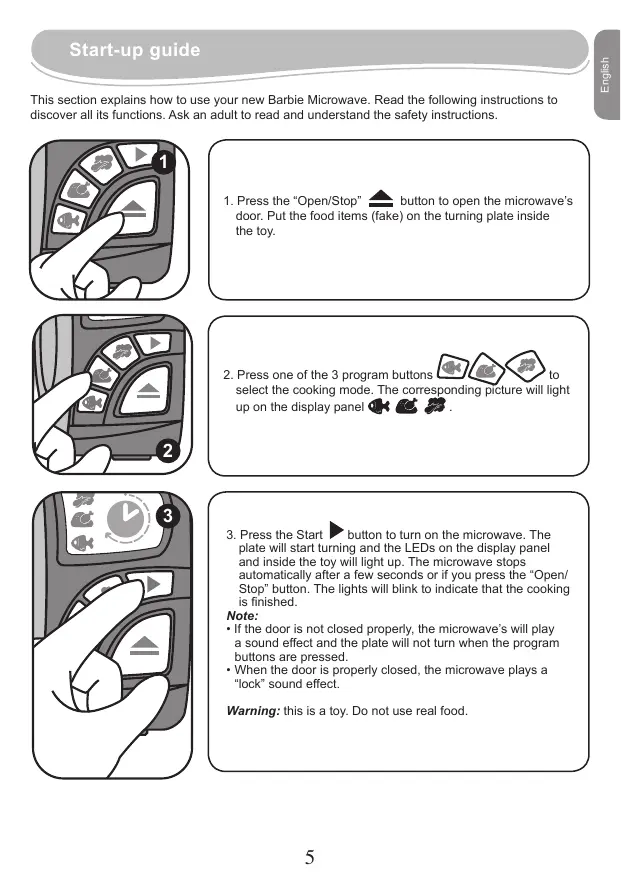 Start-up guide

English

This section explains how to use your new Barbie Microwave. Read the following instructions to discover all its functions. Ask an adult to read and understand the safety instructions.

1

1. Press the “Open/Stop” button to open the microwave’s door. Put the food items (fake) on the turning plate inside the toy.

2

2. Press one of the 3 program buttons to select the cooking mode. The corresponding picture will light up on the display panel .

3

3. Press the Start button to turn on the microwave. The plate will start turning and the LEDs on the display panel and inside the toy will light up. The microwave stops automatically after a few seconds or if you press the “Open/Stop” button. The lights will blink to indicate that the cooking is finished.

Note:
• If the door is not closed properly, the microwave’s will play a sound effect and the plate will not turn when the program buttons are pressed.
• When the door is properly closed, the microwave plays a “lock” sound effect.

Warning: this is a toy. Do not use real food.

5