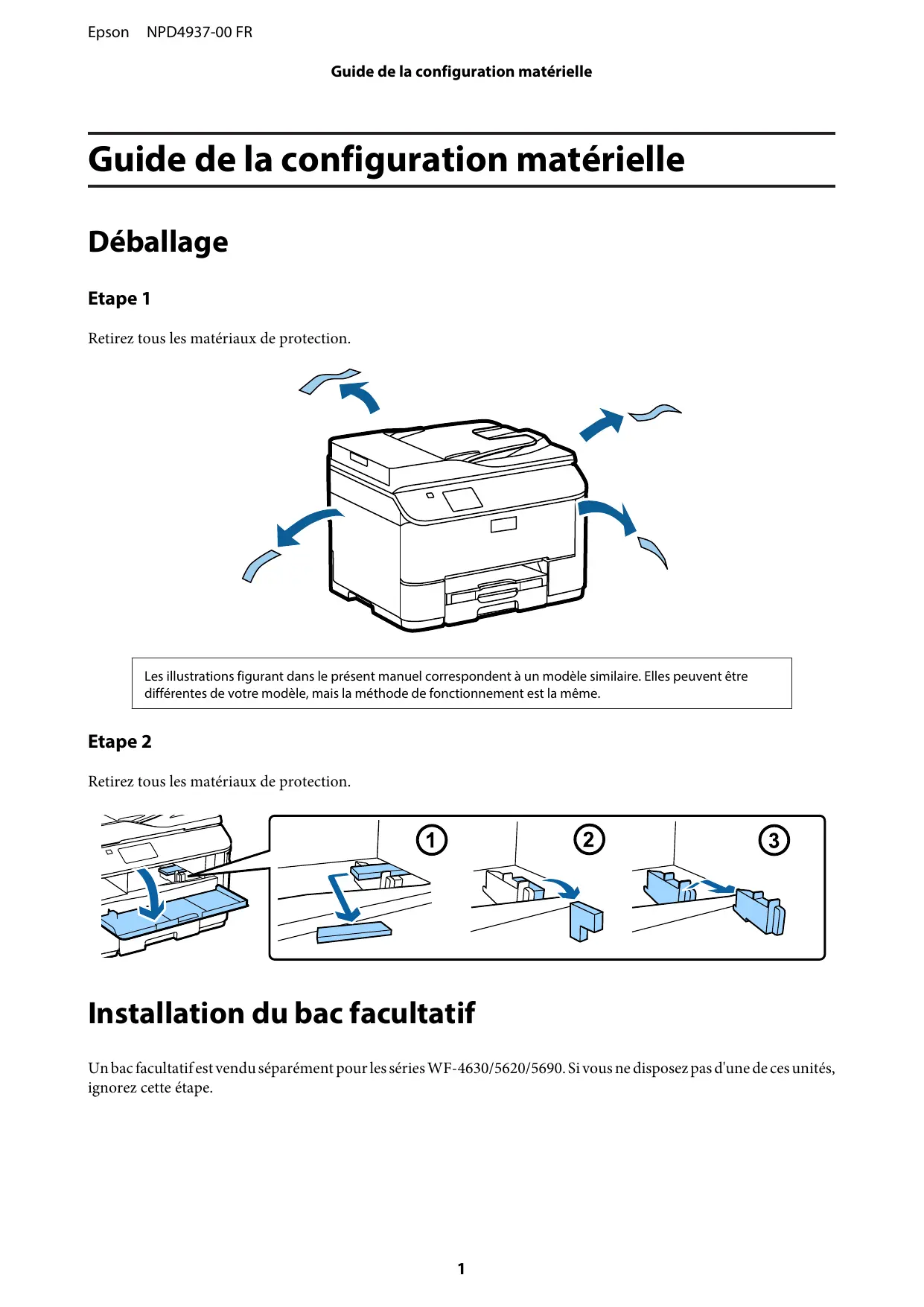 Epson NPD4937-00 FR

Guide de la configuration matérielle

Guide de la configuration matérielle

Déballage

Etape 1

Retirez tous les matériaux de protection.

Les illustrations figurant dans le présent manuel correspondent à un modèle similaire. Elles peuvent être différentes de votre modèle, mais la méthode de fonctionnement est la même.

Etape 2

Retirez tous les matériaux de protection.

1 2 3

Installation du bac facultatif

Un bac facultatif est vendu séparément pour les séries WF-4630/5620/5690. Si vous ne disposez pas d'une de ces unités, ignorez cette étape.

1