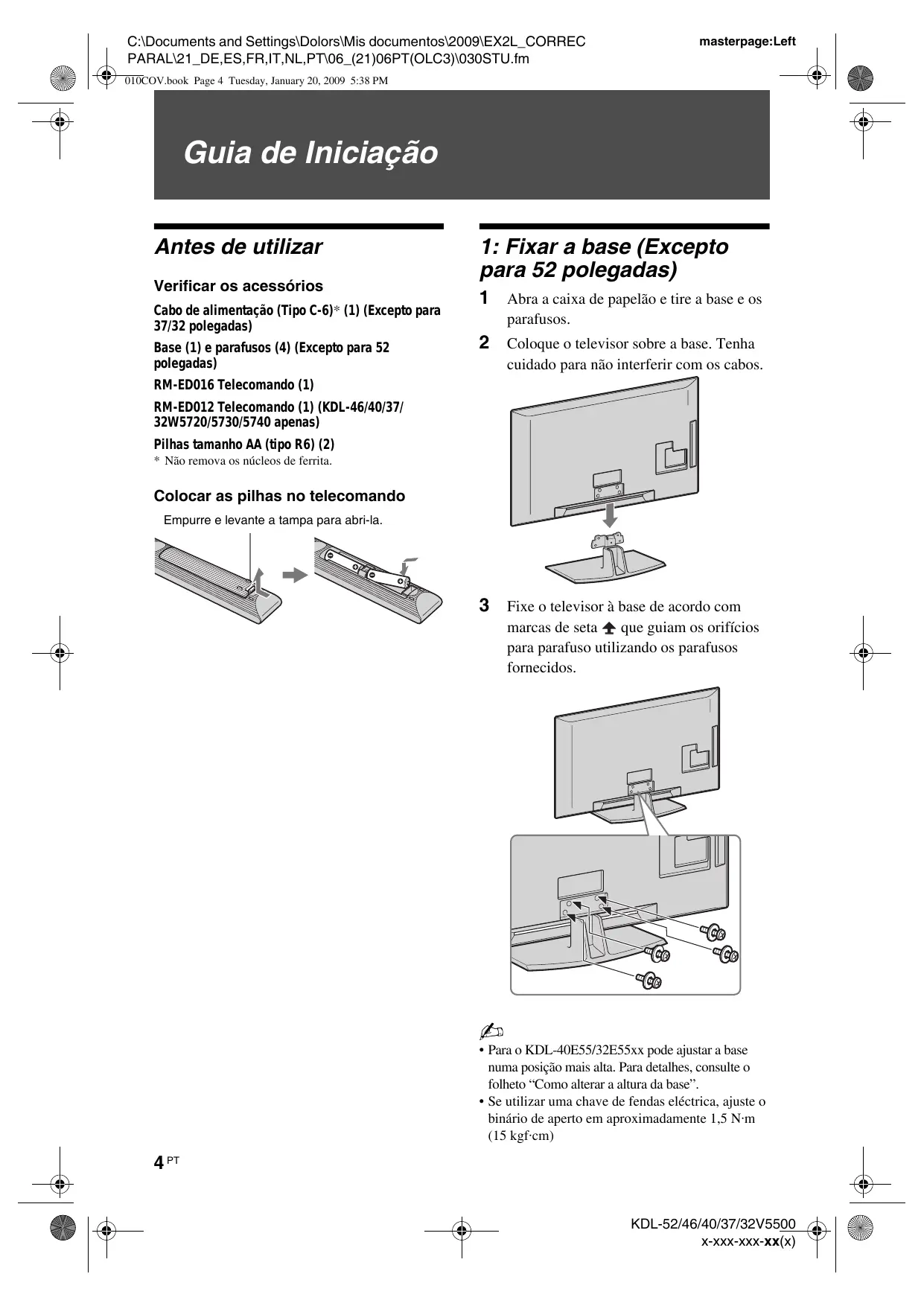 C:\Documents and Settings\Dolors\Mis documentos\2009\EX2L_CORREC PARAL\21_DE,ES,FR,IT,NL,PT\06_(21)06PT(OLC3)\030STU.fm

masterpage:Left

010COV.book Page 4 Tuesday, January 20, 2009 5:38 PM

Guia de Iniciação

Antes de utilizar

Verificar os acessórios

Cabo de alimentação (Tipo C-6)* (1) (Excepto para 37/32 polegadas)

Base (1) e parafusos (4) (Excepto para 52 polegadas)

RM-ED016 Telecomando (1)

RM-ED012 Telecomando (1) (KDL-46/40/37/32W5720/5730/5740 apenas)

Pilhas tamanho AA (tipo R6) (2)

* Não remova os núcleos de ferrita.

Colocar as pilhas no telecomando

Empurre e levante a tampa para abri-la.

1: Fixar a base (Excepto para 52 polegadas)

1 Abra a caixa de papelão e tire a base e os parafusos.

2 Coloque o televisor sobre a base. Tenha cuidado para não interferir com os cabos.

3 Fixe o televisor à base de acordo com marcas de seta que guiam os orifícios para parafuso utilizando os parafusos fornecidos.

• Para o KDL-40E55/32E55xx pode ajustar a base numa posição mais alta. Para detalhes, consulte o folheto “Como alterar a altura da base”.
• Se utilizar uma chave de fendas eléctrica, ajuste o binário de aperto em aproximadamente 1,5 N·m (15 kgf·cm)

4 PT

KDL-52/46/40/37/32V5500
x-xxx-xxx-xx(x)