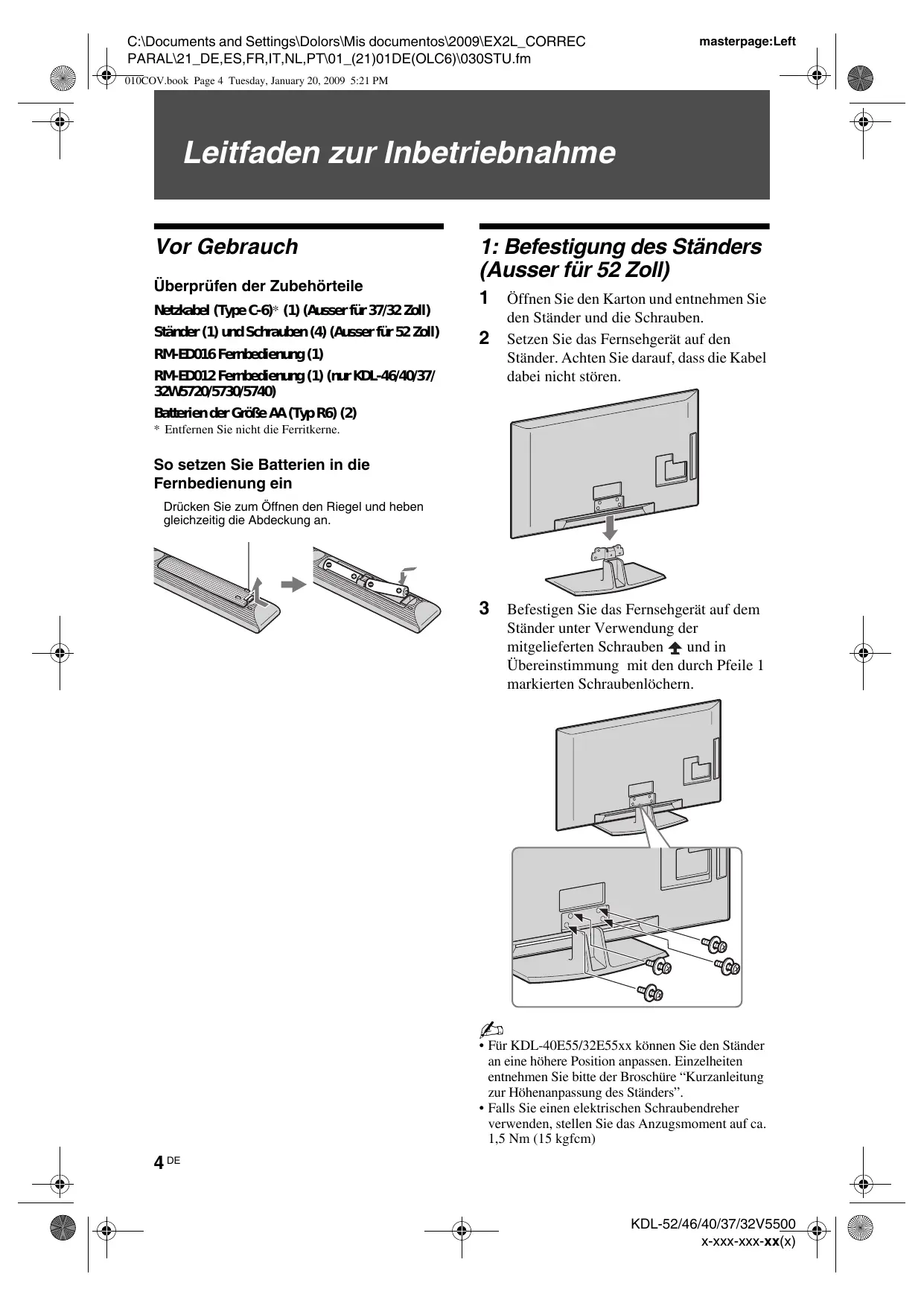 C:\Documents and Settings\Dolors\Mis documentos\2009\EX2L_CORREC PARAL\21_DE,ES,FR,IT,NL,PT\01_(21)01DE(OLC6)\030STU.fm

masterpage:Left

010COV.book Page 4 Tuesday, January 20, 2009 5:21 PM

Leitfaden zur Inbetriebnahme

Vor Gebrauch

Überprüfen der Zubehörteile

Netzkabel (Type C-6)* (1) (Ausser für 37/32 Zoll)

Ständer (1) und Schrauben (4) (Ausser für 52 Zoll)

RM-ED016 Fernbedienung (1)

RM-ED012 Fernbedienung (1) (nur KDL-46/40/37/32W5720/5730/5740)

Batterien der Größe AA (Typ R6) (2)

* Entfernen Sie nicht die Ferritkerne.

So setzen Sie Batterien in die Fernbedienung ein

Drücken Sie zum Öffnen den Riegel und heben gleichzeitig die Abdeckung an.

1: Befestigung des Ständers (Ausser für 52 Zoll)

1 Öffnen Sie den Karton und entnehmen Sie den Ständer und die Schrauben.

2 Setzen Sie das Fernsehgerät auf den Ständer. Achten Sie darauf, dass die Kabel dabei nicht stören.

3 Befestigen Sie das Fernsehgerät auf dem Ständer unter Verwendung der mitgelieferten Schrauben und in Übereinstimmung mit den durch Pfeile 1 markierten Schraubenlöchern.

• Für KDL-40E55/32E55xx können Sie den Ständer an eine höhere Position anpassen. Einzelheiten entnehmen Sie bitte der Broschüre “Kurzanleitung zur Höhenanpassung des Ständers”.
• Falls Sie einen elektrischen Schraubendreher verwenden, stellen Sie das Anzugsmoment auf ca. 1,5 Nm (15 kgfcm)

4 DE

KDL-52/46/40/37/32V5500
x-xxx-xxx-xx(x)