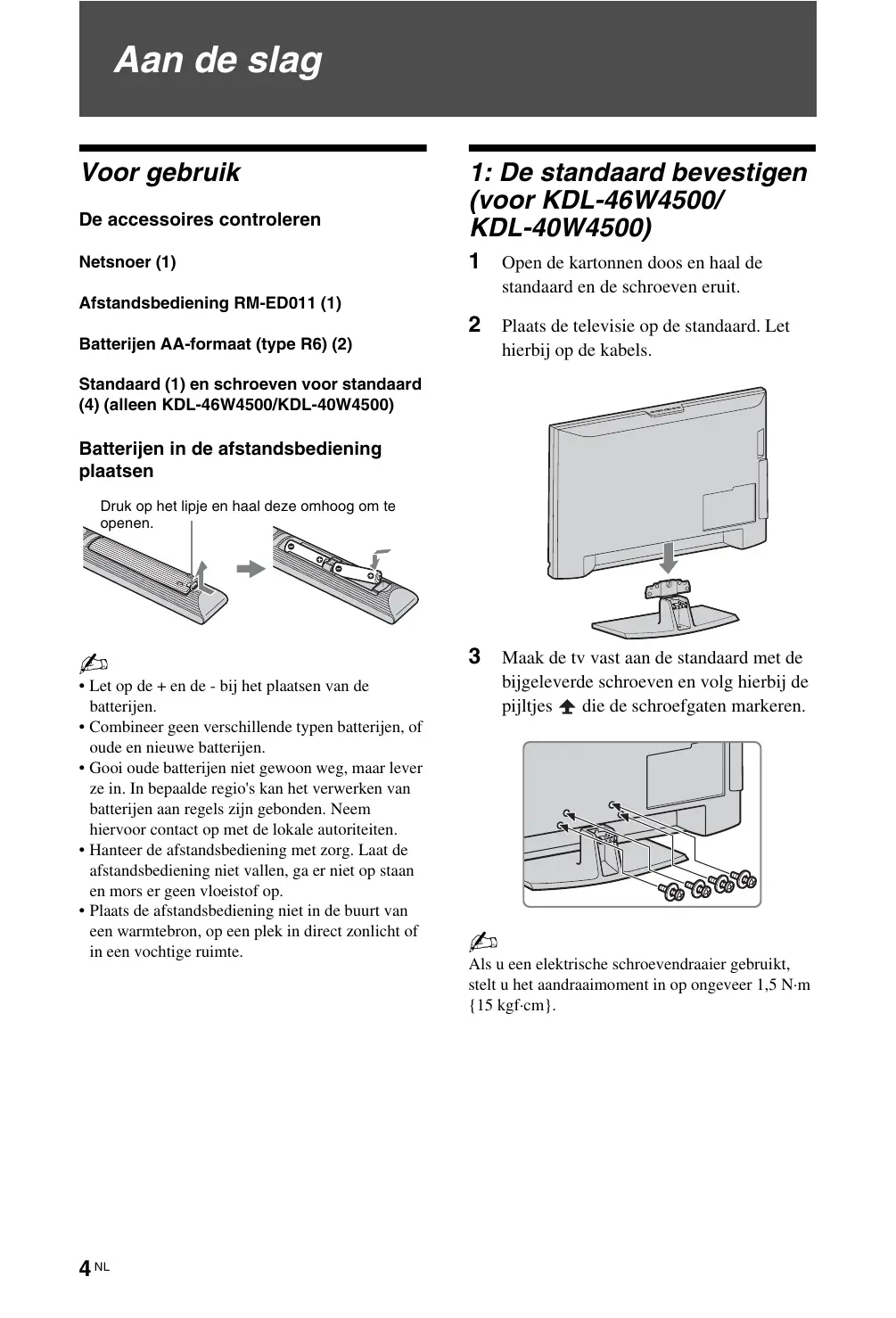 Aan de slag

Voor gebruik

De accessoires controleren

Netsnoer (1)

Afstandsbediening RM-ED011 (1)

Batterijen AA-formaat (type R6) (2)

Standaard (1) en schroeven voor standaard (4) (alleen KDL-46W4500/KDL-40W4500)

Batterijen in de afstandsbediening plaatsen

Druk op het lipje en haal deze omhoog om te openen.

• Let op de + en de - bij het plaatsen van de batterijen.
• Combineer geen verschillende typen batterijen, of oude en nieuwe batterijen.
• Gooi oude batterijen niet gewoon weg, maar lever ze in. In bepaalde regio's kan het verwerken van batterijen aan regels zijn gebonden. Neem hiervoor contact op met de lokale autoriteiten.
• Hanteer de afstandsbediening met zorg. Laat de afstandsbediening niet vallen, ga er niet op staan en mors er geen vloeistof op.
• Plaats de afstandsbediening niet in de buurt van een warmtebron, op een plek in direct zonlicht of in een vochtige ruimte.

1: De standaard bevestigen (voor KDL-46W4500/ KDL-40W4500)

1 Open de kartonnen doos en haal de standaard en de schroeven eruit.

2 Plaats de televisie op de standaard. Let hierbij op de kabels.

3 Maak de tv vast aan de standaard met de bijgeleverde schroeven en volg hierbij de pijltjes die de schroefgaten markeren.

Als u een elektrische schroevendraaier gebruikt, stelt u het aandraaimoment in op ongeveer 1,5 N·m {15 kgf·cm}.

4 NL