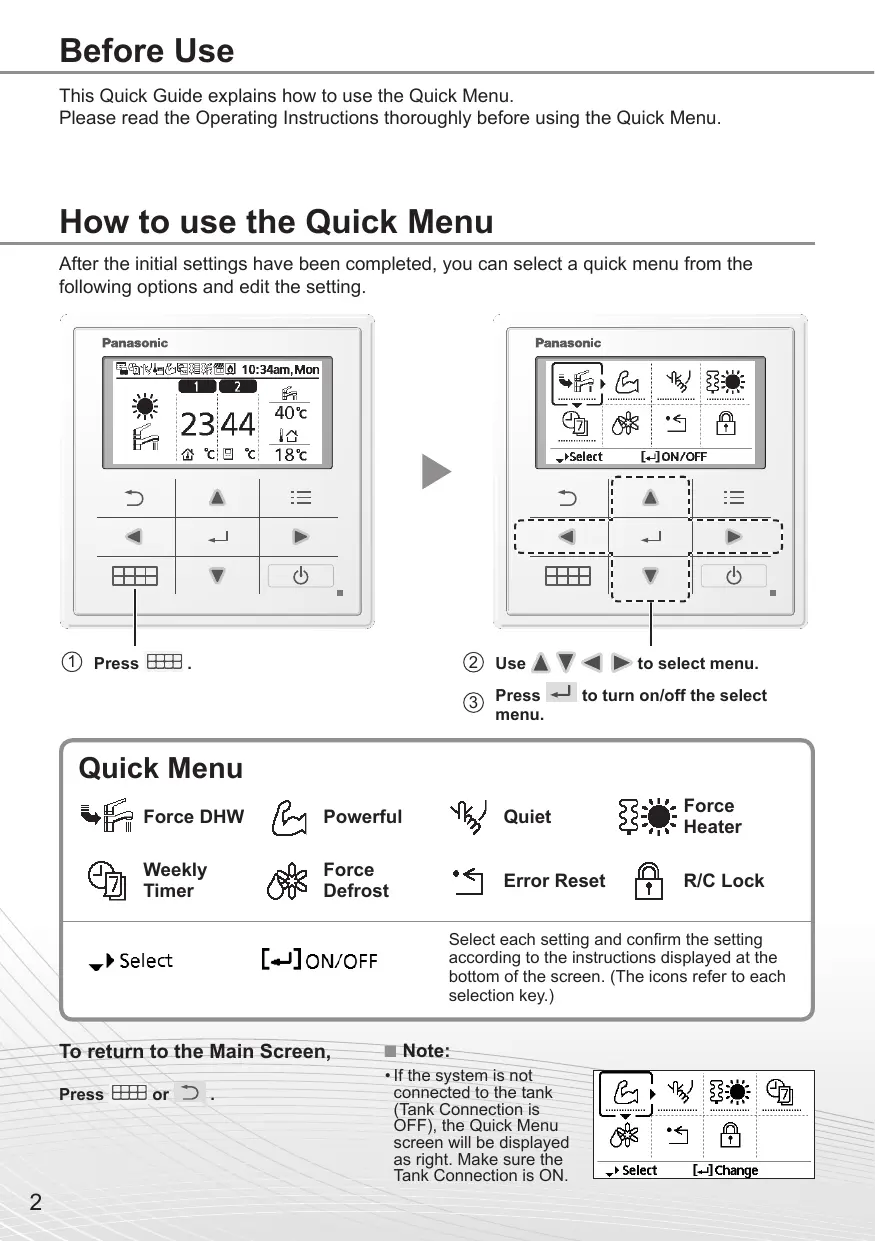 Before Use

This Quick Guide explains how to use the Quick Menu.
Please read the Operating Instructions thoroughly before using the Quick Menu.

How to use the Quick Menu

After the initial settings have been completed, you can select a quick menu from the following options and edit the setting.

Panasonic

10:34am, Mon

1 2

23 44

40℃

18℃

℃ ℃

Panasonic

Select [↵] ON/OFF

① Press .

② Use to select menu.

③ Press to turn on/off the select menu.

Quick Menu

Force DHW Powerful Quiet Force Heater

Weekly Timer Force Defrost Error Reset R/C Lock

Select [↵] ON/OFF

Select each setting and confirm the setting according to the instructions displayed at the bottom of the screen. (The icons refer to each selection key.)

To return to the Main Screen,

Press or .

■ Note:

• If the system is not connected to the tank (Tank Connection is OFF), the Quick Menu screen will be displayed as right. Make sure the Tank Connection is ON.

Select [↵] Change

2