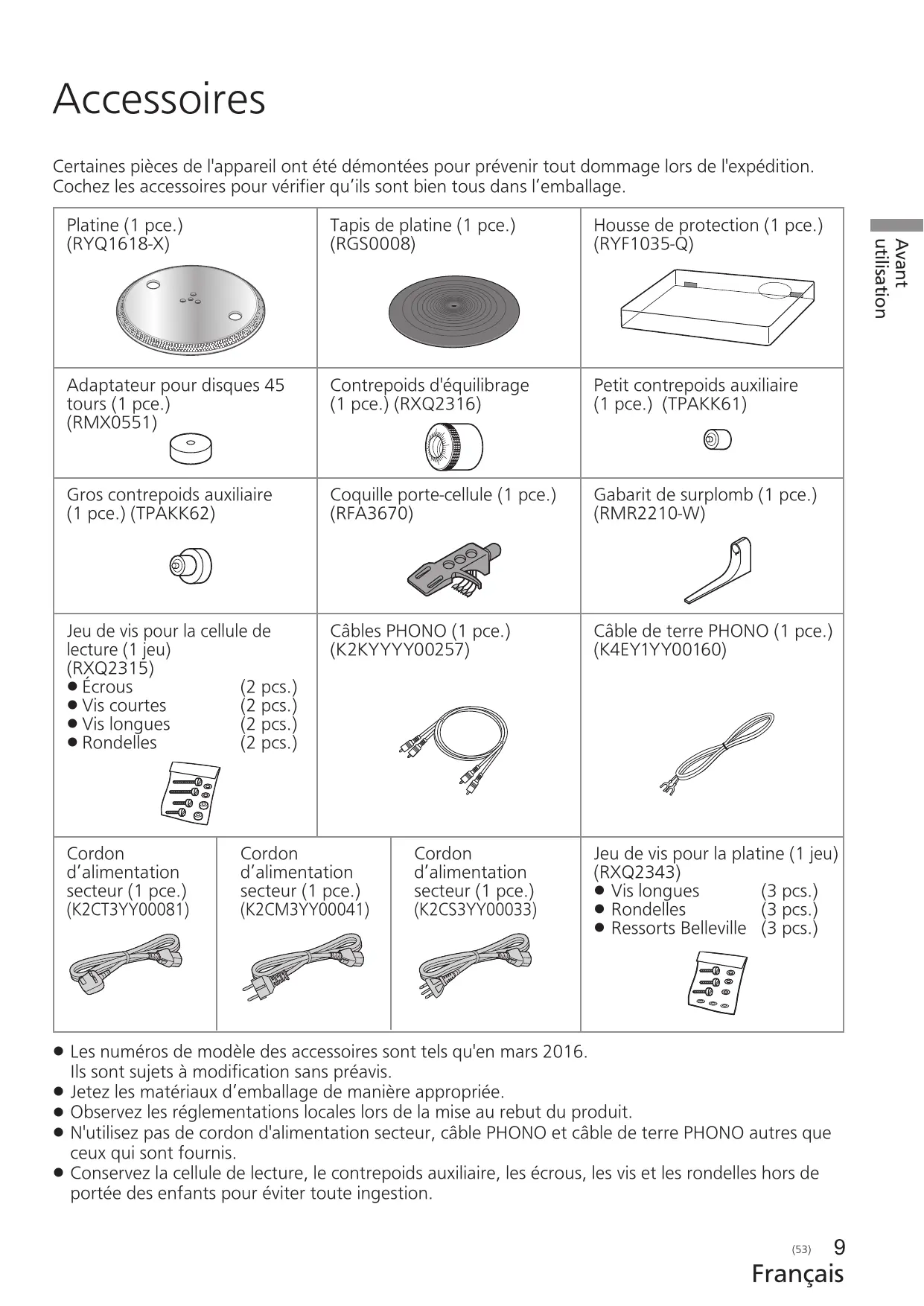 Accessoires

Certaines pièces de l'appareil ont été démontées pour prévenir tout dommage lors de l'expédition. Cochez les accessoires pour vérifier qu'ils sont bien tous dans l'emballage.

Avant utilisation

| Platine (1 pce.) (RYQ1618-X) | Tapis de platine (1 pce.) (RGS0008) | Housse de protection (1 pce.) (RYF1035-Q) |
|---|---|---|
| Adaptateur pour disques 45 tours (1 pce.) (RMX0551) | Contrepoids d'équilibrage (1 pce.) (RXQ2316) | Petit contrepoids auxiliaire (1 pce.) (TPAKK61) |
| Gros contrepoids auxiliaire (1 pce.) (TPAKK62) | Coquille porte-cellule (1 pce.) (RFA3670) | Gabarit de surplomb (1 pce.) (RMR2210-W) |
| Jeu de vis pour la cellule de lecture (1 jeu) (RXQ2315) ● Écrous (2 pcs.) ● Vis courtes (2 pcs.) ● Vis longues (2 pcs.) ● Rondelles (2 pcs.) | Câbles PHONO (1 pce.) (K2KYYYY00257) | Câble de terre PHONO (1 pce.) (K4EY1YY00160) |

| Cordon d'alimentation secteur (1 pce.) (K2CT3YY00081) | Cordon d'alimentation secteur (1 pce.) (K2CM3YY00041) | Cordon d'alimentation secteur (1 pce.) (K2CS3YY00033) | Jeu de vis pour la platine (1 jeu) (RXQ2343) ● Vis longues (3 pcs.) ● Rondelles (3 pcs.) ● Ressorts Belleville (3 pcs.) |
|---|---|---|---|

● Les numéros de modèle des accessoires sont tels qu'en mars 2016. Ils sont sujets à modification sans préavis.
● Jetez les matériaux d'emballage de manière appropriée.
● Observez les réglementations locales lors de la mise au rebut du produit.
● N'utilisez pas de cordon d'alimentation secteur, câble PHONO et câble de terre PHONO autres que ceux qui sont fournis.
● Conservez la cellule de lecture, le contrepoids auxiliaire, les écrous, les vis et les rondelles hors de portée des enfants pour éviter toute ingestion.

(53) 9
Français