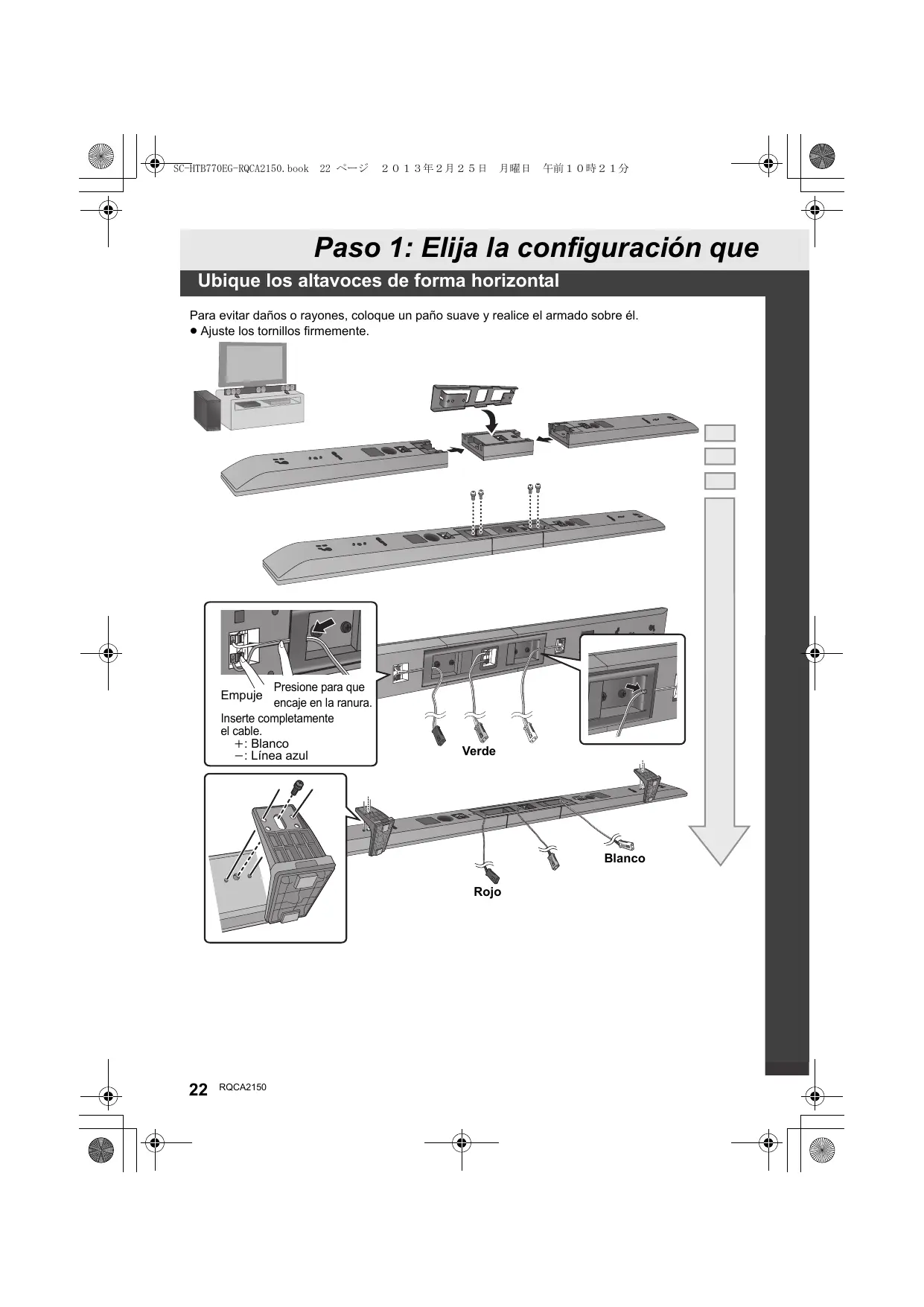 SC-HTB770EG-RQCA2150.book 22 ページ ２０１３年２月２５日 月曜日 午前１０時２１分

Paso 1: Elija la configuración que

Ubique los altavoces de forma horizontal

Para evitar daños o rayones, coloque un paño suave y realice el armado sobre él.
● Ajuste los tornillos firmemente.

Empuje

Presione para que encaje en la ranura.

Inserte completamente el cable.
+: Blanco
−: Línea azul

Verde

Blanco

Rojo

22 RQCA2150