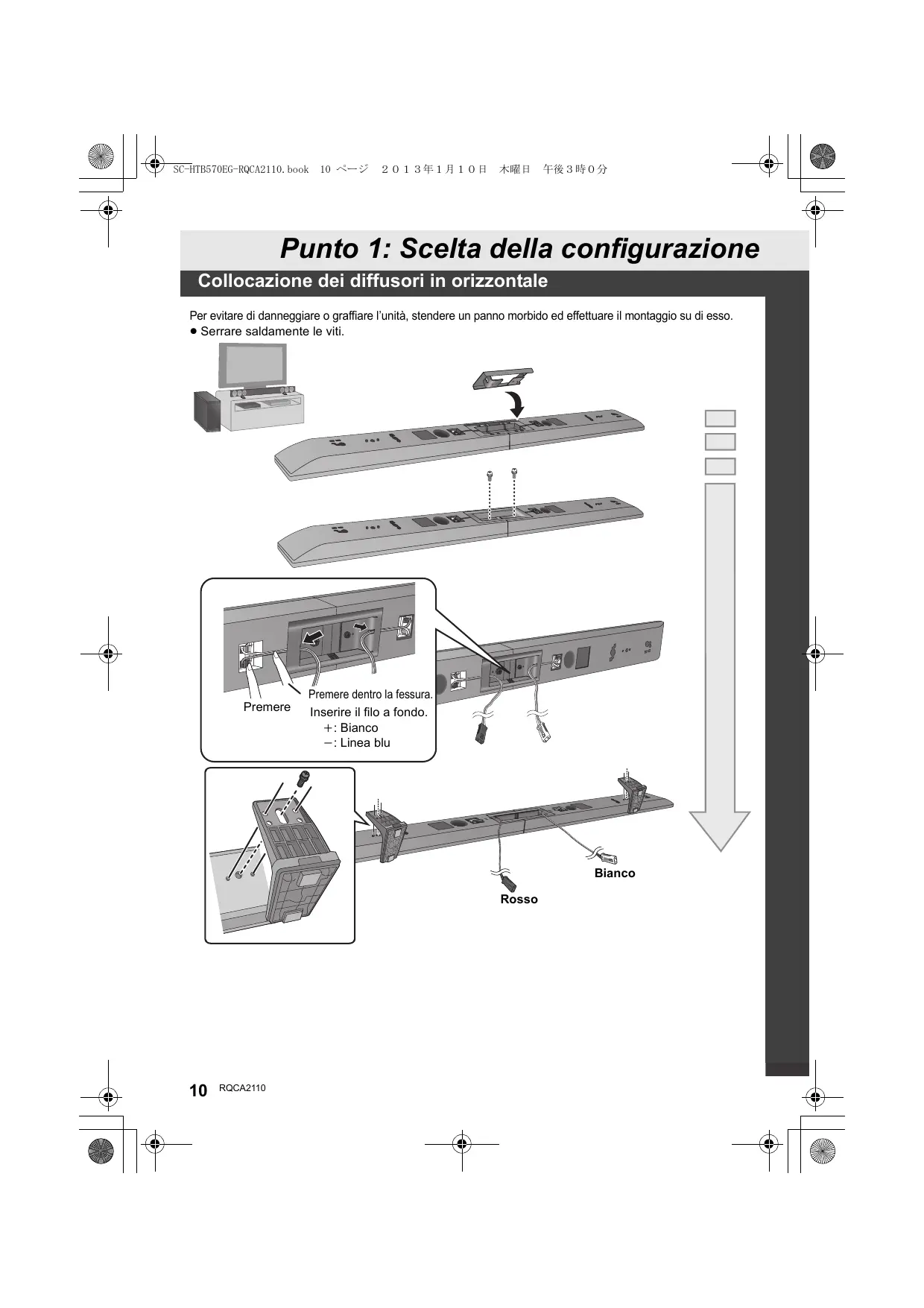 SC-HTB570EG-RQCA2110.book 10 ページ ２０１３年１月１０日 木曜日 午後３時０分

Punto 1: Scelta della configurazione

Collocazione dei diffusori in orizzontale

Per evitare di danneggiare o graffiare l'unità, stendere un panno morbido ed effettuare il montaggio su di esso.
● Serrare saldamente le viti.

Premere

Premere dentro la fessura.

Inserire il filo a fondo.
+: Bianco
−: Linea blu

Bianco

Rosso

10 RQCA2110