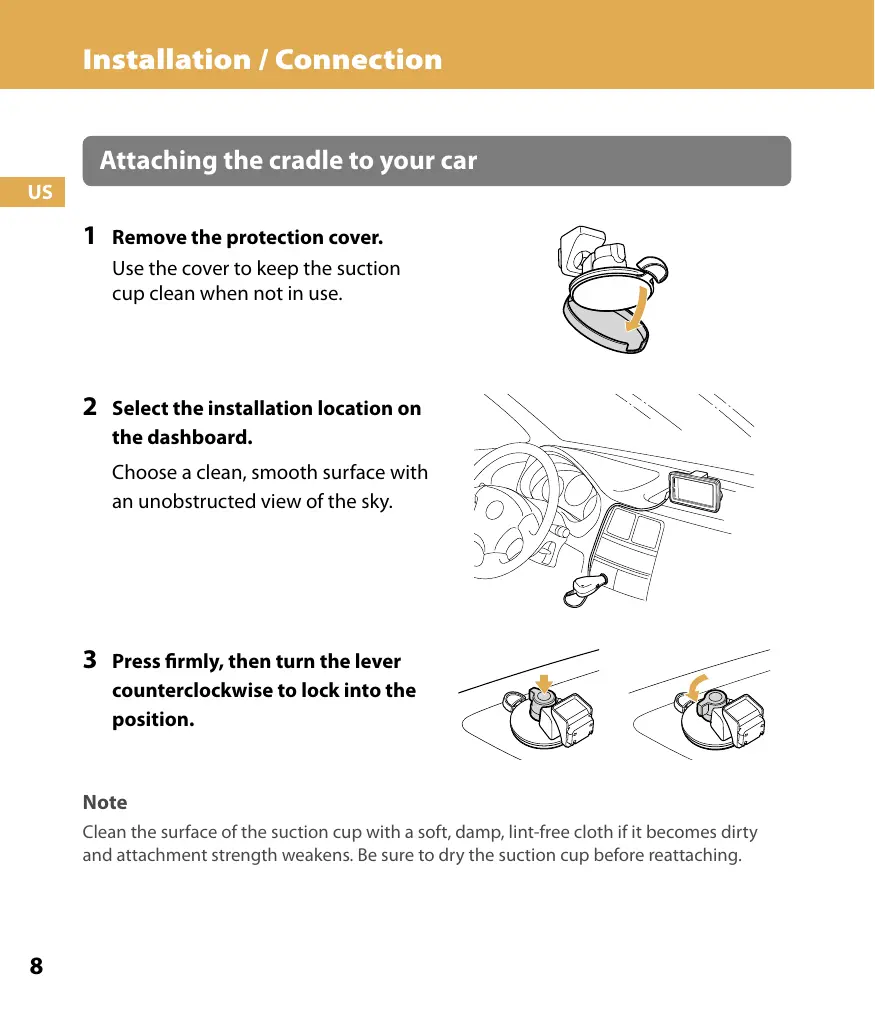 Installation / Connection

Attaching the cradle to your car

US

1 Remove the protection cover.

Use the cover to keep the suction cup clean when not in use.

2 Select the installation location on the dashboard.

Choose a clean, smooth surface with an unobstructed view of the sky.

3 Press firmly, then turn the lever counterclockwise to lock into the position.

Note

Clean the surface of the suction cup with a soft, damp, lint-free cloth if it becomes dirty and attachment strength weakens. Be sure to dry the suction cup before reattaching.

8