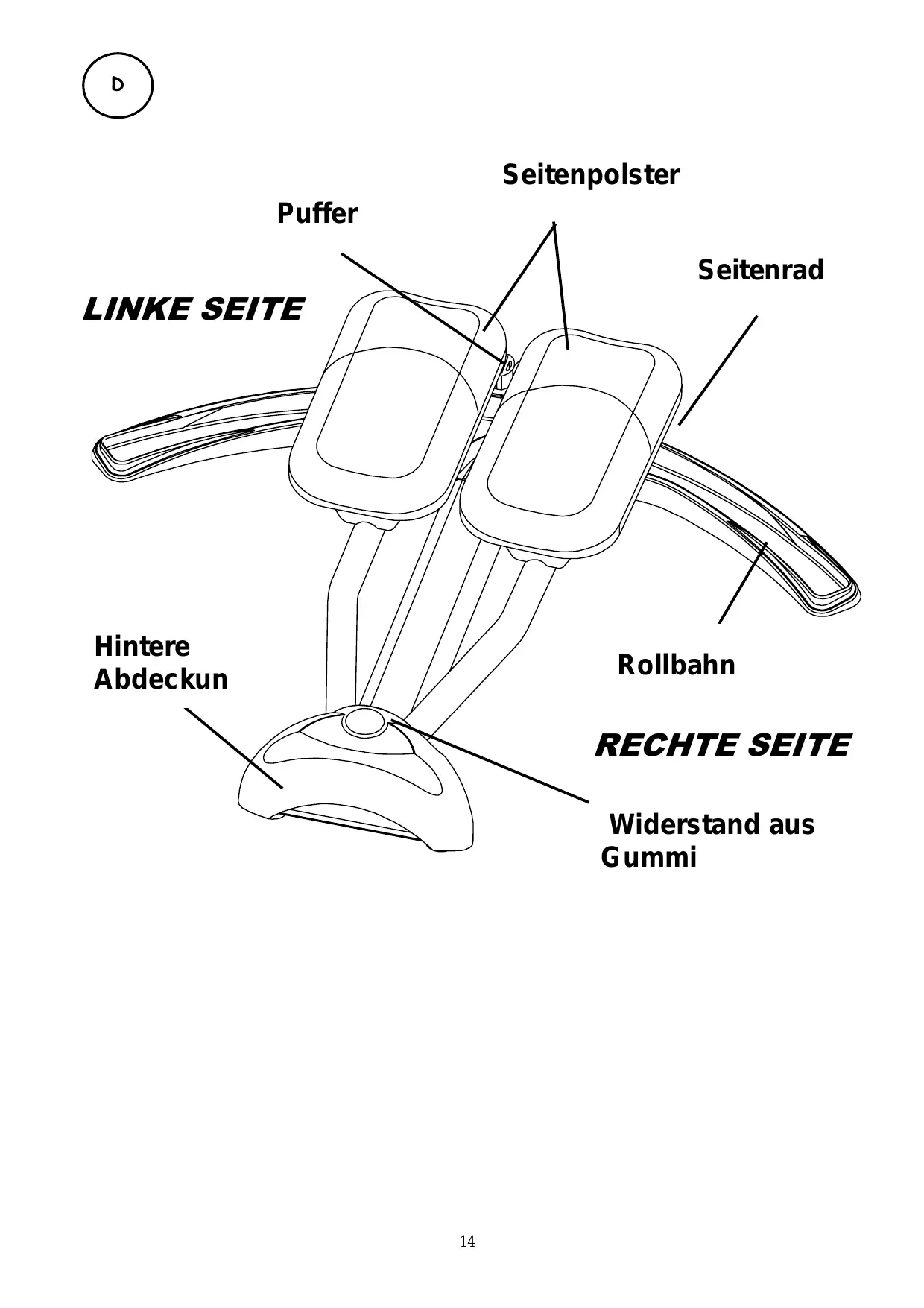 D

Seitenpolster

Puffer

Seitenrad

LINKE SEITE

Hintere Abdeckun

Rollbahn

RECHTE SEITE

Widerstand aus Gummi

14