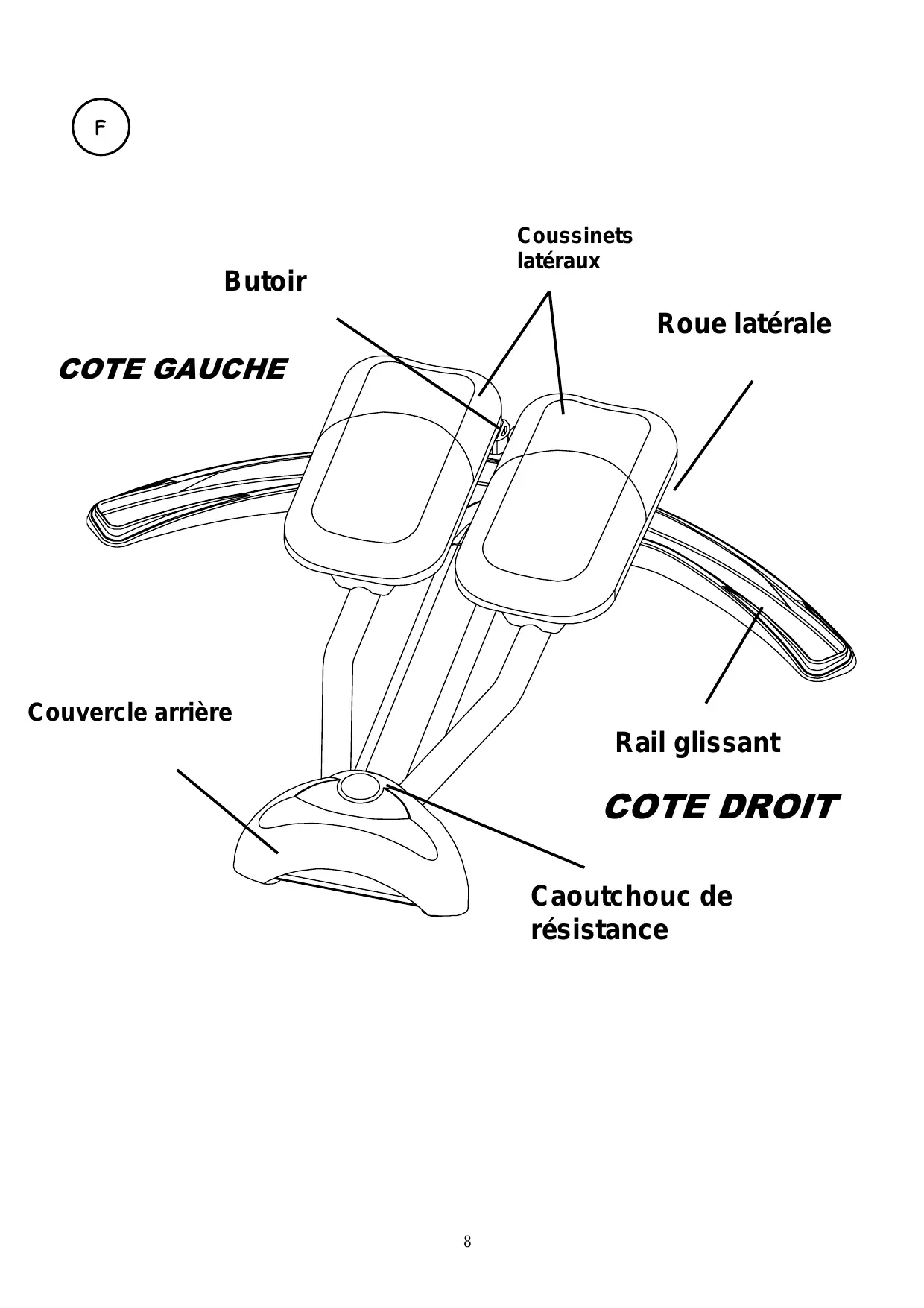 F

Coussinets latéraux

Butoir

Roue latérale

COTE GAUCHE

Couvercle arrière

Rail glissant

COTE DROIT

Caoutchouc de résistance

8