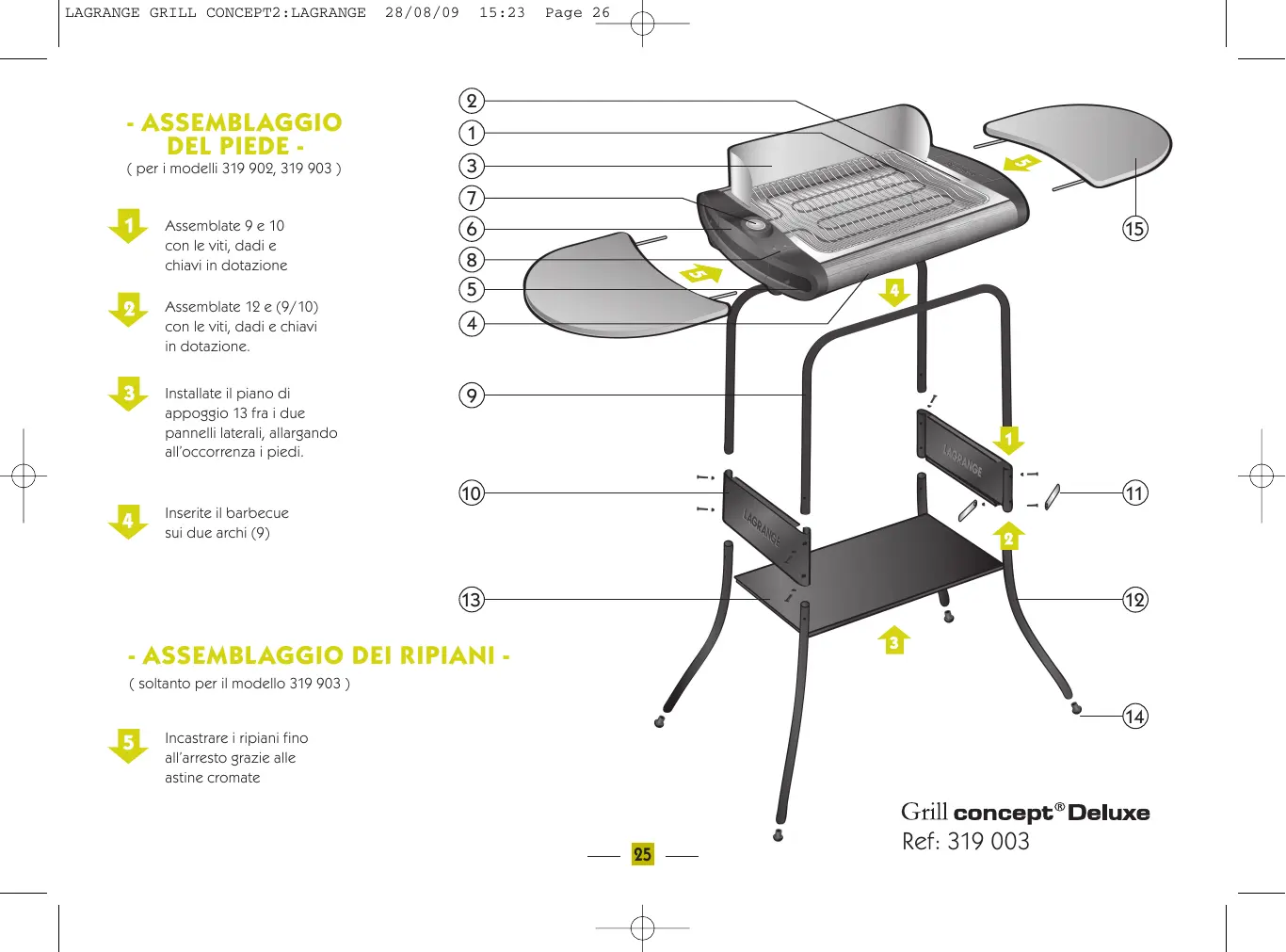 LAGRANGE GRILL CONCEPT2:LAGRANGE 28/08/09 15:23 Page 26

- ASSEMBLAGGIO DEL PIEDE -
( per i modelli 319 902, 319 903 )

1 Assemblate 9 e 10 con le viti, dadi e chiavi in dotazione

2 Assemblate 12 e (9/10) con le viti, dadi e chiavi in dotazione.

3 Installate il piano di appoggio 13 fra i due pannelli laterali, allargando all'occorrenza i piedi.

4 Inserite il barbecue sui due archi (9)

- ASSEMBLAGGIO DEI RIPIANI -
( soltanto per il modello 319 903 )

5 Incastrare i ripiani fino all'arresto grazie alle astine cromate

2
1
3
7
6
8
5
4
9
10
13
15
11
12
14
5
5
4
1
2
3
LAGRANGE
LAGRANGE

Grill concept® Deluxe
Ref: 319 003

25