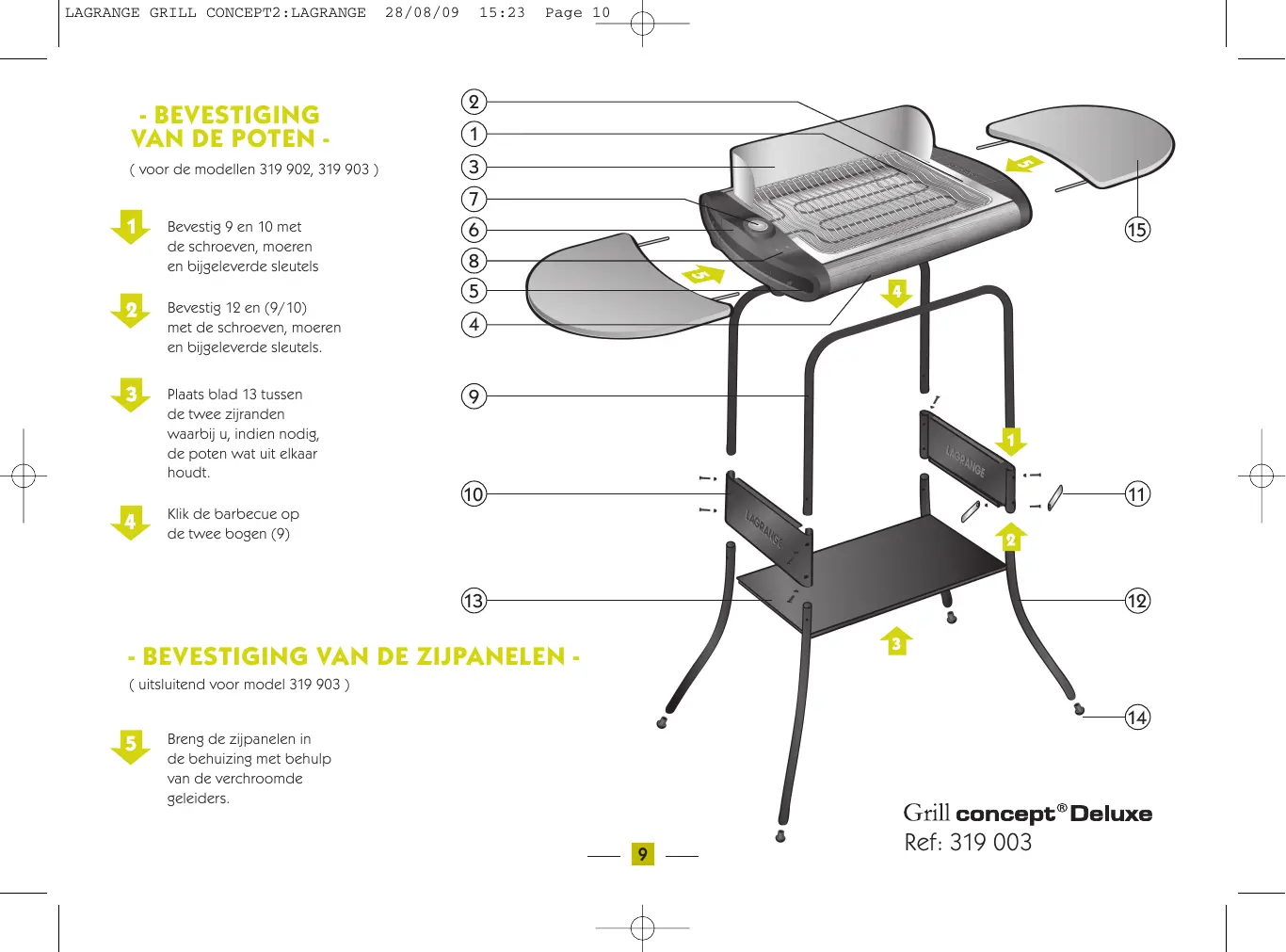 LAGRANGE GRILL CONCEPT2:LAGRANGE 28/08/09 15:23 Page 10

- BEVESTIGING VAN DE POTEN -

( voor de modellen 319 902, 319 903 )

1 Bevestig 9 en 10 met de schroeven, moeren en bijgeleverde sleutels

2 Bevestig 12 en (9/10) met de schroeven, moeren en bijgeleverde sleutels.

3 Plaats blad 13 tussen de twee zijranden waarbij u, indien nodig, de poten wat uit elkaar houdt.

4 Klik de barbecue op de twee bogen (9)

- BEVESTIGING VAN DE ZIJPANELEN -

( uitsluitend voor model 319 903 )

5 Breng de zijpanelen in de behuizing met behulp van de verchroomde geleiders.

2
1
3
7
6
8
5
4
9
10
13
15
11
12
14
5
5
4
1
2
3
LAGRANGE
LAGRANGE

Grill concept® Deluxe
Ref: 319 003

9