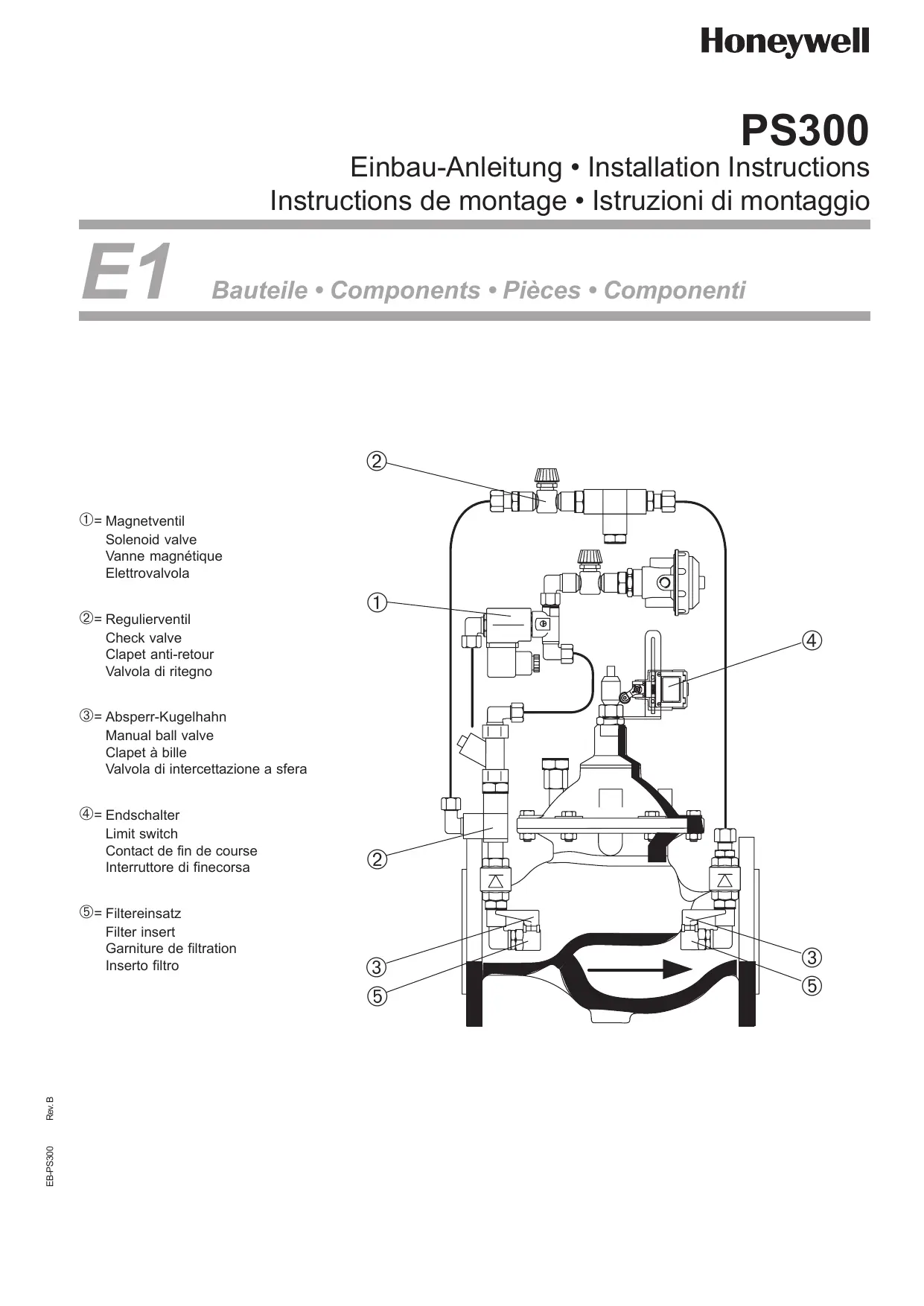 Honeywell

PS300

Einbau-Anleitung • Installation Instructions
Instructions de montage • Istruzioni di montaggio

E1 Bauteile • Components • Pièces • Componenti

①= Magnetventil
Solenoid valve
Vanne magnétique
Elettrovalvola

②= Regulierventil
Check valve
Clapet anti-retour
Valvola di ritegno

③= Absperr-Kugelhahn
Manual ball valve
Clapet à bille
Valvola di intercettazione a sfera

④= Endschalter
Limit switch
Contact de fin de course
Interruttore di finecorsa

⑤= Filtereinsatz
Filter insert
Garniture de filtration
Inserto filtro

②
①
④
②
③
⑤
③
⑤

EB-PS300 Rev. B