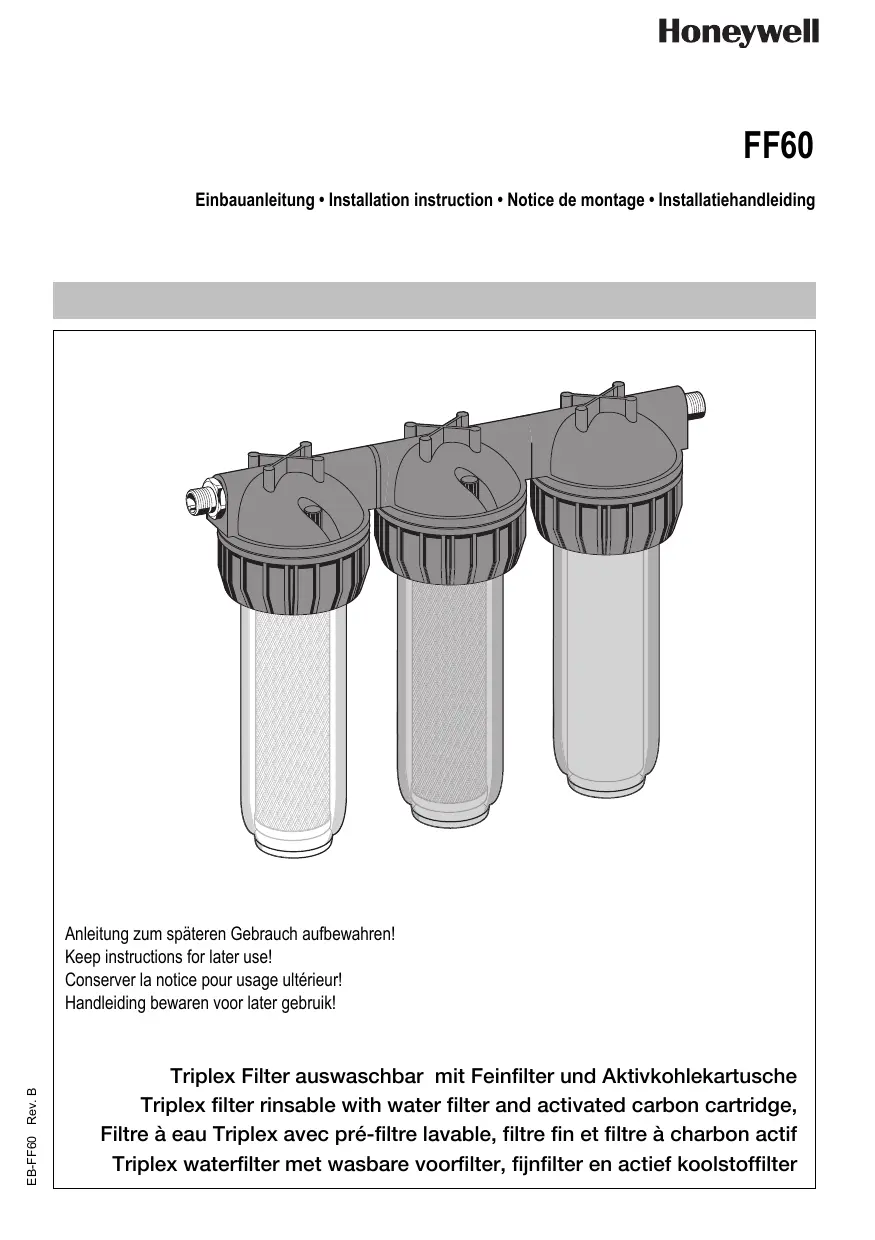 Honeywell

FF60

Einbauanleitung • Installation instruction • Notice de montage • Installatiehandleiding

Anleitung zum späteren Gebrauch aufbewahren!
Keep instructions for later use!
Conserver la notice pour usage ultérieur!
Handleiding bewaren voor later gebruik!

Triplex Filter auswaschbar mit Feinfilter und Aktivkohlekartusche
Triplex filter rinsable with water filter and activated carbon cartridge,
Filtre à eau Triplex avec pré-filtre lavable, filtre fin et filtre à charbon actif
Triplex waterfilter met wasbare voorfilter, fijnfilter en actief koolstoffilter

EB-FF60 Rev. B