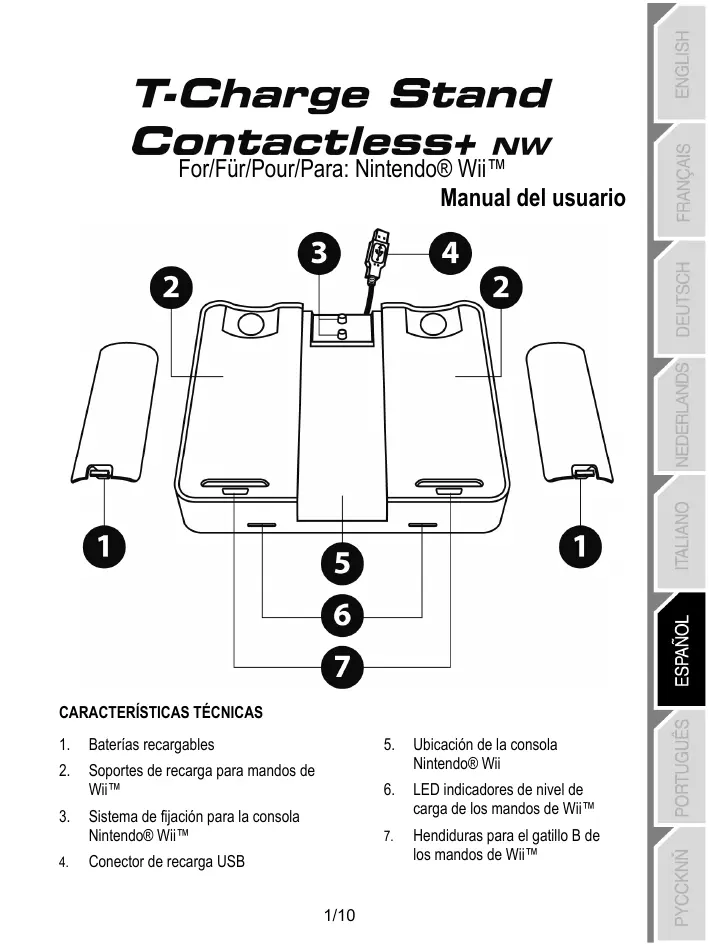 T-Charge Stand Contactless+ NW
For/Für/Pour/Para: Nintendo® Wii™

Manual del usuario

3
4
2
2
1
1
5
6
7

CARACTERÍSTICAS TÉCNICAS

1. Baterías recargables
2. Soportes de recarga para mandos de Wii™
3. Sistema de fijación para la consola Nintendo® Wii™
4. Conector de recarga USB
5. Ubicación de la consola Nintendo® Wii
6. LED indicadores de nivel de carga de los mandos de Wii™
7. Hendiduras para el gatillo B de los mandos de Wii™

1/10

ENGLISH
FRANÇAIS
DEUTSCH
NEDERLANDS
ITALIANO
ESPAÑOL
PORTUGUÊS
РУССКИЙ