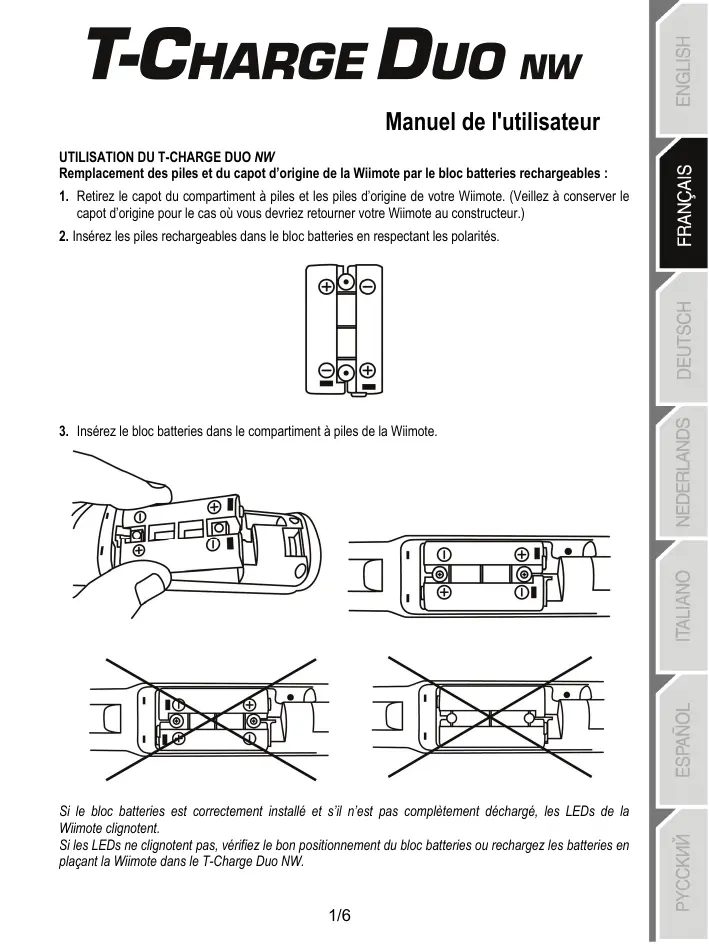 T-CHARGE DUO NW

Manuel de l'utilisateur

UTILISATION DU T-CHARGE DUO NW
Remplacement des piles et du capot d'origine de la Wiimote par le bloc batteries rechargeables :

1. Retirez le capot du compartiment à piles et les piles d'origine de votre Wiimote. (Veillez à conserver le capot d'origine pour le cas où vous devriez retourner votre Wiimote au constructeur.)

2. Insérez les piles rechargeables dans le bloc batteries en respectant les polarités.

3. Insérez le bloc batteries dans le compartiment à piles de la Wiimote.

Si le bloc batteries est correctement installé et s'il n'est pas complètement déchargé, les LEDs de la Wiimote clignotent.
Si les LEDs ne clignotent pas, vérifiez le bon positionnement du bloc batteries ou rechargez les batteries en plaçant la Wiimote dans le T-Charge Duo NW.

1/6

ENGLISH
FRANÇAIS
DEUTSCH
NEDERLANDS
ITALIANO
ESPAÑOL
РУССКИЙ