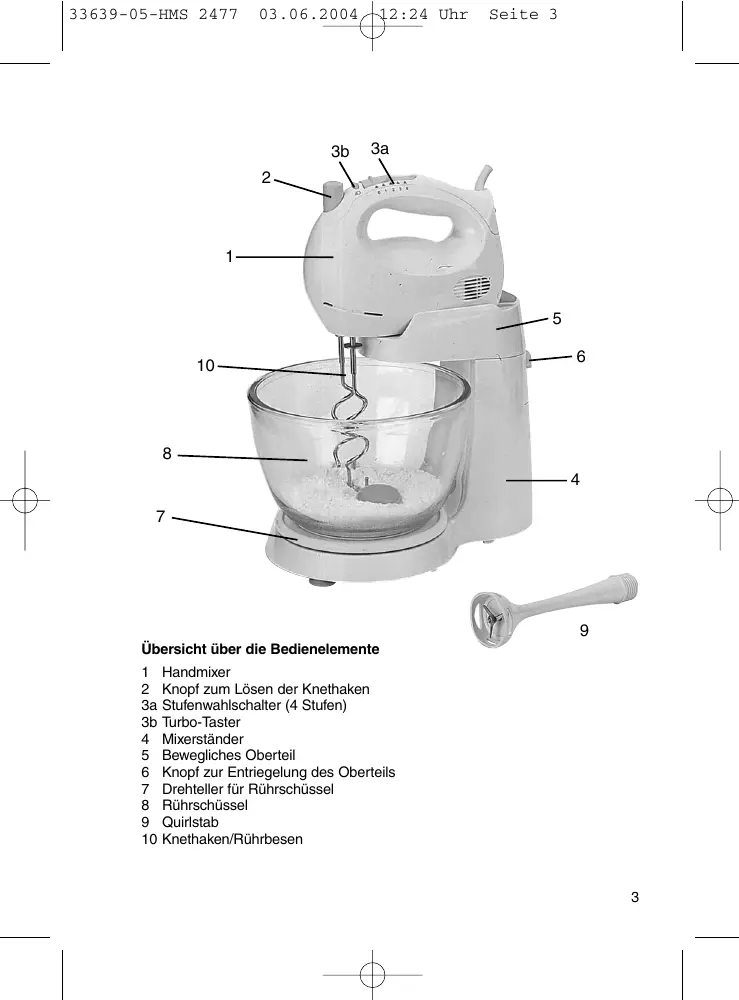 33639-05-HMS 2477 03.06.2004 12:24 Uhr Seite 3

3b 3a
2
1
5
6
10
8
4
7
9

**Übersicht über die Bedienelemente**

1 Handmixer
2 Knopf zum Lösen der Knethaken
3a Stufenwahlschalter (4 Stufen)
3b Turbo-Taster
4 Mixerständer
5 Bewegliches Oberteil
6 Knopf zur Entriegelung des Oberteils
7 Drehteller für Rührschüssel
8 Rührschüssel
9 Quirlstab
10 Knethaken/Rührbesen

3