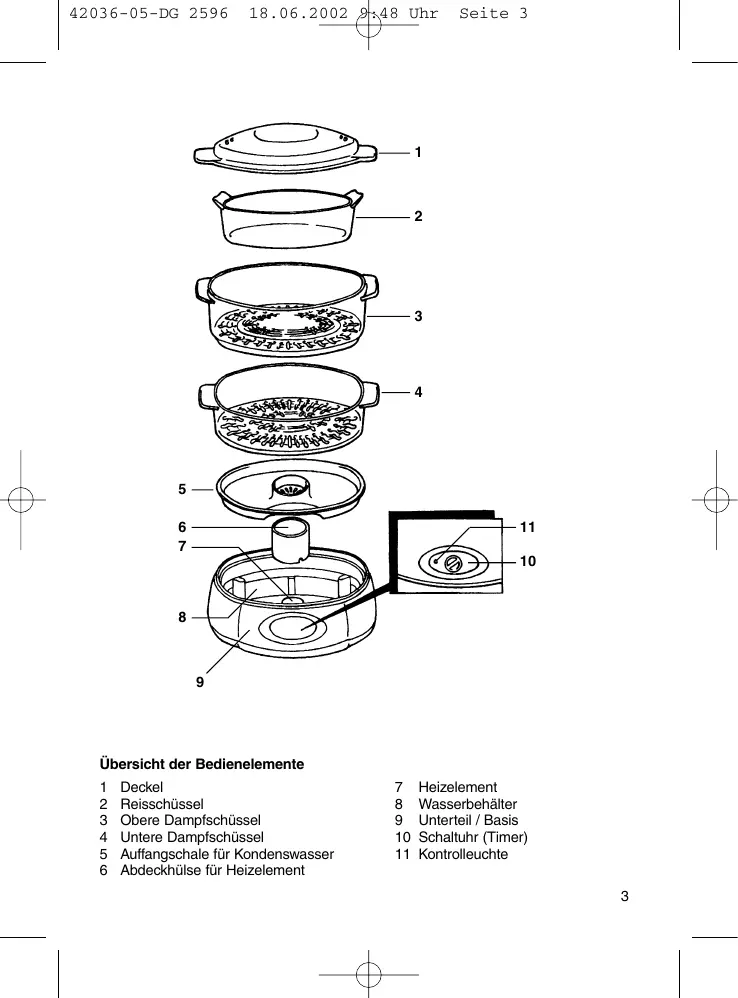 42036-05-DG 2596 18.06.2002 9:48 Uhr Seite 3

1
2
3
4
5
6
7
8
9
11
10

**Übersicht der Bedienelemente**

1 Deckel
2 Reisschüssel
3 Obere Dampfschüssel
4 Untere Dampfschüssel
5 Auffangschale für Kondenswasser
6 Abdeckhülse für Heizelement

7 Heizelement
8 Wasserbehälter
9 Unterteil / Basis
10 Schaltuhr (Timer)
11 Kontrolleuchte

3