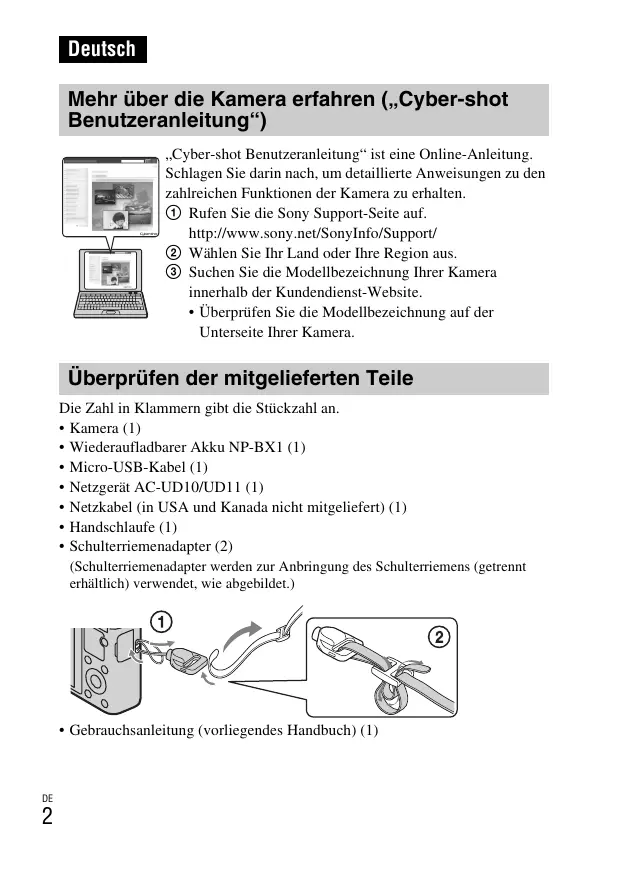 Deutsch

Mehr über die Kamera erfahren („Cyber-shot Benutzeranleitung“)

„Cyber-shot Benutzeranleitung“ ist eine Online-Anleitung. Schlagen Sie darin nach, um detaillierte Anweisungen zu den zahlreichen Funktionen der Kamera zu erhalten.
① Rufen Sie die Sony Support-Seite auf.
http://www.sony.net/SonyInfo/Support/
② Wählen Sie Ihr Land oder Ihre Region aus.
③ Suchen Sie die Modellbezeichnung Ihrer Kamera innerhalb der Kundendienst-Website.
• Überprüfen Sie die Modellbezeichnung auf der Unterseite Ihrer Kamera.

Überprüfen der mitgelieferten Teile

Die Zahl in Klammern gibt die Stückzahl an.
• Kamera (1)
• Wiederaufladbarer Akku NP-BX1 (1)
• Micro-USB-Kabel (1)
• Netzgerät AC-UD10/UD11 (1)
• Netzkabel (in USA und Kanada nicht mitgeliefert) (1)
• Handschlaufe (1)
• Schulterriemenadapter (2)
(Schulterriemenadapter werden zur Anbringung des Schulterriemens (getrennt erhältlich) verwendet, wie abgebildet.)

①
②

• Gebrauchsanleitung (vorliegendes Handbuch) (1)

DE
2