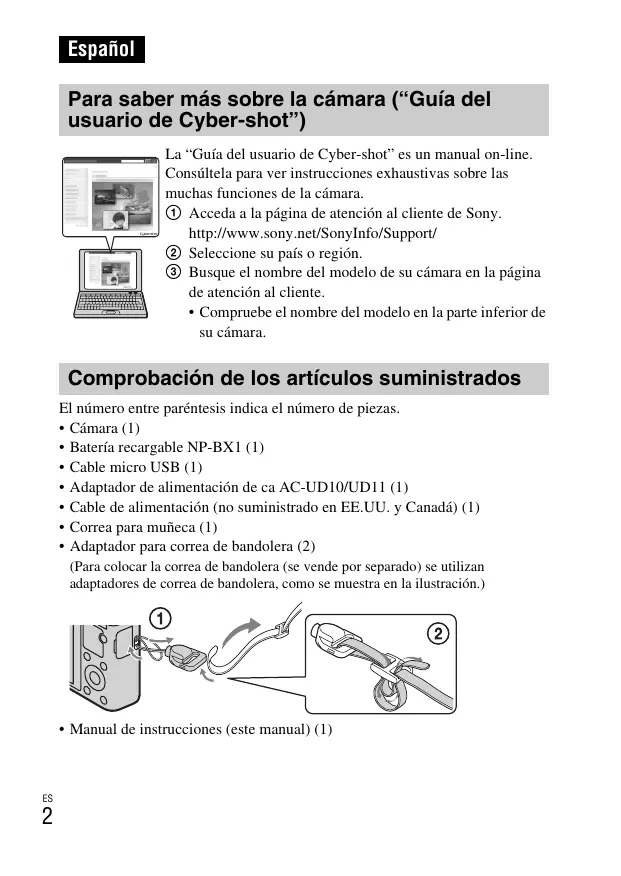 Español

Para saber más sobre la cámara ("Guía del usuario de Cyber-shot")

La "Guía del usuario de Cyber-shot" es un manual on-line. Consúltela para ver instrucciones exhaustivas sobre las muchas funciones de la cámara.
① Acceda a la página de atención al cliente de Sony. http://www.sony.net/SonyInfo/Support/
② Seleccione su país o región.
③ Busque el nombre del modelo de su cámara en la página de atención al cliente.
• Compruebe el nombre del modelo en la parte inferior de su cámara.

Comprobación de los artículos suministrados

El número entre paréntesis indica el número de piezas.
• Cámara (1)
• Batería recargable NP-BX1 (1)
• Cable micro USB (1)
• Adaptador de alimentación de ca AC-UD10/UD11 (1)
• Cable de alimentación (no suministrado en EE.UU. y Canadá) (1)
• Correa para muñeca (1)
• Adaptador para correa de bandolera (2)
(Para colocar la correa de bandolera (se vende por separado) se utilizan adaptadores de correa de bandolera, como se muestra en la ilustración.)

①

②

• Manual de instrucciones (este manual) (1)

ES
2