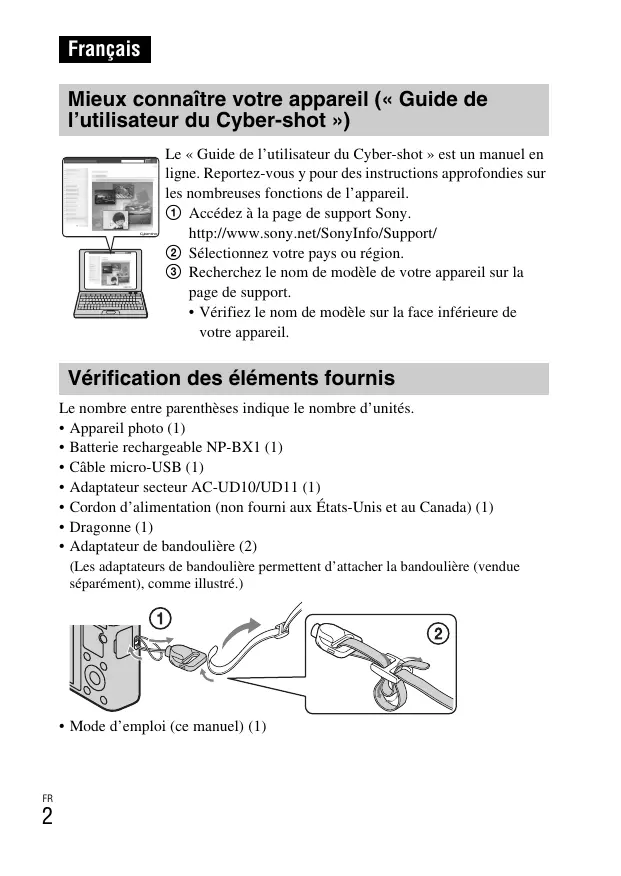 Français

Mieux connaître votre appareil (« Guide de l'utilisateur du Cyber-shot »)

Le « Guide de l'utilisateur du Cyber-shot » est un manuel en ligne. Reportez-vous y pour des instructions approfondies sur les nombreuses fonctions de l'appareil.
① Accédez à la page de support Sony.
http://www.sony.net/SonyInfo/Support/
② Sélectionnez votre pays ou région.
③ Recherchez le nom de modèle de votre appareil sur la page de support.
• Vérifiez le nom de modèle sur la face inférieure de votre appareil.

Vérification des éléments fournis

Le nombre entre parenthèses indique le nombre d'unités.
• Appareil photo (1)
• Batterie rechargeable NP-BX1 (1)
• Câble micro-USB (1)
• Adaptateur secteur AC-UD10/UD11 (1)
• Cordon d'alimentation (non fourni aux États-Unis et au Canada) (1)
• Dragonne (1)
• Adaptateur de bandoulière (2)
(Les adaptateurs de bandoulière permettent d'attacher la bandoulière (vendue séparément), comme illustré.)

①
②

• Mode d'emploi (ce manuel) (1)

FR
2