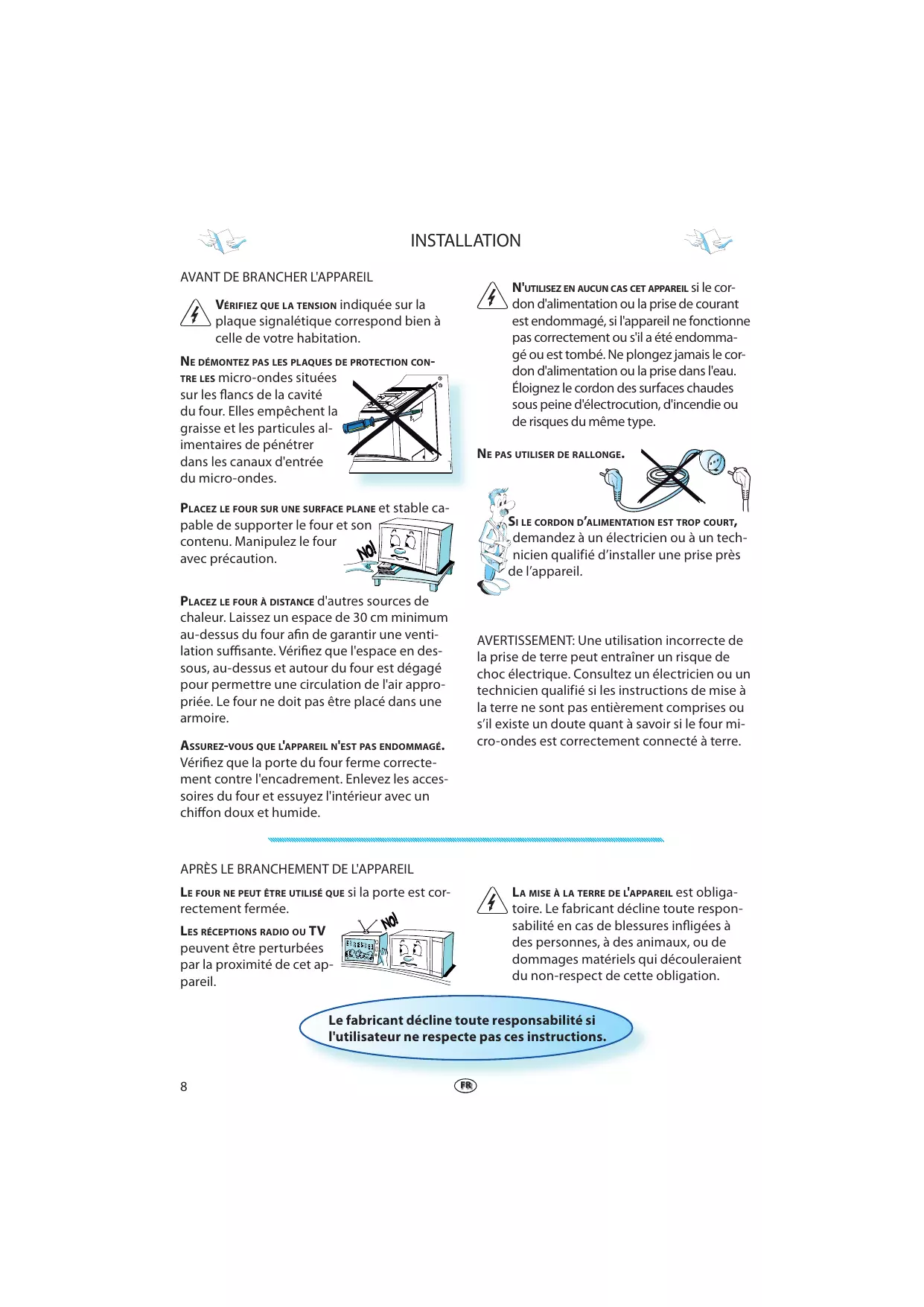 INSTALLATION

AVANT DE BRANCHER L'APPAREIL

VÉRIFIEZ QUE LA TENSION indiquée sur la plaque signalétique correspond bien à celle de votre habitation.

NE DÉMONTEZ PAS LES PLAQUES DE PROTECTION CONTRE LES micro-ondes situées sur les flancs de la cavité du four. Elles empêchent la graisse et les particules alimentaires de pénétrer dans les canaux d'entrée du micro-ondes.

PLACEZ LE FOUR SUR UNE SURFACE PLANE et stable capable de supporter le four et son contenu. Manipulez le four avec précaution.

NO!

PLACEZ LE FOUR À DISTANCE d'autres sources de chaleur. Laissez un espace de 30 cm minimum au-dessus du four afin de garantir une ventilation suffisante. Vérifiez que l'espace en dessous, au-dessus et autour du four est dégagé pour permettre une circulation de l'air appropriée. Le four ne doit pas être placé dans une armoire.

ASSUREZ-VOUS QUE L'APPAREIL N'EST PAS ENDOMMAGÉ. Vérifiez que la porte du four ferme correctement contre l'encadrement. Enlevez les accessoires du four et essuyez l'intérieur avec un chiffon doux et humide.

N'UTILISEZ EN AUCUN CAS CET APPAREIL si le cordon d'alimentation ou la prise de courant est endommagé, si l'appareil ne fonctionne pas correctement ou s'il a été endommagé ou est tombé. Ne plongez jamais le cordon d'alimentation ou la prise dans l'eau. Éloignez le cordon des surfaces chaudes sous peine d'électrocution, d'incendie ou de risques du même type.

NE PAS UTILISER DE RALLONGE.

SI LE CORDON D'ALIMENTATION EST TROP COURT, demandez à un électricien ou à un technicien qualifié d'installer une prise près de l'appareil.

AVERTISSEMENT: Une utilisation incorrecte de la prise de terre peut entraîner un risque de choc électrique. Consultez un électricien ou un technicien qualifié si les instructions de mise à la terre ne sont pas entièrement comprises ou s'il existe un doute quant à savoir si le four micro-ondes est correctement connecté à terre.

APRÈS LE BRANCHEMENT DE L'APPAREIL

LE FOUR NE PEUT ÊTRE UTILISÉ QUE si la porte est correctement fermée.

LES RÉCEPTIONS RADIO OU TV peuvent être perturbées par la proximité de cet appareil.

NO!

LA MISE À LA TERRE DE L'APPAREIL est obligatoire. Le fabricant décline toute responsabilité en cas de blessures infligées à des personnes, à des animaux, ou de dommages matériels qui découleraient du non-respect de cette obligation.

Le fabricant décline toute responsabilité si l'utilisateur ne respecte pas ces instructions.

8

FR