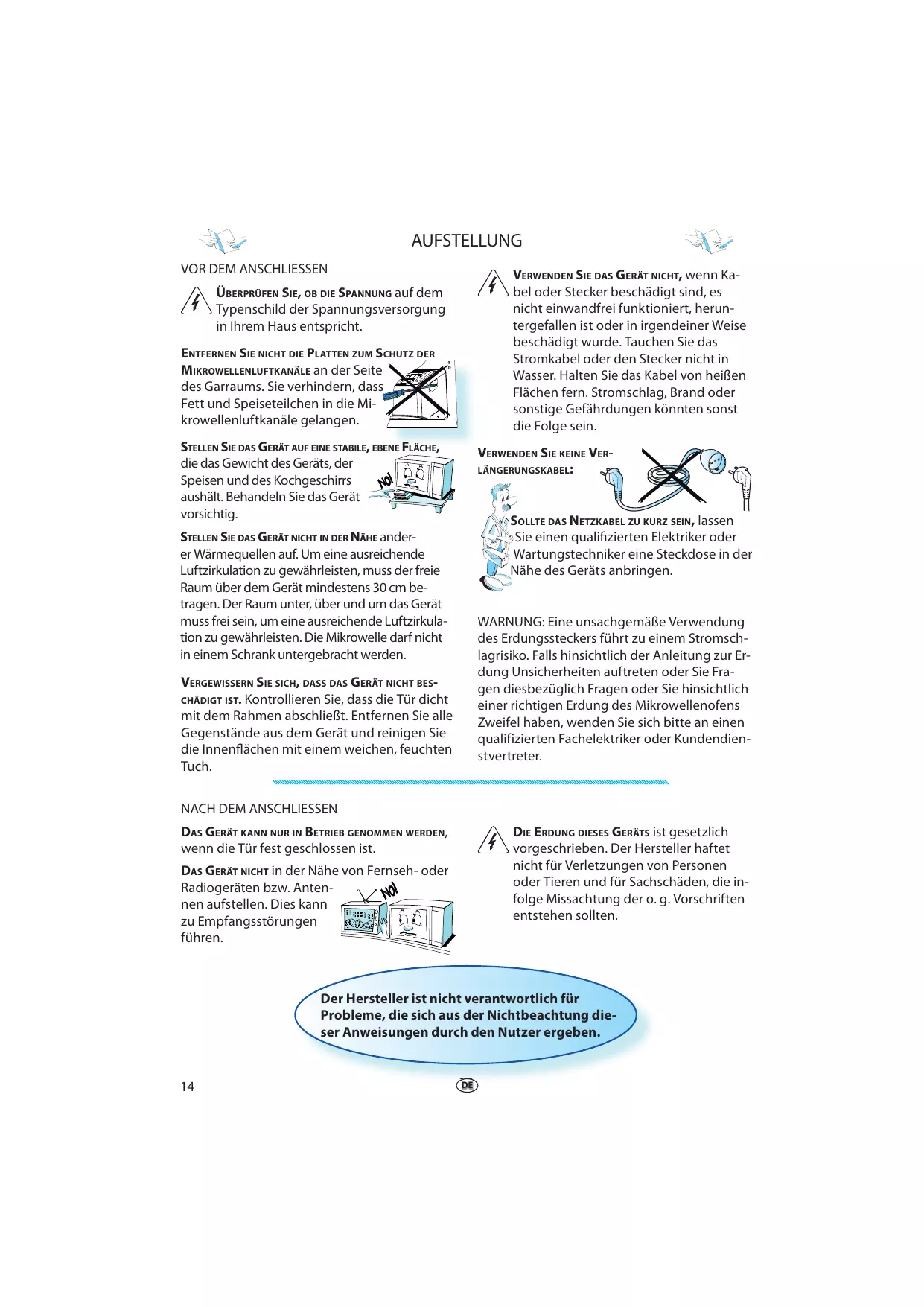 AUFSTELLUNG

VOR DEM ANSCHLIESSEN

ÜBERPRÜFEN SIE, OB DIE SPANNUNG auf dem Typenschild der Spannungsversorgung in Ihrem Haus entspricht.

ENTFERNEN SIE NICHT DIE PLATTEN ZUM SCHUTZ DER MIKROWELLENLUFTKANÄLE an der Seite des Garraums. Sie verhindern, dass Fett und Speiseteilchen in die Mikrowellenluftkanäle gelangen.

STELLEN SIE DAS GERÄT AUF EINE STABILE, EBENE FLÄCHE, die das Gewicht des Geräts, der Speisen und des Kochgeschirrs aushält. Behandeln Sie das Gerät vorsichtig.

NO!

STELLEN SIE DAS GERÄT NICHT IN DER NÄHE anderer Wärmequellen auf. Um eine ausreichende Luftzirkulation zu gewährleisten, muss der freie Raum über dem Gerät mindestens 30 cm betragen. Der Raum unter, über und um das Gerät muss frei sein, um eine ausreichende Luftzirkulation zu gewährleisten. Die Mikrowelle darf nicht in einem Schrank untergebracht werden.

VERGEWISSERN SIE SICH, DASS DAS GERÄT NICHT BESCHÄDIGT IST. Kontrollieren Sie, dass die Tür dicht mit dem Rahmen abschließt. Entfernen Sie alle Gegenstände aus dem Gerät und reinigen Sie die Innenflächen mit einem weichen, feuchten Tuch.

VERWENDEN SIE DAS GERÄT NICHT, wenn Kabel oder Stecker beschädigt sind, es nicht einwandfrei funktioniert, heruntergefallen ist oder in irgendeiner Weise beschädigt wurde. Tauchen Sie das Stromkabel oder den Stecker nicht in Wasser. Halten Sie das Kabel von heißen Flächen fern. Stromschlag, Brand oder sonstige Gefährdungen könnten sonst die Folge sein.

VERWENDEN SIE KEINE VERLÄNGERUNGSKABEL:

SOLLTE DAS NETZKABEL ZU KURZ SEIN, lassen Sie einen qualifizierten Elektriker oder Wartungstechniker eine Steckdose in der Nähe des Geräts anbringen.

WARNUNG: Eine unsachgemäße Verwendung des Erdungssteckers führt zu einem Stromschlagrisiko. Falls hinsichtlich der Anleitung zur Erdung Unsicherheiten auftreten oder Sie Fragen diesbezüglich Fragen oder Sie hinsichtlich einer richtigen Erdung des Mikrowellenofens Zweifel haben, wenden Sie sich bitte an einen qualifizierten Fachelektriker oder Kundendienstvertreter.

NACH DEM ANSCHLIESSEN

DAS GERÄT KANN NUR IN BETRIEB GENOMMEN WERDEN, wenn die Tür fest geschlossen ist.

DAS GERÄT NICHT in der Nähe von Fernseh- oder Radiogeräten bzw. Antennen aufstellen. Dies kann zu Empfangsstörungen führen.

NO!

DIE ERDUNG DIESES GERÄTS ist gesetzlich vorgeschrieben. Der Hersteller haftet nicht für Verletzungen von Personen oder Tieren und für Sachschäden, die infolge Missachtung der o. g. Vorschriften entstehen sollten.

Der Hersteller ist nicht verantwortlich für Probleme, die sich aus der Nichtbeachtung dieser Anweisungen durch den Nutzer ergeben.

14

DE