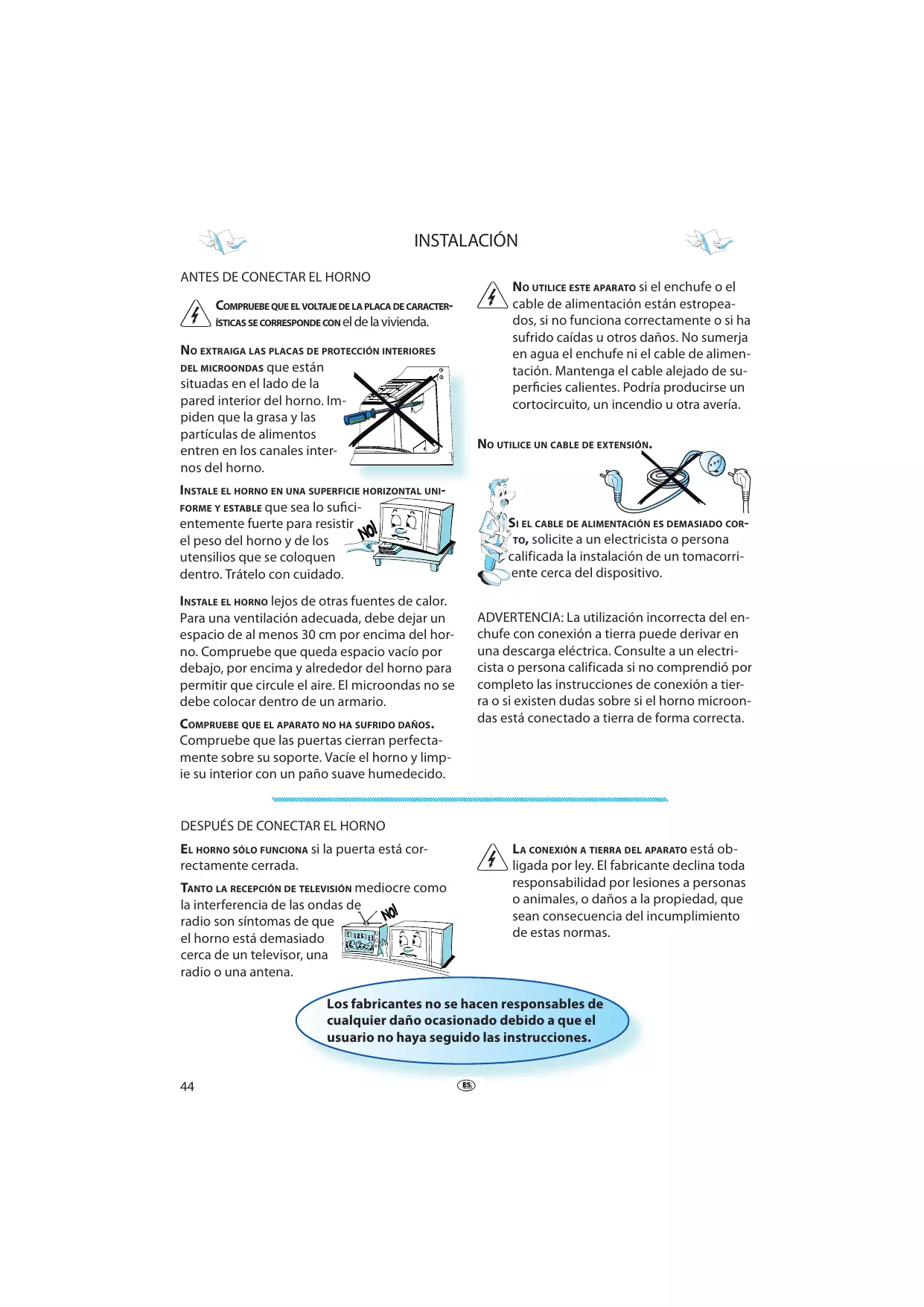 INSTALACIÓN

ANTES DE CONECTAR EL HORNO

COMPRUEBE QUE EL VOLTAJE DE LA PLACA DE CARACTERÍSTICAS SE CORRESPONDE CON el de la vivienda.

NO EXTRAIGA LAS PLACAS DE PROTECCIÓN INTERIORES DEL MICROONDAS que están situadas en el lado de la pared interior del horno. Impiden que la grasa y las partículas de alimentos entren en los canales internos del horno.

INSTALE EL HORNO EN UNA SUPERFICIE HORIZONTAL UNIFORME Y ESTABLE que sea lo suficientemente fuerte para resistir el peso del horno y de los utensilios que se coloquen dentro. Trátelo con cuidado.

NO!

INSTALE EL HORNO lejos de otras fuentes de calor. Para una ventilación adecuada, debe dejar un espacio de al menos 30 cm por encima del horno. Compruebe que queda espacio vacío por debajo, por encima y alrededor del horno para permitir que circule el aire. El microondas no se debe colocar dentro de un armario.

COMPRUEBE QUE EL APARATO NO HA SUFRIDO DAÑOS. Compruebe que las puertas cierran perfectamente sobre su soporte. Vacíe el horno y limpie su interior con un paño suave humedecido.

NO UTILICE ESTE APARATO si el enchufe o el cable de alimentación están estropeados, si no funciona correctamente o si ha sufrido caídas u otros daños. No sumerja en agua el enchufe ni el cable de alimentación. Mantenga el cable alejado de superficies calientes. Podría producirse un cortocircuito, un incendio u otra avería.

NO UTILICE UN CABLE DE EXTENSIÓN.

SI EL CABLE DE ALIMENTACIÓN ES DEMASIADO CORTO, solicite a un electricista o persona calificada la instalación de un tomacorriente cerca del dispositivo.

ADVERTENCIA: La utilización incorrecta del enchufe con conexión a tierra puede derivar en una descarga eléctrica. Consulte a un electricista o persona calificada si no comprendió por completo las instrucciones de conexión a tierra o si existen dudas sobre si el horno microondas está conectado a tierra de forma correcta.

DESPUÉS DE CONECTAR EL HORNO

EL HORNO SÓLO FUNCIONA si la puerta está correctamente cerrada.

TANTO LA RECEPCIÓN DE TELEVISIÓN mediocre como la interferencia de las ondas de radio son síntomas de que el horno está demasiado cerca de un televisor, una radio o una antena.

NO!

LA CONEXIÓN A TIERRA DEL APARATO está obligada por ley. El fabricante declina toda responsabilidad por lesiones a personas o animales, o daños a la propiedad, que sean consecuencia del incumplimiento de estas normas.

Los fabricantes no se hacen responsables de cualquier daño ocasionado debido a que el usuario no haya seguido las instrucciones.

44

ES