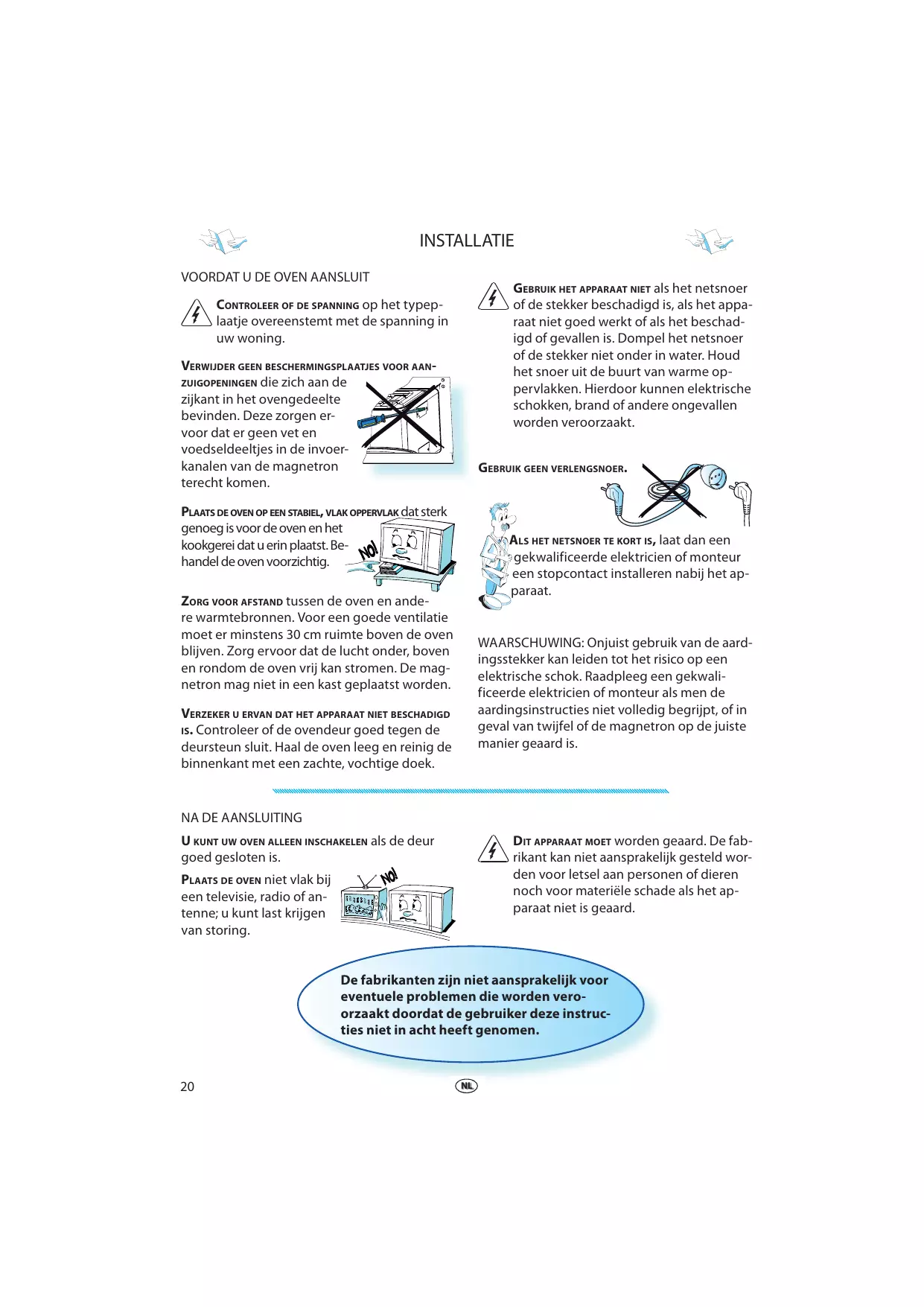 INSTALLATIE

VOORDAT U DE OVEN AANSLUIT

CONTROLEER OF DE SPANNING op het typeplaatje overeenstemt met de spanning in uw woning.

VERWIJDER GEEN BESCHERMINGSPLAATJES VOOR AANZUIGOPENINGEN die zich aan de zijkant in het ovengedeelte bevinden. Deze zorgen ervoor dat er geen vet en voedseldeeltjes in de invoerkanalen van de magnetron terecht komen.

PLAATS DE OVEN OP EEN STABIEL, VLAK OPPERVLAK dat sterk genoeg is voor de oven en het kookgerei dat u erin plaatst. Behandel de oven voorzichtig.

NO!

ZORG VOOR AFSTAND tussen de oven en andere warmtebronnen. Voor een goede ventilatie moet er minstens 30 cm ruimte boven de oven blijven. Zorg ervoor dat de lucht onder, boven en rondom de oven vrij kan stromen. De magnetron mag niet in een kast geplaatst worden.

VERZEKER U ERVAN DAT HET APPARAAT NIET BESCHADIGD IS. Controleer of de ovendeur goed tegen de deursteun sluit. Haal de oven leeg en reinig de binnenkant met een zachte, vochtige doek.

GEBRUIK HET APPARAAT NIET als het netsnoer of de stekker beschadigd is, als het apparaat niet goed werkt of als het beschadigd of gevallen is. Dompel het netsnoer of de stekker niet onder in water. Houd het snoer uit de buurt van warme oppervlakken. Hierdoor kunnen elektrische schokken, brand of andere ongevallen worden veroorzaakt.

GEBRUIK GEEN VERLENGSNOER.

ALS HET NETSNOER TE KORT IS, laat dan een gekwalificeerde elektricien of monteur een stopcontact installeren nabij het apparaat.

WAARSCHUWING: Onjuist gebruik van de aardingsstekker kan leiden tot het risico op een elektrische schok. Raadpleeg een gekwalificeerde elektricien of monteur als men de aardingsinstructies niet volledig begrijpt, of in geval van twijfel of de magnetron op de juiste manier geaard is.

NA DE AANSLUITING

U KUNT UW OVEN ALLEEN INSCHAKELEN als de deur goed gesloten is.

PLAATS DE OVEN niet vlak bij een televisie, radio of antenne; u kunt last krijgen van storing.

NO!

DIT APPARAAT MOET worden geaard. De fabrikant kan niet aansprakelijk gesteld worden voor letsel aan personen of dieren noch voor materiële schade als het apparaat niet is geaard.

De fabrikanten zijn niet aansprakelijk voor eventuele problemen die worden veroorzaakt doordat de gebruiker deze instructies niet in acht heeft genomen.

20

NL